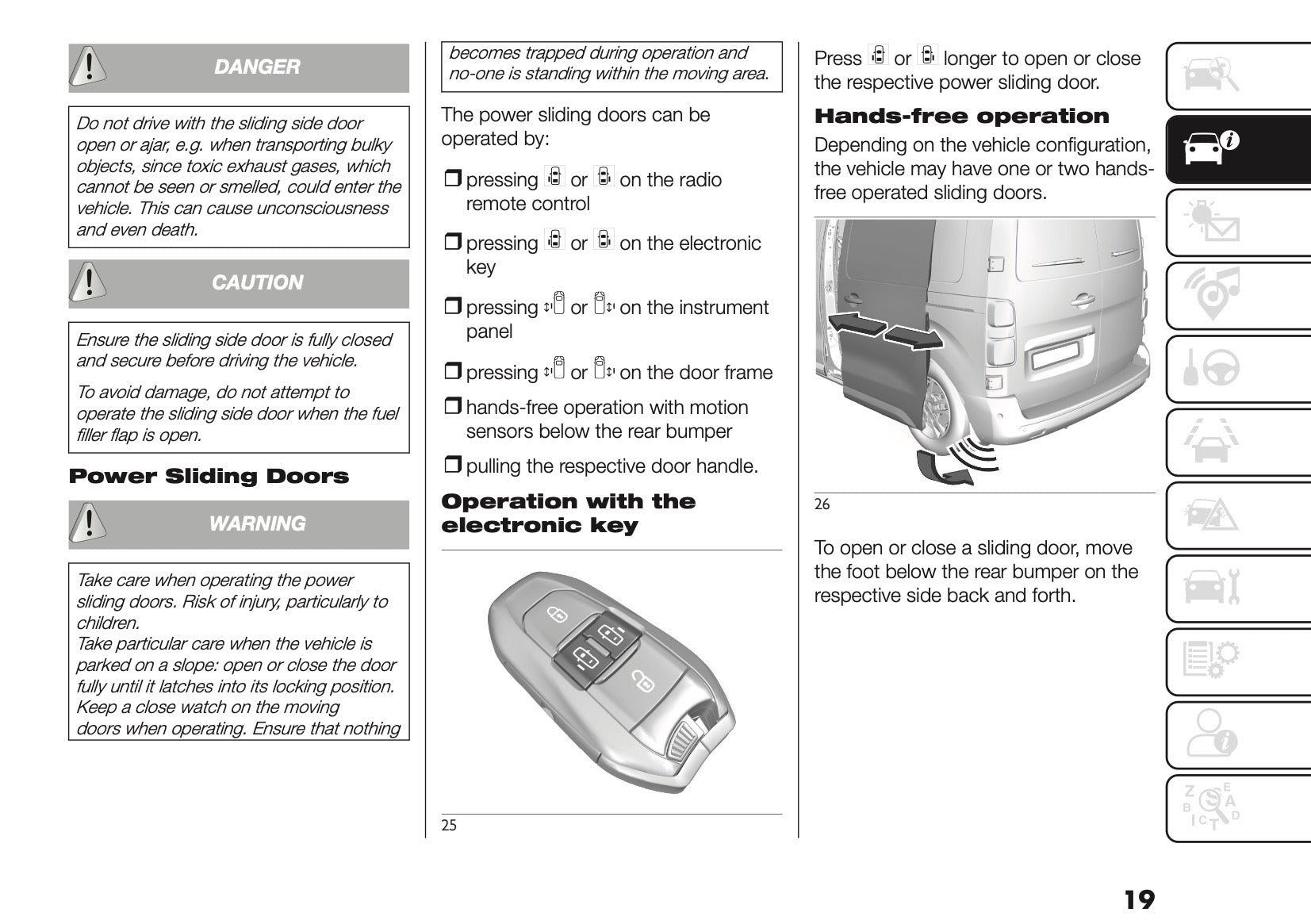 DANGER

Do not drive with the sliding side door open or ajar, e.g. when transporting bulky objects, since toxic exhaust gases, which cannot be seen or smelled, could enter the vehicle. This can cause unconsciousness and even death.

CAUTION

Ensure the sliding side door is fully closed and secure before driving the vehicle.

To avoid damage, do not attempt to operate the sliding side door when the fuel filler flap is open.

Power Sliding Doors

WARNING

Take care when operating the power sliding doors. Risk of injury, particularly to children.
Take particular care when the vehicle is parked on a slope: open or close the door fully until it latches into its locking position.
Keep a close watch on the moving doors when operating. Ensure that nothing becomes trapped during operation and no-one is standing within the moving area.

The power sliding doors can be operated by:

❒ pressing or on the radio remote control

❒ pressing or on the electronic key

❒ pressing or on the instrument panel

❒ pressing or on the door frame

❒ hands-free operation with motion sensors below the rear bumper

❒ pulling the respective door handle.

Operation with the electronic key

25

Press or longer to open or close the respective power sliding door.

Hands-free operation

Depending on the vehicle configuration, the vehicle may have one or two hands-free operated sliding doors.

26

To open or close a sliding door, move the foot below the rear bumper on the respective side back and forth.

19