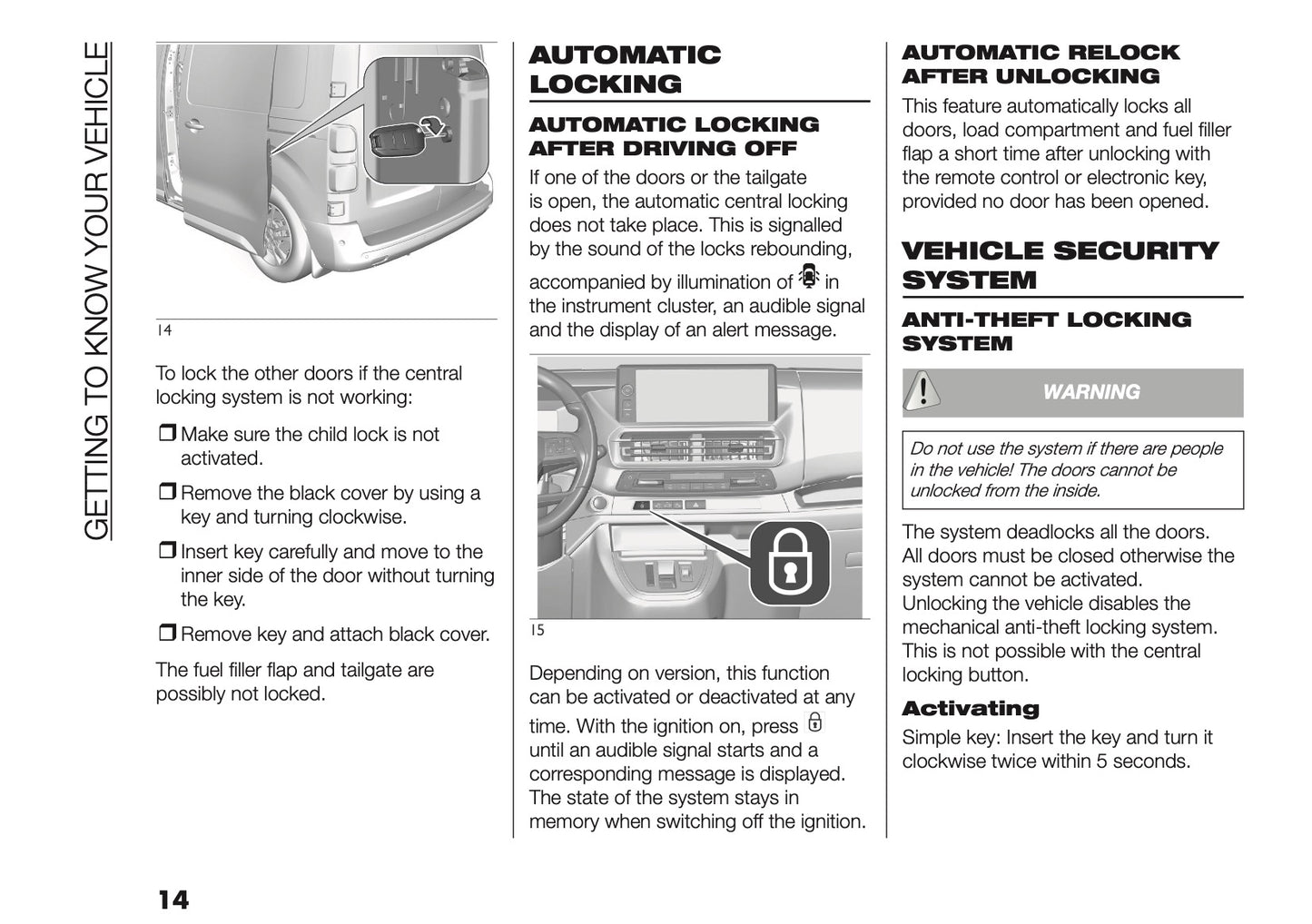 GETTING TO KNOW YOUR VEHICLE

14

To lock the other doors if the central locking system is not working:

❒ Make sure the child lock is not activated.

❒ Remove the black cover by using a key and turning clockwise.

❒ Insert key carefully and move to the inner side of the door without turning the key.

❒ Remove key and attach black cover.

The fuel filler flap and tailgate are possibly not locked.

AUTOMATIC LOCKING

AUTOMATIC LOCKING AFTER DRIVING OFF

If one of the doors or the tailgate is open, the automatic central locking does not take place. This is signalled by the sound of the locks rebounding, accompanied by illumination of in the instrument cluster, an audible signal and the display of an alert message.

15

Depending on version, this function can be activated or deactivated at any time. With the ignition on, press until an audible signal starts and a corresponding message is displayed. The state of the system stays in memory when switching off the ignition.

AUTOMATIC RELOCK AFTER UNLOCKING

This feature automatically locks all doors, load compartment and fuel filler flap a short time after unlocking with the remote control or electronic key, provided no door has been opened.

VEHICLE SECURITY SYSTEM

ANTI-THEFT LOCKING SYSTEM

WARNING

Do not use the system if there are people in the vehicle! The doors cannot be unlocked from the inside.

The system deadlocks all the doors. All doors must be closed otherwise the system cannot be activated. Unlocking the vehicle disables the mechanical anti-theft locking system. This is not possible with the central locking button.

Activating

Simple key: Insert the key and turn it clockwise twice within 5 seconds.

14