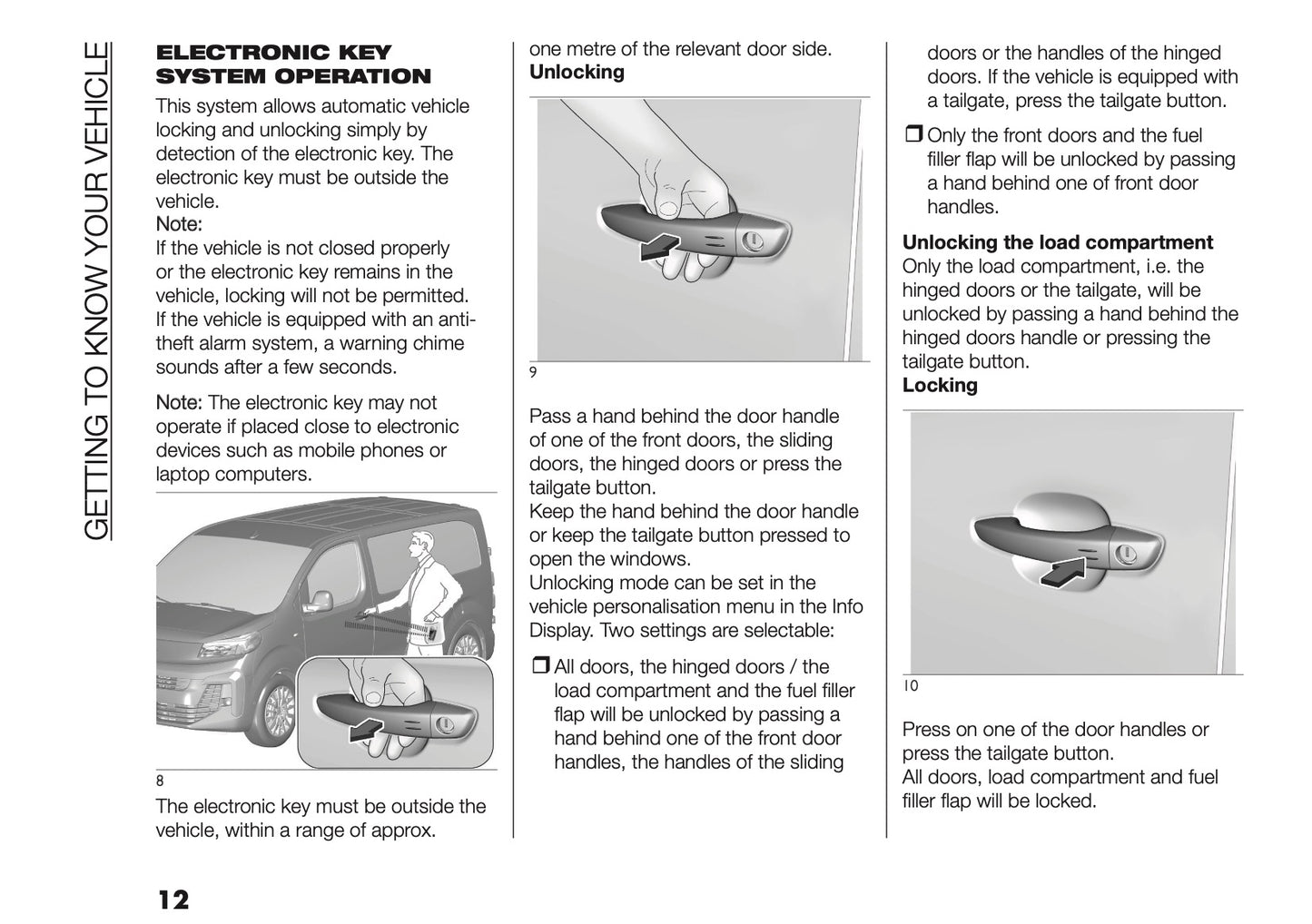 GETTING TO KNOW YOUR VEHICLE

ELECTRONIC KEY SYSTEM OPERATION
This system allows automatic vehicle locking and unlocking simply by detection of the electronic key. The electronic key must be outside the vehicle.
Note:
If the vehicle is not closed properly or the electronic key remains in the vehicle, locking will not be permitted. If the vehicle is equipped with an anti-theft alarm system, a warning chime sounds after a few seconds.

Note: The electronic key may not operate if placed close to electronic devices such as mobile phones or laptop computers.

8

The electronic key must be outside the vehicle, within a range of approx. one metre of the relevant door side.
Unlocking

9

Pass a hand behind the door handle of one of the front doors, the sliding doors, the hinged doors or press the tailgate button.
Keep the hand behind the door handle or keep the tailgate button pressed to open the windows.
Unlocking mode can be set in the vehicle personalisation menu in the Info Display. Two settings are selectable:

❒ All doors, the hinged doors / the load compartment and the fuel filler flap will be unlocked by passing a hand behind one of the front door handles, the handles of the sliding doors or the handles of the hinged doors. If the vehicle is equipped with a tailgate, press the tailgate button.

❒ Only the front doors and the fuel filler flap will be unlocked by passing a hand behind one of front door handles.

Unlocking the load compartment
Only the load compartment, i.e. the hinged doors or the tailgate, will be unlocked by passing a hand behind the hinged doors handle or pressing the tailgate button.
Locking

10

Press on one of the door handles or press the tailgate button.
All doors, load compartment and fuel filler flap will be locked.

12