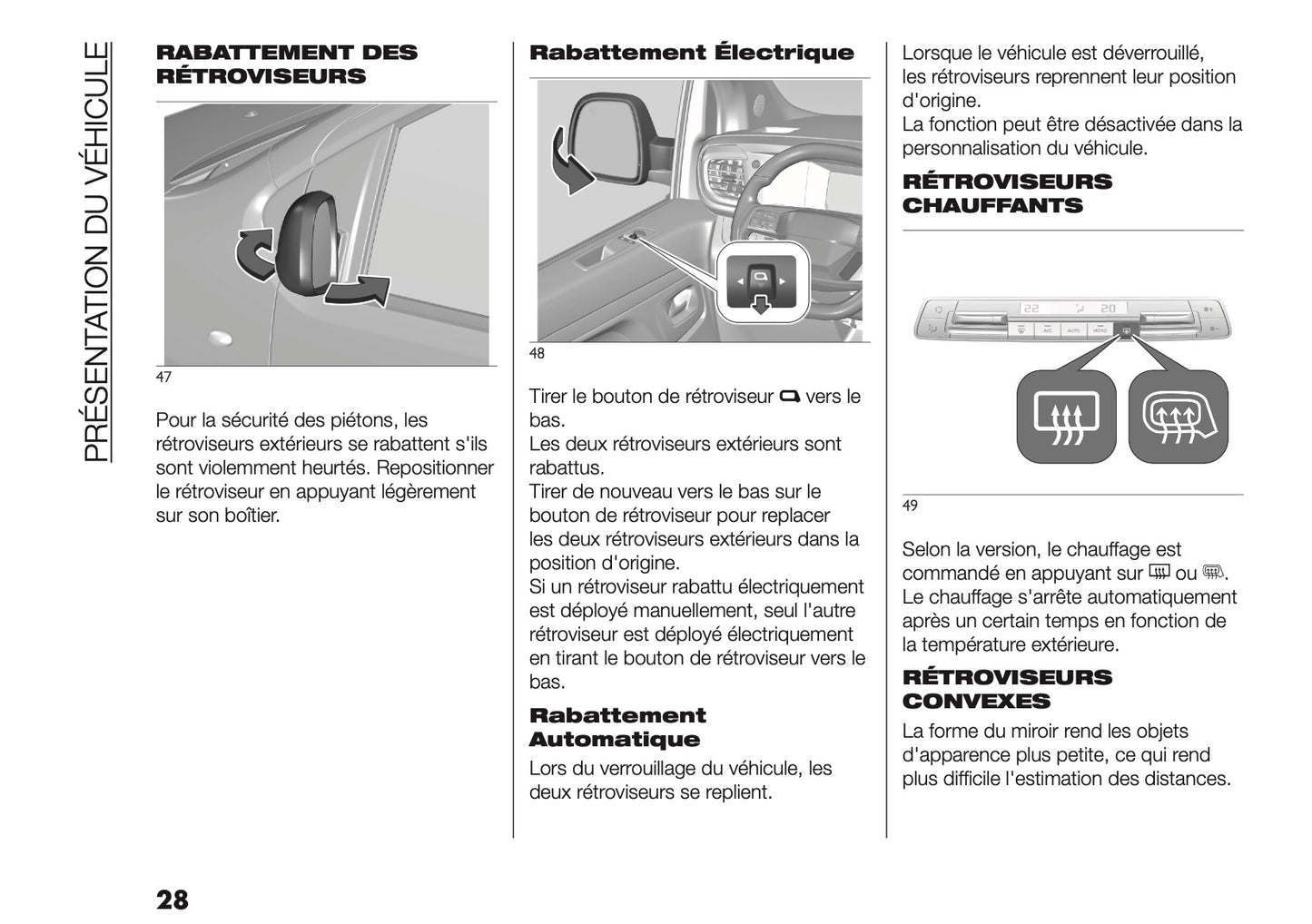 PRÉSENTATION DU VÉHICULE

RABATTEMENT DES RÉTROVISEURS

47

Pour la sécurité des piétons, les rétroviseurs extérieurs se rabattent s'ils sont violemment heurtés. Repositionner le rétroviseur en appuyant légèrement sur son boîtier.

Rabattement Électrique

48

Tirer le bouton de rétroviseur vers le bas.
Les deux rétroviseurs extérieurs sont rabattus.
Tirer de nouveau vers le bas sur le bouton de rétroviseur pour replacer les deux rétroviseurs extérieurs dans la position d'origine.
Si un rétroviseur rabattu électriquement est déployé manuellement, seul l'autre rétroviseur est déployé électriquement en tirant le bouton de rétroviseur vers le bas.

Rabattement Automatique

Lors du verrouillage du véhicule, les deux rétroviseurs se replient.

Lorsque le véhicule est déverrouillé, les rétroviseurs reprennent leur position d'origine.
La fonction peut être désactivée dans la personnalisation du véhicule.

RÉTROVISEURS CHAUFFANTS

22 20 A/C AUTO MONO

49

Selon la version, le chauffage est commandé en appuyant sur ou .
Le chauffage s'arrête automatiquement après un certain temps en fonction de la température extérieure.

RÉTROVISEURS CONVEXES

La forme du miroir rend les objets d'apparence plus petite, ce qui rend plus difficile l'estimation des distances.

28