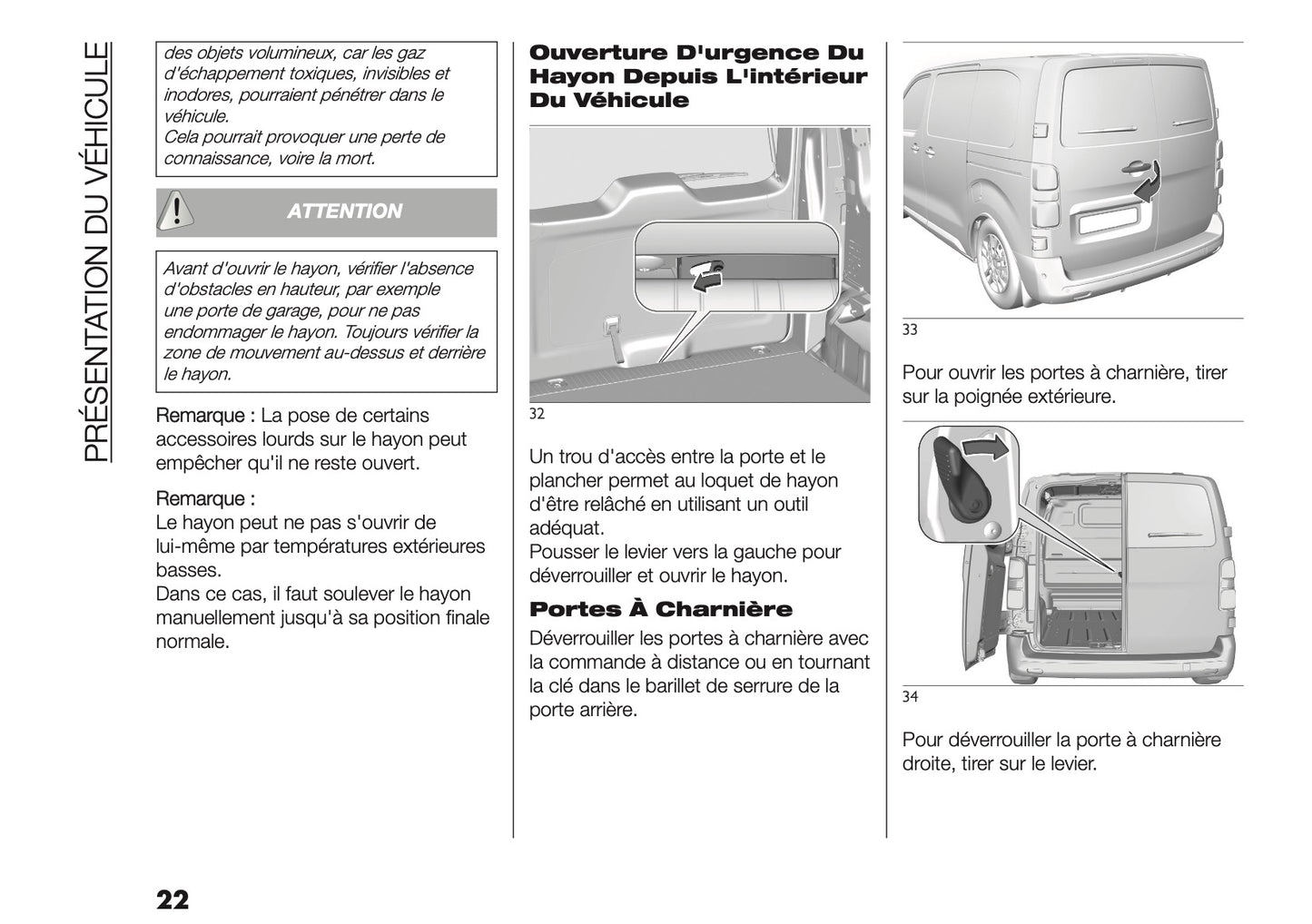 PRÉSENTATION DU VÉHICULE

des objets volumineux, car les gaz d'échappement toxiques, invisibles et inodores, pourraient pénétrer dans le véhicule.
Cela pourrait provoquer une perte de connaissance, voire la mort.

ATTENTION

Avant d'ouvrir le hayon, vérifier l'absence d'obstacles en hauteur, par exemple une porte de garage, pour ne pas endommager le hayon. Toujours vérifier la zone de mouvement au-dessus et derrière le hayon.

Remarque : La pose de certains accessoires lourds sur le hayon peut empêcher qu'il ne reste ouvert.

Remarque :
Le hayon peut ne pas s'ouvrir de lui-même par températures extérieures basses.
Dans ce cas, il faut soulever le hayon manuellement jusqu'à sa position finale normale.

Ouverture D'urgence Du Hayon Depuis L'intérieur Du Véhicule

32

Un trou d'accès entre la porte et le plancher permet au loquet de hayon d'être relâché en utilisant un outil adéquat.
Pousser le levier vers la gauche pour déverrouiller et ouvrir le hayon.

Portes À Charnière

Déverrouiller les portes à charnière avec la commande à distance ou en tournant la clé dans le barillet de serrure de la porte arrière.

33

Pour ouvrir les portes à charnière, tirer sur la poignée extérieure.

34

Pour déverrouiller la porte à charnière droite, tirer sur le levier.

22