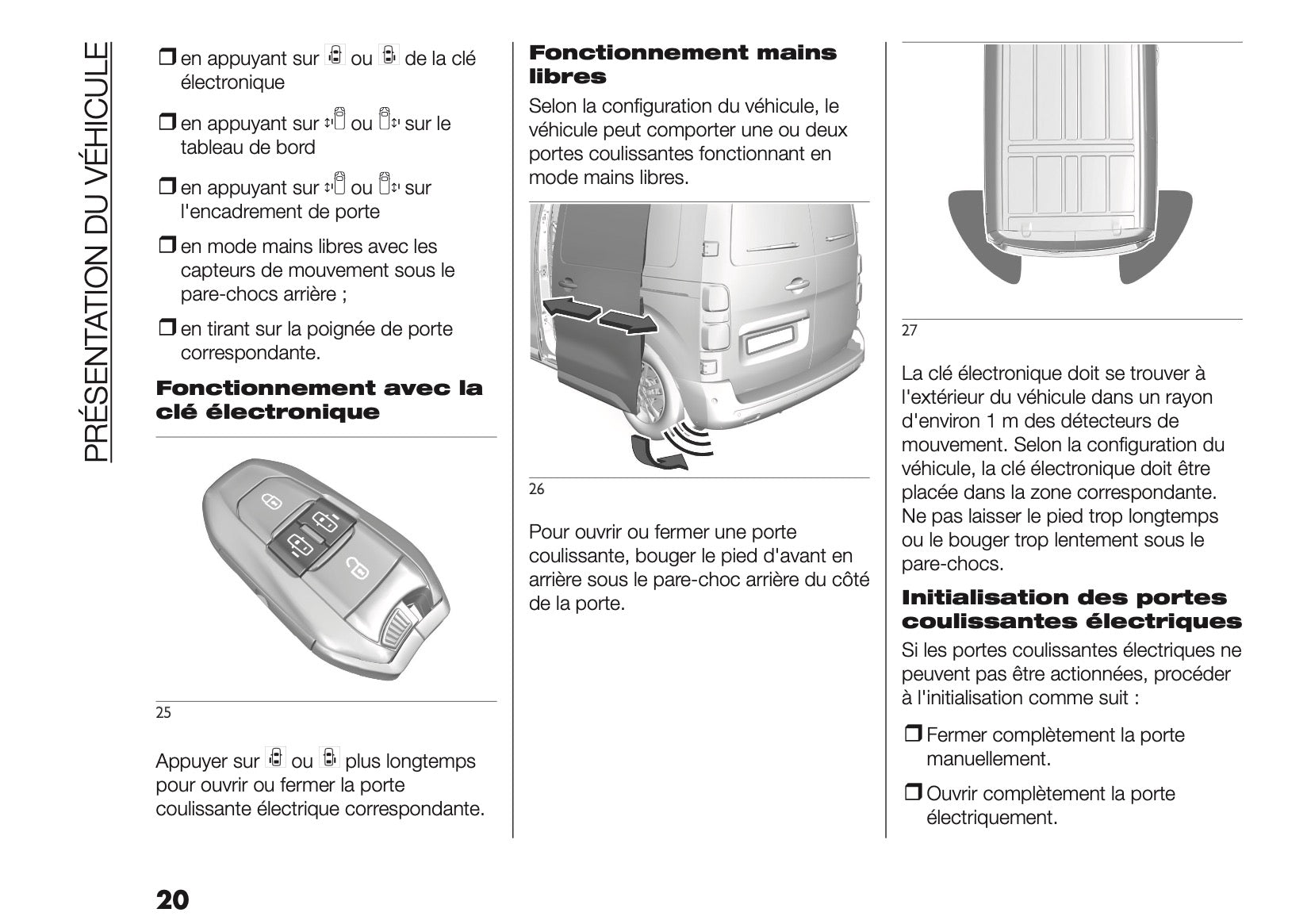 PRÉSENTATION DU VÉHICULE

❒ en appuyant sur ou de la clé électronique

❒ en appuyant sur ou sur le tableau de bord

❒ en appuyant sur ou sur l'encadrement de porte

❒ en mode mains libres avec les capteurs de mouvement sous le pare-chocs arrière ;

❒ en tirant sur la poignée de porte correspondante.

Fonctionnement avec la clé électronique

25

Appuyer sur ou plus longtemps pour ouvrir ou fermer la porte coulissante électrique correspondante.

Fonctionnement mains libres

Selon la configuration du véhicule, le véhicule peut comporter une ou deux portes coulissantes fonctionnant en mode mains libres.

26

Pour ouvrir ou fermer une porte coulissante, bouger le pied d'avant en arrière sous le pare-choc arrière du côté de la porte.

27

La clé électronique doit se trouver à l'extérieur du véhicule dans un rayon d'environ 1 m des détecteurs de mouvement. Selon la configuration du véhicule, la clé électronique doit être placée dans la zone correspondante. Ne pas laisser le pied trop longtemps ou le bouger trop lentement sous le pare-chocs.

Initialisation des portes coulissantes électriques

Si les portes coulissantes électriques ne peuvent pas être actionnées, procéder à l'initialisation comme suit :

❒ Fermer complètement la porte manuellement.

❒ Ouvrir complètement la porte électriquement.

20