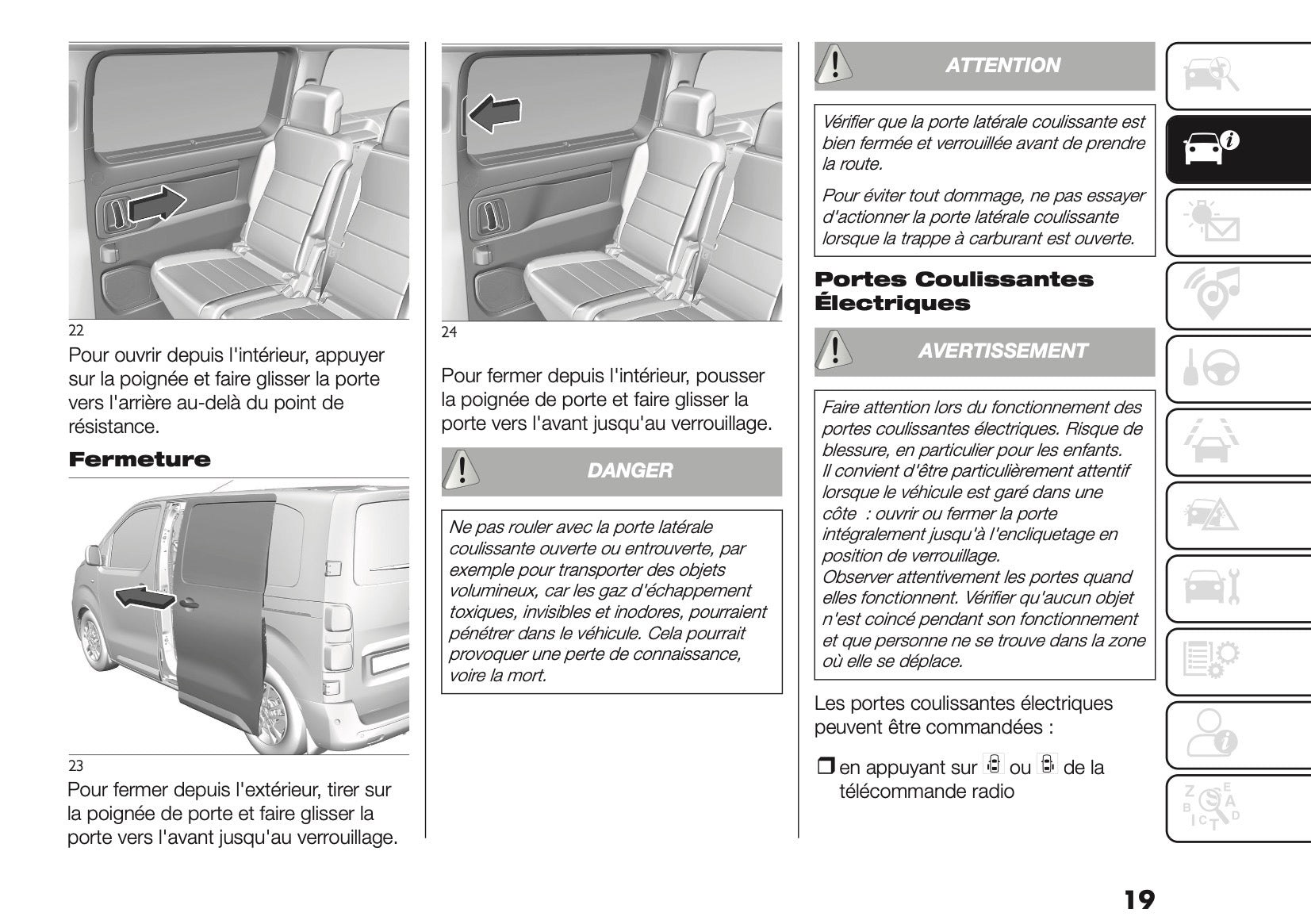 22

Pour ouvrir depuis l'intérieur, appuyer sur la poignée et faire glisser la porte vers l'arrière au-delà du point de résistance.

Fermeture

23

Pour fermer depuis l'extérieur, tirer sur la poignée de porte et faire glisser la porte vers l'avant jusqu'au verrouillage.

24

Pour fermer depuis l'intérieur, pousser la poignée de porte et faire glisser la porte vers l'avant jusqu'au verrouillage.

DANGER

Ne pas rouler avec la porte latérale coulissante ouverte ou entrouverte, par exemple pour transporter des objets volumineux, car les gaz d'échappement toxiques, invisibles et inodores, pourraient pénétrer dans le véhicule. Cela pourrait provoquer une perte de connaissance, voire la mort.

ATTENTION

Vérifier que la porte latérale coulissante est bien fermée et verrouillée avant de prendre la route.

Pour éviter tout dommage, ne pas essayer d'actionner la porte latérale coulissante lorsque la trappe à carburant est ouverte.

Portes Coulissantes Électriques

AVERTISSEMENT

Faire attention lors du fonctionnement des portes coulissantes électriques. Risque de blessure, en particulier pour les enfants. Il convient d'être particulièrement attentif lorsque le véhicule est garé dans une côte : ouvrir ou fermer la porte intégralement jusqu'à l'encliquetage en position de verrouillage.
Observer attentivement les portes quand elles fonctionnent. Vérifier qu'aucun objet n'est coincé pendant son fonctionnement et que personne ne se trouve dans la zone où elle se déplace.

Les portes coulissantes électriques peuvent être commandées :

❒ en appuyant sur ou de la télécommande radio

19