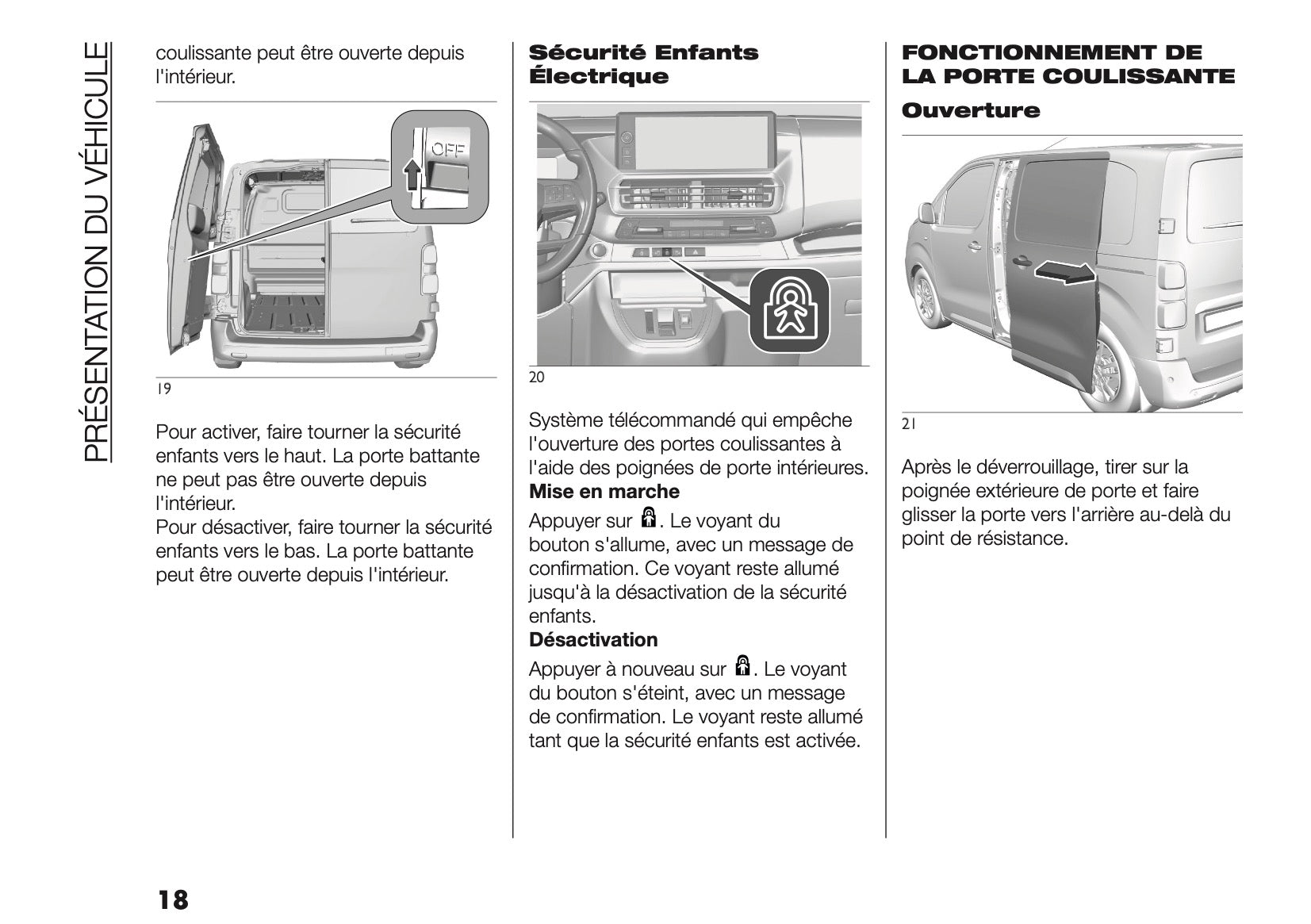 PRÉSENTATION DU VÉHICULE

coulissante peut être ouverte depuis l'intérieur.

OFF

19

Pour activer, faire tourner la sécurité enfants vers le haut. La porte battante ne peut pas être ouverte depuis l'intérieur.
Pour désactiver, faire tourner la sécurité enfants vers le bas. La porte battante peut être ouverte depuis l'intérieur.

Sécurité Enfants Électrique

20

Système télécommandé qui empêche l'ouverture des portes coulissantes à l'aide des poignées de porte intérieures.
Mise en marche
Appuyer sur . Le voyant du bouton s'allume, avec un message de confirmation. Ce voyant reste allumé jusqu'à la désactivation de la sécurité enfants.
Désactivation
Appuyer à nouveau sur . Le voyant du bouton s'éteint, avec un message de confirmation. Le voyant reste allumé tant que la sécurité enfants est activée.

FONCTIONNEMENT DE LA PORTE COULISSANTE

Ouverture

21

Après le déverrouillage, tirer sur la poignée extérieure de porte et faire glisser la porte vers l'arrière au-delà du point de résistance.

18