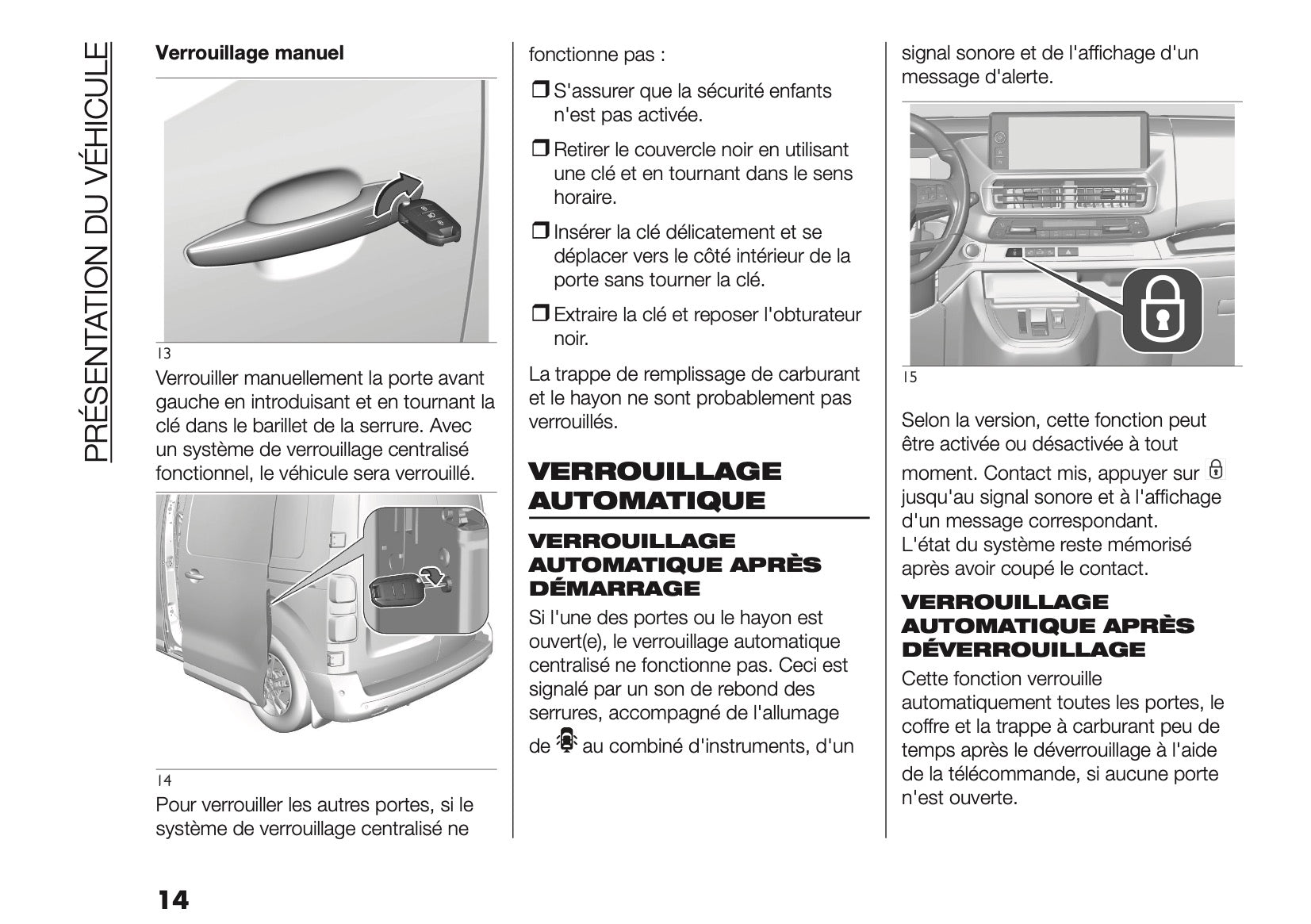 PRÉSENTATION DU VÉHICULE

Verrouillage manuel

13

Verrouiller manuellement la porte avant gauche en introduisant et en tournant la clé dans le barillet de la serrure. Avec un système de verrouillage centralisé fonctionnel, le véhicule sera verrouillé.

14

Pour verrouiller les autres portes, si le système de verrouillage centralisé ne fonctionne pas :

❒ S'assurer que la sécurité enfants n'est pas activée.

❒ Retirer le couvercle noir en utilisant une clé et en tournant dans le sens horaire.

❒ Insérer la clé délicatement et se déplacer vers le côté intérieur de la porte sans tourner la clé.

❒ Extraire la clé et reposer l'obturateur noir.

La trappe de remplissage de carburant et le hayon ne sont probablement pas verrouillés.

VERROUILLAGE AUTOMATIQUE

VERROUILLAGE AUTOMATIQUE APRÈS DÉMARRAGE

Si l'une des portes ou le hayon est ouvert(e), le verrouillage automatique centralisé ne fonctionne pas. Ceci est signalé par un son de rebond des serrures, accompagné de l'allumage de au combiné d'instruments, d'un signal sonore et de l'affichage d'un message d'alerte.

15

Selon la version, cette fonction peut être activée ou désactivée à tout moment. Contact mis, appuyer sur jusqu'au signal sonore et à l'affichage d'un message correspondant. L'état du système reste mémorisé après avoir coupé le contact.

VERROUILLAGE AUTOMATIQUE APRÈS DÉVERROUILLAGE

Cette fonction verrouille automatiquement toutes les portes, le coffre et la trappe à carburant peu de temps après le déverrouillage à l'aide de la télécommande, si aucune porte n'est ouverte.

14