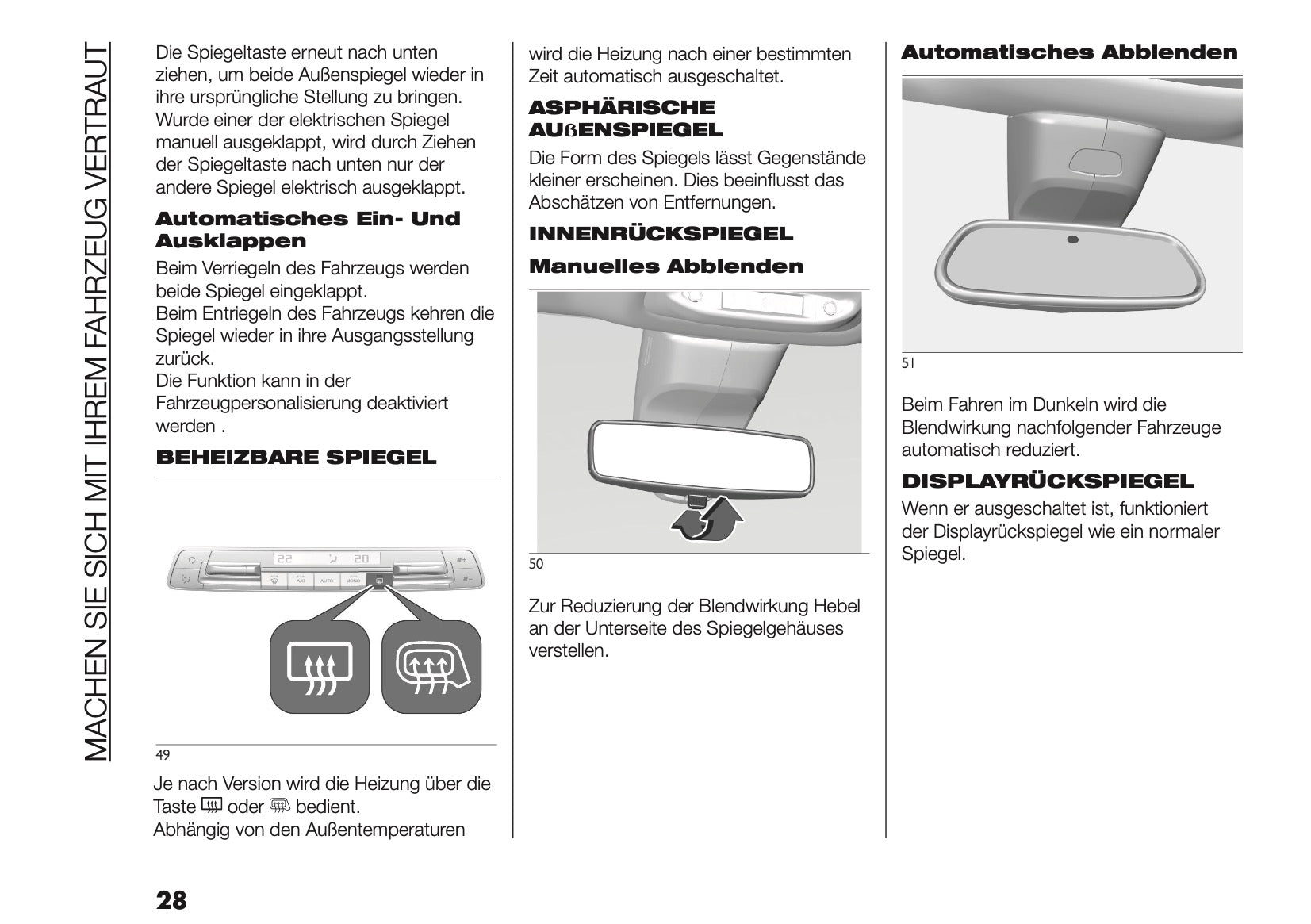 MACHEN SIE SICH MIT IHREM FAHRZEUG VERTRAUT

Die Spiegeltaste erneut nach unten ziehen, um beide Außenspiegel wieder in ihre ursprüngliche Stellung zu bringen. Wurde einer der elektrischen Spiegel manuell ausgeklappt, wird durch Ziehen der Spiegeltaste nach unten nur der andere Spiegel elektrisch ausgeklappt.

Automatisches Ein- Und Ausklappen

Beim Verriegeln des Fahrzeugs werden beide Spiegel eingeklappt.
Beim Entriegeln des Fahrzeugs kehren die Spiegel wieder in ihre Ausgangsstellung zurück.
Die Funktion kann in der Fahrzeugpersonalisierung deaktiviert werden .

BEHEIZBARE SPIEGEL

22 20 A/C AUTO MONO

49

Je nach Version wird die Heizung über die Taste oder bedient.
Abhängig von den Außentemperaturen wird die Heizung nach einer bestimmten Zeit automatisch ausgeschaltet.

ASPHÄRISCHE AUßENSPIEGEL

Die Form des Spiegels lässt Gegenstände kleiner erscheinen. Dies beeinflusst das Abschätzen von Entfernungen.

INNENRÜCKSPIEGEL

Manuelles Abblenden

50

Zur Reduzierung der Blendwirkung Hebel an der Unterseite des Spiegelgehäuses verstellen.

Automatisches Abblenden

51

Beim Fahren im Dunkeln wird die Blendwirkung nachfolgender Fahrzeuge automatisch reduziert.

DISPLAYRÜCKSPIEGEL

Wenn er ausgeschaltet ist, funktioniert der Displayrückspiegel wie ein normaler Spiegel.

28