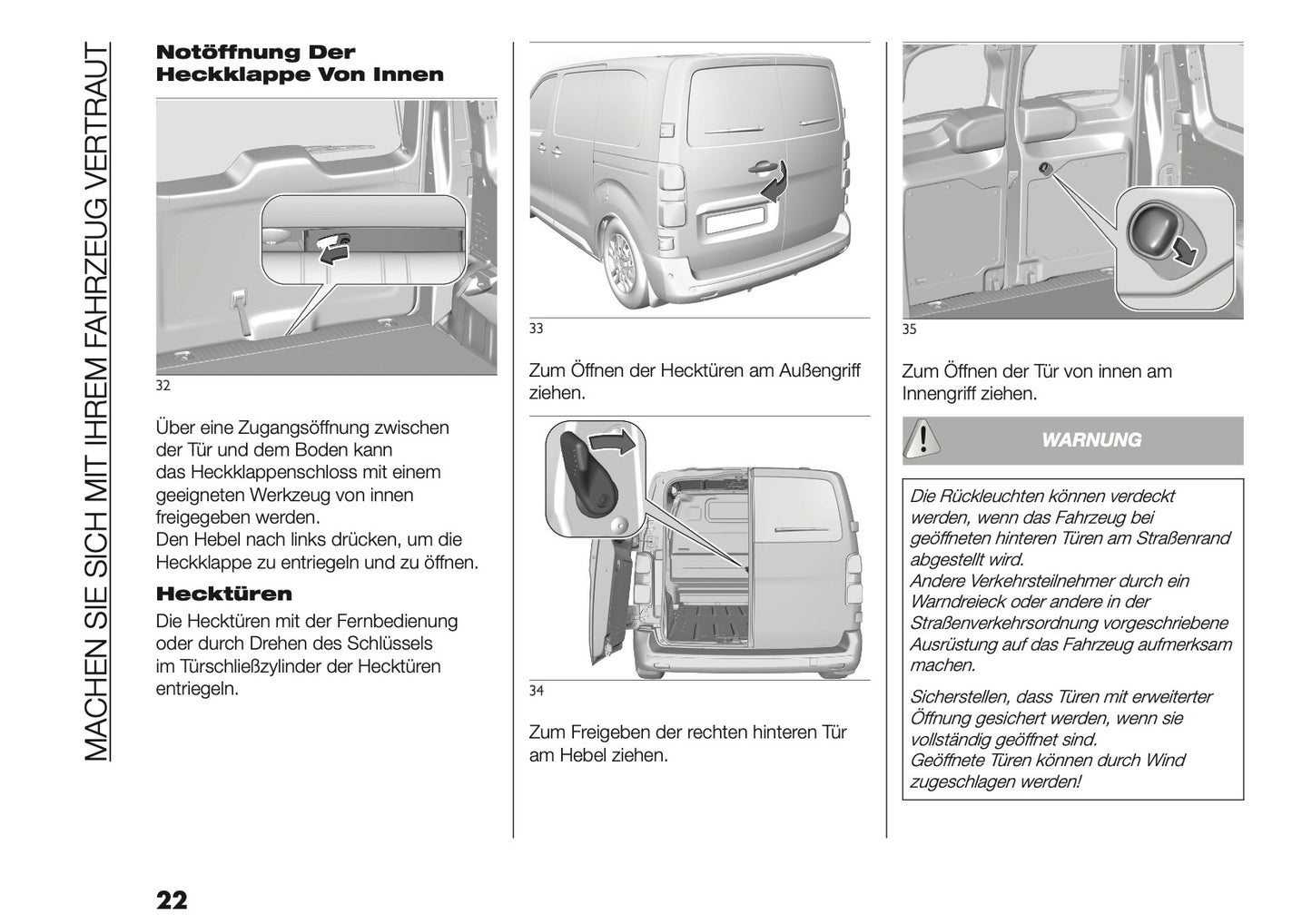 MACHEN SIE SICH MIT IHREM FAHRZEUG VERTRAUT

Notöffnung Der Heckklappe Von Innen

32

Über eine Zugangsöffnung zwischen der Tür und dem Boden kann das Heckklappenschloss mit einem geeigneten Werkzeug von innen freigegeben werden.
Den Hebel nach links drücken, um die Heckklappe zu entriegeln und zu öffnen.

Hecktüren

Die Hecktüren mit der Fernbedienung oder durch Drehen des Schlüssels im Türschließzylinder der Hecktüren entriegeln.

33

Zum Öffnen der Hecktüren am Außengriff ziehen.

34

Zum Freigeben der rechten hinteren Tür am Hebel ziehen.

35

Zum Öffnen der Tür von innen am Innengriff ziehen.

WARNUNG

Die Rückleuchten können verdeckt werden, wenn das Fahrzeug bei geöffneten hinteren Türen am Straßenrand abgestellt wird.
Andere Verkehrsteilnehmer durch ein Warndreieck oder andere in der Straßenverkehrsordnung vorgeschriebene Ausrüstung auf das Fahrzeug aufmerksam machen.

Sicherstellen, dass Türen mit erweiterter Öffnung gesichert werden, wenn sie vollständig geöffnet sind.
Geöffnete Türen können durch Wind zugeschlagen werden!

22