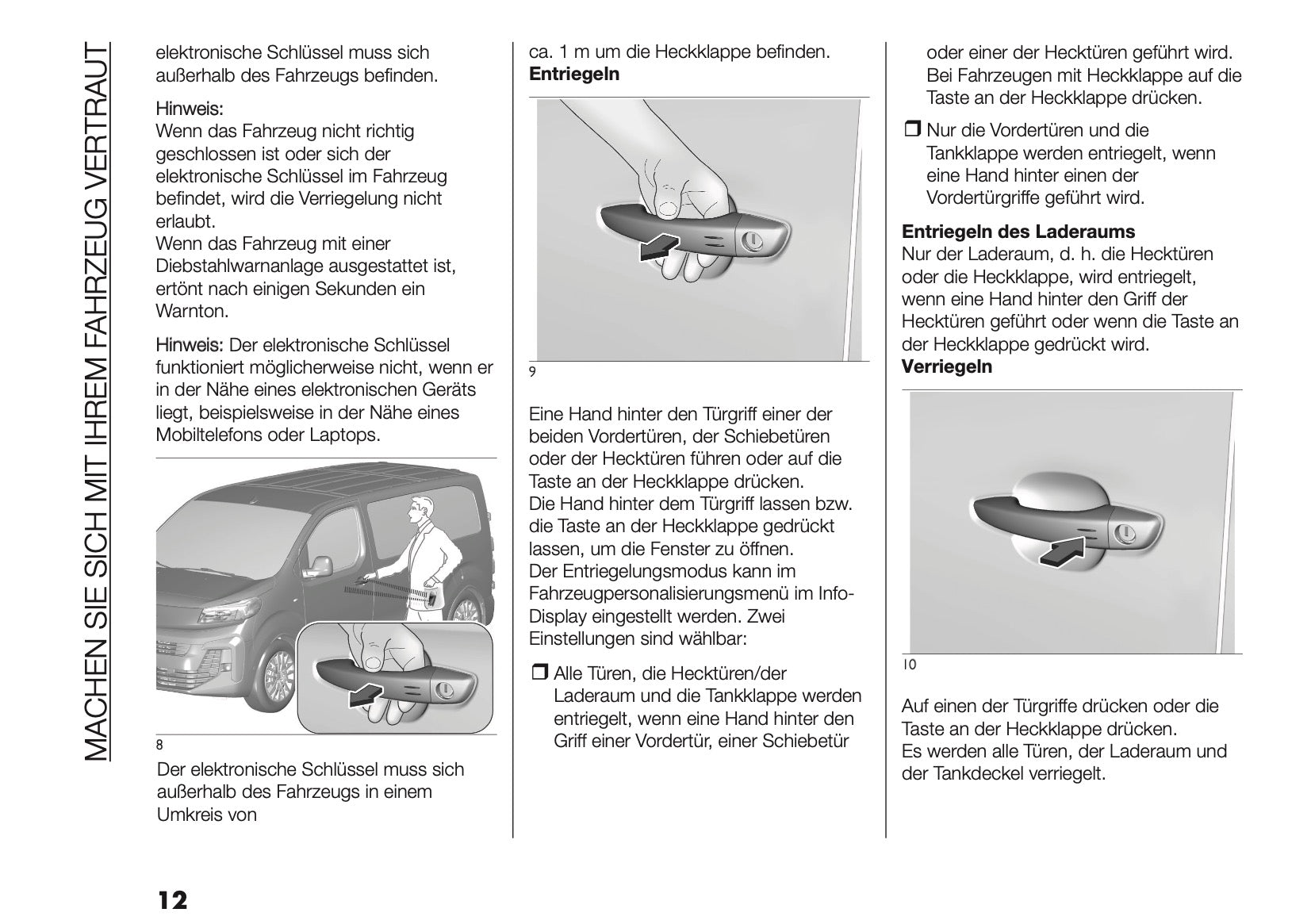 MACHEN SIE SICH MIT IHREM FAHRZEUG VERTRAUT

elektronische Schlüssel muss sich außerhalb des Fahrzeugs befinden.

Hinweis:
Wenn das Fahrzeug nicht richtig geschlossen ist oder sich der elektronische Schlüssel im Fahrzeug befindet, wird die Verriegelung nicht erlaubt.
Wenn das Fahrzeug mit einer Diebstahlwarnanlage ausgestattet ist, ertönt nach einigen Sekunden ein Warnton.

Hinweis: Der elektronische Schlüssel funktioniert möglicherweise nicht, wenn er in der Nähe eines elektronischen Geräts liegt, beispielsweise in der Nähe eines Mobiltelefons oder Laptops.

8

Der elektronische Schlüssel muss sich außerhalb des Fahrzeugs in einem Umkreis von ca. 1 m um die Heckklappe befinden.

Entriegeln

9

Eine Hand hinter den Türgriff einer der beiden Vordertüren, der Schiebetüren oder der Hecktüren führen oder auf die Taste an der Heckklappe drücken.
Die Hand hinter dem Türgriff lassen bzw. die Taste an der Heckklappe gedrückt lassen, um die Fenster zu öffnen.
Der Entriegelungsmodus kann im Fahrzeugpersonalisierungsmenü im Info-Display eingestellt werden. Zwei Einstellungen sind wählbar:

❒ Alle Türen, die Hecktüren/der Laderaum und die Tankklappe werden entriegelt, wenn eine Hand hinter den Griff einer Vordertür, einer Schiebetür oder einer der Hecktüren geführt wird. Bei Fahrzeugen mit Heckklappe auf die Taste an der Heckklappe drücken.

❒ Nur die Vordertüren und die Tankklappe werden entriegelt, wenn eine Hand hinter einen der Vordertürgriffe geführt wird.

Entriegeln des Laderaums
Nur der Laderaum, d. h. die Hecktüren oder die Heckklappe, wird entriegelt, wenn eine Hand hinter den Griff der Hecktüren geführt oder wenn die Taste an der Heckklappe gedrückt wird.

Verriegeln

10

Auf einen der Türgriffe drücken oder die Taste an der Heckklappe drücken.
Es werden alle Türen, der Laderaum und der Tankdeckel verriegelt.

12