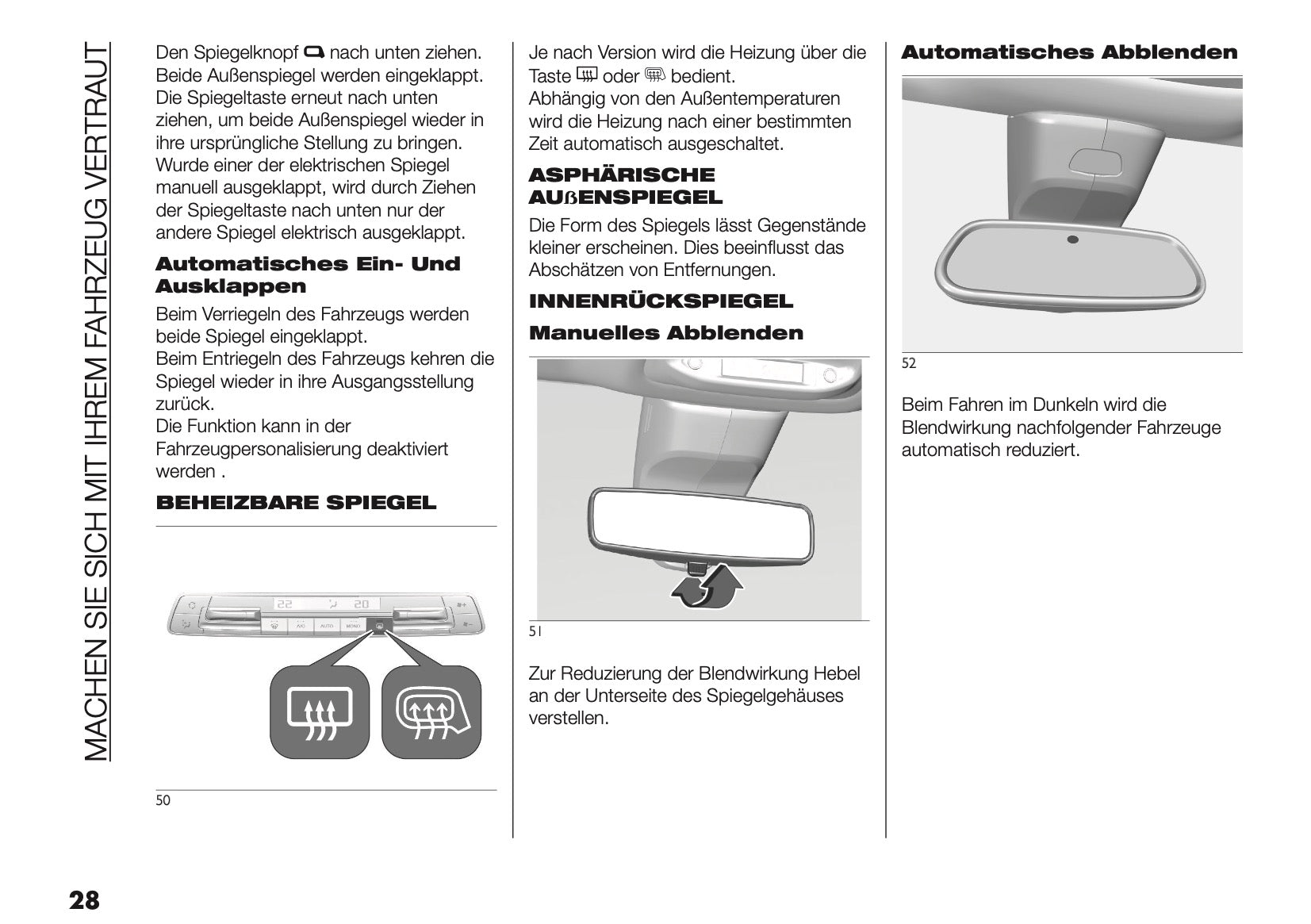 MACHEN SIE SICH MIT IHREM FAHRZEUG VERTRAUT

Den Spiegelknopf nach unten ziehen. Beide Außenspiegel werden eingeklappt. Die Spiegeltaste erneut nach unten ziehen, um beide Außenspiegel wieder in ihre ursprüngliche Stellung zu bringen. Wurde einer der elektrischen Spiegel manuell ausgeklappt, wird durch Ziehen der Spiegeltaste nach unten nur der andere Spiegel elektrisch ausgeklappt.

Automatisches Ein- Und Ausklappen

Beim Verriegeln des Fahrzeugs werden beide Spiegel eingeklappt.
Beim Entriegeln des Fahrzeugs kehren die Spiegel wieder in ihre Ausgangsstellung zurück.
Die Funktion kann in der Fahrzeugpersonalisierung deaktiviert werden .

BEHEIZBARE SPIEGEL

22 20 A/C AUTO MONO

50

Je nach Version wird die Heizung über die Taste oder bedient.
Abhängig von den Außentemperaturen wird die Heizung nach einer bestimmten Zeit automatisch ausgeschaltet.

ASPHÄRISCHE AUßENSPIEGEL

Die Form des Spiegels lässt Gegenstände kleiner erscheinen. Dies beeinflusst das Abschätzen von Entfernungen.

INNENRÜCKSPIEGEL

Manuelles Abblenden

51

Zur Reduzierung der Blendwirkung Hebel an der Unterseite des Spiegelgehäuses verstellen.

Automatisches Abblenden

52

Beim Fahren im Dunkeln wird die Blendwirkung nachfolgender Fahrzeuge automatisch reduziert.

28