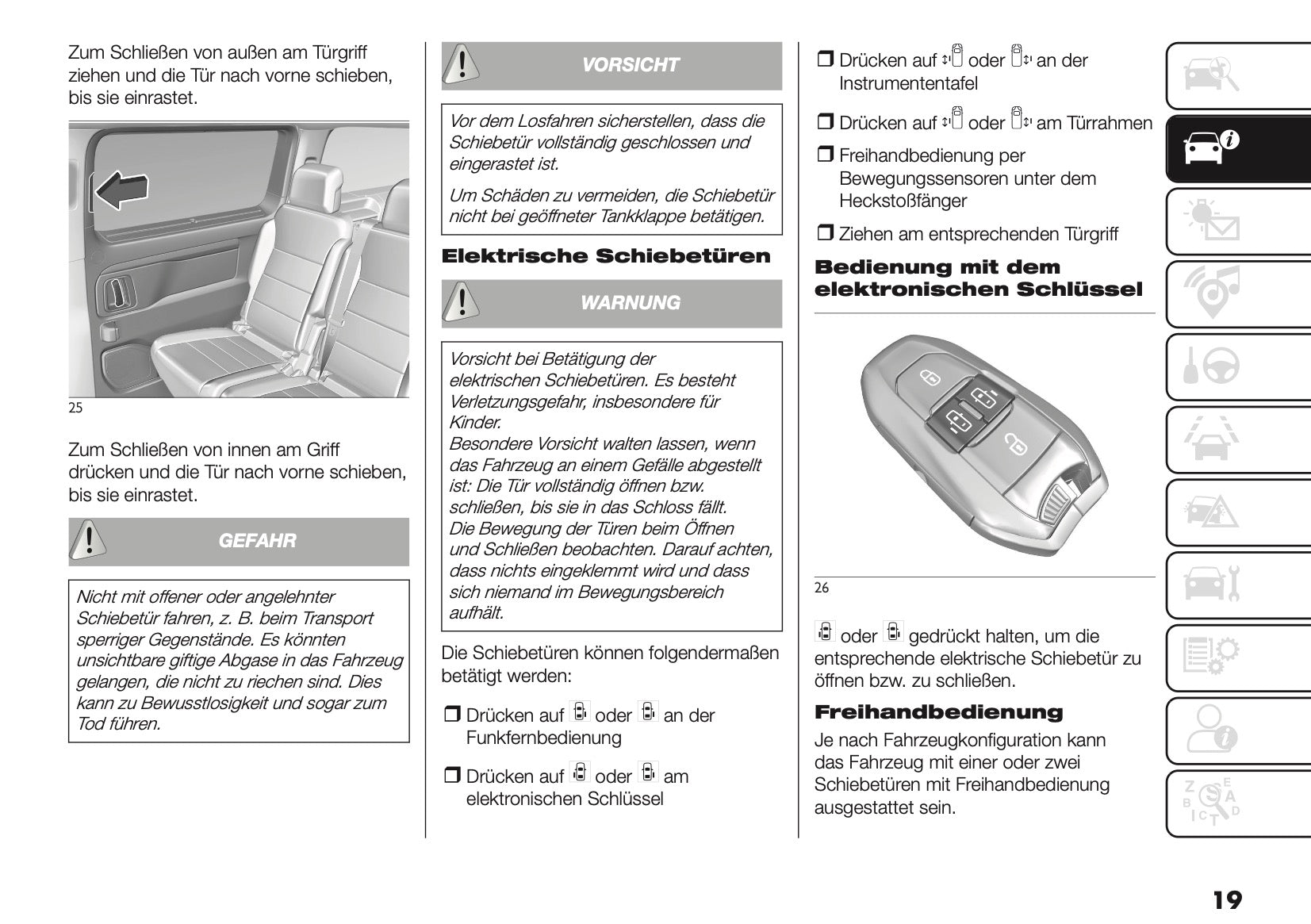 Zum Schließen von außen am Türgriff ziehen und die Tür nach vorne schieben, bis sie einrastet.

25

Zum Schließen von innen am Griff drücken und die Tür nach vorne schieben, bis sie einrastet.

GEFAHR

Nicht mit offener oder angelehnter Schiebetür fahren, z. B. beim Transport sperriger Gegenstände. Es könnten unsichtbare giftige Abgase in das Fahrzeug gelangen, die nicht zu riechen sind. Dies kann zu Bewusstlosigkeit und sogar zum Tod führen.

VORSICHT

Vor dem Losfahren sicherstellen, dass die Schiebetür vollständig geschlossen und eingerastet ist.

Um Schäden zu vermeiden, die Schiebetür nicht bei geöffneter Tankklappe betätigen.

Elektrische Schiebetüren

WARNUNG

Vorsicht bei Betätigung der elektrischen Schiebetüren. Es besteht Verletzungsgefahr, insbesondere für Kinder.
Besondere Vorsicht walten lassen, wenn das Fahrzeug an einem Gefälle abgestellt ist: Die Tür vollständig öffnen bzw. schließen, bis sie in das Schloss fällt.
Die Bewegung der Türen beim Öffnen und Schließen beobachten. Darauf achten, dass nichts eingeklemmt wird und dass sich niemand im Bewegungsbereich aufhält.

Die Schiebetüren können folgendermaßen betätigt werden:

❒ Drücken auf oder an der Funkfernbedienung

❒ Drücken auf oder am elektronischen Schlüssel

❒ Drücken auf oder an der Instrumententafel

❒ Drücken auf oder am Türrahmen

❒ Freihandbedienung per Bewegungssensoren unter dem Heckstoßfänger

❒ Ziehen am entsprechenden Türgriff

Bedienung mit dem elektronischen Schlüssel

26

oder gedrückt halten, um die entsprechende elektrische Schiebetür zu öffnen bzw. zu schließen.

Freihandbedienung

Je nach Fahrzeugkonfiguration kann das Fahrzeug mit einer oder zwei Schiebetüren mit Freihandbedienung ausgestattet sein.

19