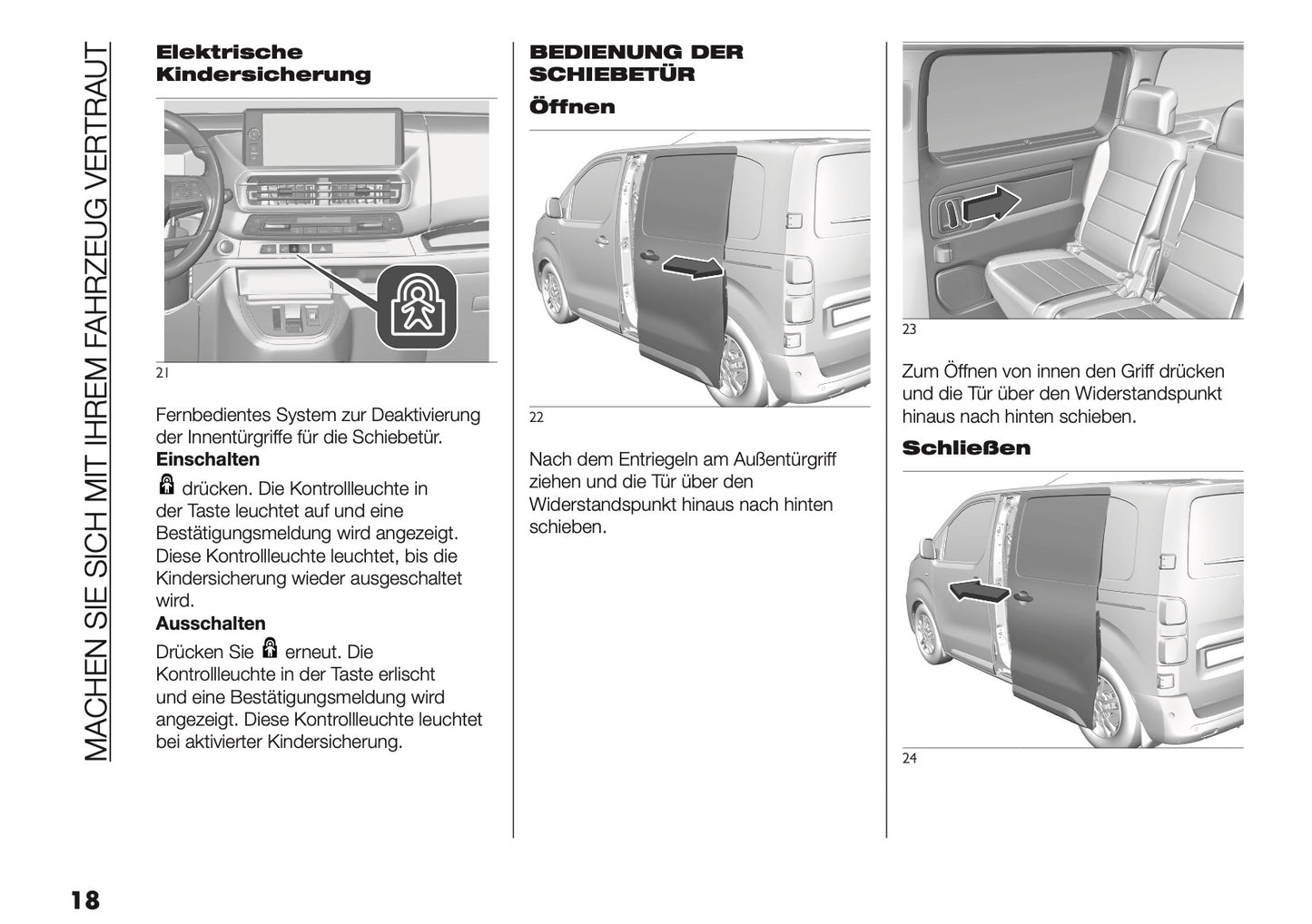 MACHEN SIE SICH MIT IHREM FAHRZEUG VERTRAUT

Elektrische Kindersicherung

21

Fernbedientes System zur Deaktivierung der Innentürgriffe für die Schiebetür.
Einschalten
drücken. Die Kontrollleuchte in der Taste leuchtet auf und eine Bestätigungsmeldung wird angezeigt. Diese Kontrollleuchte leuchtet, bis die Kindersicherung wieder ausgeschaltet wird.
Ausschalten
Drücken Sie erneut. Die Kontrollleuchte in der Taste erlischt und eine Bestätigungsmeldung wird angezeigt. Diese Kontrollleuchte leuchtet bei aktivierter Kindersicherung.

BEDIENUNG DER SCHIEBETÜR

Öffnen

22

Nach dem Entriegeln am Außentürgriff ziehen und die Tür über den Widerstandspunkt hinaus nach hinten schieben.

23

Zum Öffnen von innen den Griff drücken und die Tür über den Widerstandspunkt hinaus nach hinten schieben.

Schließen

24

18