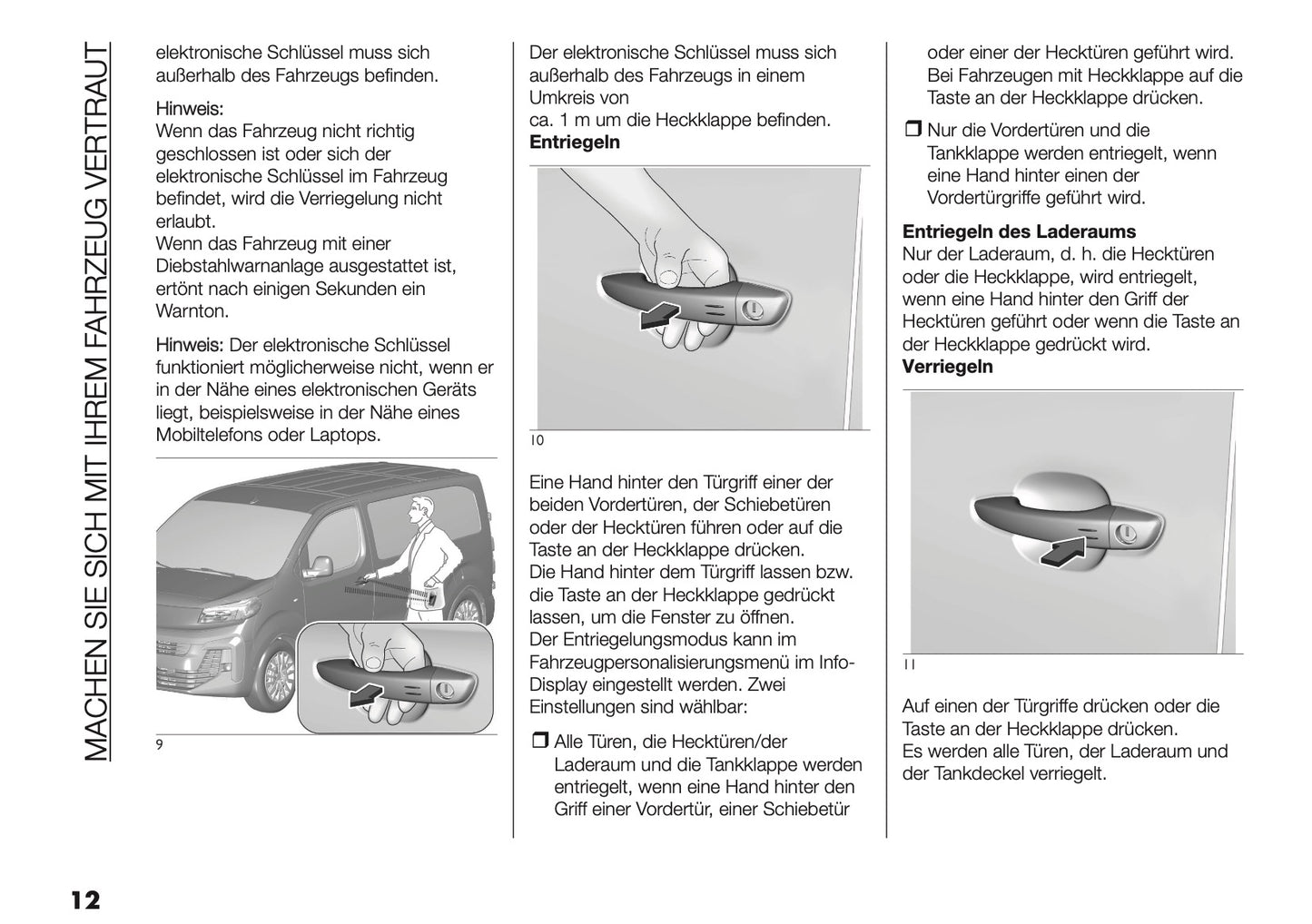 MACHEN SIE SICH MIT IHREM FAHRZEUG VERTRAUT

elektronische Schlüssel muss sich außerhalb des Fahrzeugs befinden.

Hinweis:
Wenn das Fahrzeug nicht richtig geschlossen ist oder sich der elektronische Schlüssel im Fahrzeug befindet, wird die Verriegelung nicht erlaubt.
Wenn das Fahrzeug mit einer Diebstahlwarnanlage ausgestattet ist, ertönt nach einigen Sekunden ein Warnton.

Hinweis: Der elektronische Schlüssel funktioniert möglicherweise nicht, wenn er in der Nähe eines elektronischen Geräts liegt, beispielsweise in der Nähe eines Mobiltelefons oder Laptops.

9

Der elektronische Schlüssel muss sich außerhalb des Fahrzeugs in einem Umkreis von
ca. 1 m um die Heckklappe befinden.
Entriegeln

10

Eine Hand hinter den Türgriff einer der beiden Vordertüren, der Schiebetüren oder der Hecktüren führen oder auf die Taste an der Heckklappe drücken.
Die Hand hinter dem Türgriff lassen bzw. die Taste an der Heckklappe gedrückt lassen, um die Fenster zu öffnen.
Der Entriegelungsmodus kann im Fahrzeugpersonalisierungsmenü im Info-Display eingestellt werden. Zwei Einstellungen sind wählbar:

❒ Alle Türen, die Hecktüren/der Laderaum und die Tankklappe werden entriegelt, wenn eine Hand hinter den Griff einer Vordertür, einer Schiebetür oder einer der Hecktüren geführt wird. Bei Fahrzeugen mit Heckklappe auf die Taste an der Heckklappe drücken.

❒ Nur die Vordertüren und die Tankklappe werden entriegelt, wenn eine Hand hinter einen der Vordertürgriffe geführt wird.

Entriegeln des Laderaums
Nur der Laderaum, d. h. die Hecktüren oder die Heckklappe, wird entriegelt, wenn eine Hand hinter den Griff der Hecktüren geführt oder wenn die Taste an der Heckklappe gedrückt wird.
Verriegeln

11

Auf einen der Türgriffe drücken oder die Taste an der Heckklappe drücken.
Es werden alle Türen, der Laderaum und der Tankdeckel verriegelt.

12