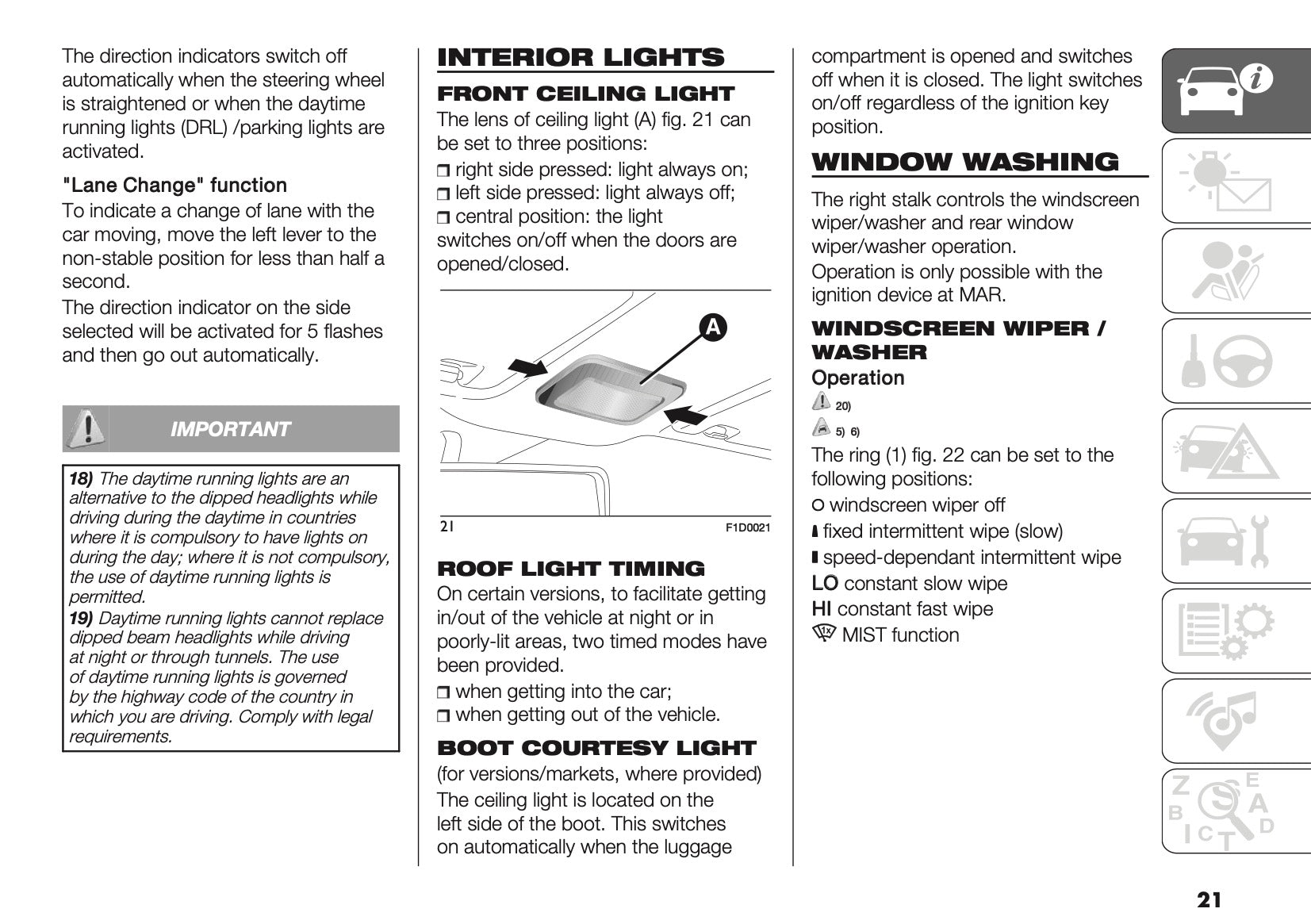 The direction indicators switch off automatically when the steering wheel is straightened or when the daytime running lights (DRL) /parking lights are activated.

"Lane Change" function

To indicate a change of lane with the car moving, move the left lever to the non-stable position for less than half a second.

The direction indicator on the side selected will be activated for 5 flashes and then go out automatically.

IMPORTANT

18) The daytime running lights are an alternative to the dipped headlights while driving during the daytime in countries where it is compulsory to have lights on during the day; where it is not compulsory, the use of daytime running lights is permitted.

19) Daytime running lights cannot replace dipped beam headlights while driving at night or through tunnels. The use of daytime running lights is governed by the highway code of the country in which you are driving. Comply with legal requirements.

INTERIOR LIGHTS

FRONT CEILING LIGHT

The lens of ceiling light (A) fig. 21 can be set to three positions:

❒ right side pressed: light always on;
❒ left side pressed: light always off;
❒ central position: the light switches on/off when the doors are opened/closed.

A

21

F1D0021

ROOF LIGHT TIMING

On certain versions, to facilitate getting in/out of the vehicle at night or in poorly-lit areas, two timed modes have been provided.

❒ when getting into the car;
❒ when getting out of the vehicle.

BOOT COURTESY LIGHT

(for versions/markets, where provided)

The ceiling light is located on the left side of the boot. This switches on automatically when the luggage compartment is opened and switches off when it is closed. The light switches on/off regardless of the ignition key position.

WINDOW WASHING

The right stalk controls the windscreen wiper/washer and rear window wiper/washer operation.

Operation is only possible with the ignition device at MAR.

WINDSCREEN WIPER / WASHER

Operation

20)

5) 6)

The ring (1) fig. 22 can be set to the following positions:

O windscreen wiper off
fixed intermittent wipe (slow)
speed-dependant intermittent wipe
LO constant slow wipe
HI constant fast wipe
MIST function

21