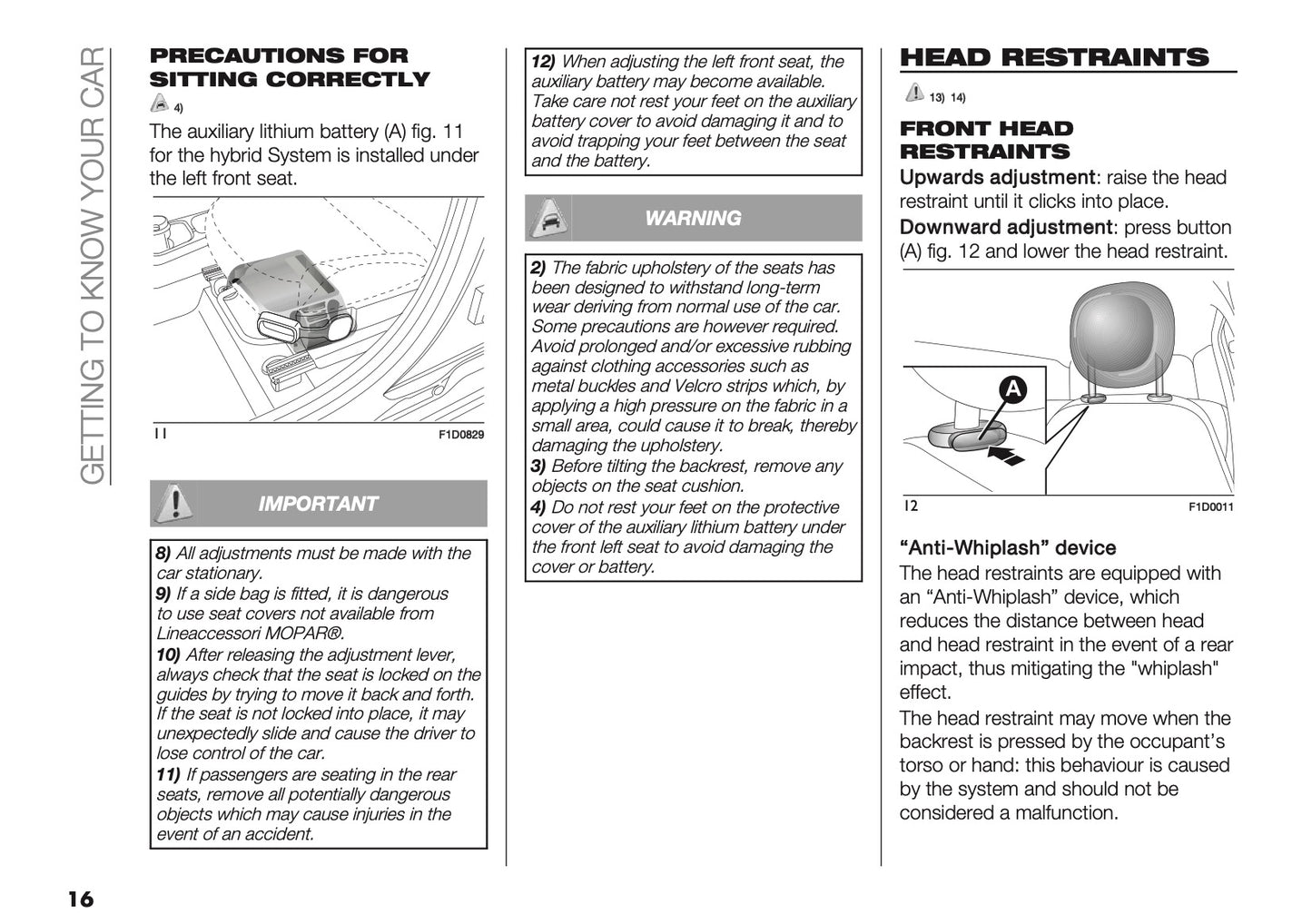 GETTING TO KNOW YOUR CAR

PRECAUTIONS FOR SITTING CORRECTLY

4)

The auxiliary lithium battery (A) fig. 11 for the hybrid System is installed under the left front seat.

11

F1D0829

IMPORTANT

8) All adjustments must be made with the car stationary.
9) If a side bag is fitted, it is dangerous to use seat covers not available from Lineaccessori MOPAR®.
10) After releasing the adjustment lever, always check that the seat is locked on the guides by trying to move it back and forth. If the seat is not locked into place, it may unexpectedly slide and cause the driver to lose control of the car.
11) If passengers are seating in the rear seats, remove all potentially dangerous objects which may cause injuries in the event of an accident.

12) When adjusting the left front seat, the auxiliary battery may become available. Take care not rest your feet on the auxiliary battery cover to avoid damaging it and to avoid trapping your feet between the seat and the battery.

WARNING

2) The fabric upholstery of the seats has been designed to withstand long-term wear deriving from normal use of the car. Some precautions are however required. Avoid prolonged and/or excessive rubbing against clothing accessories such as metal buckles and Velcro strips which, by applying a high pressure on the fabric in a small area, could cause it to break, thereby damaging the upholstery.
3) Before tilting the backrest, remove any objects on the seat cushion.
4) Do not rest your feet on the protective cover of the auxiliary lithium battery under the front left seat to avoid damaging the cover or battery.

HEAD RESTRAINTS

13) 14)

FRONT HEAD RESTRAINTS

Upwards adjustment: raise the head restraint until it clicks into place.
Downward adjustment: press button (A) fig. 12 and lower the head restraint.

A

12

F1D0011

“Anti-Whiplash” device

The head restraints are equipped with an “Anti-Whiplash” device, which reduces the distance between head and head restraint in the event of a rear impact, thus mitigating the "whiplash" effect.

The head restraint may move when the backrest is pressed by the occupant’s torso or hand: this behaviour is caused by the system and should not be considered a malfunction.

16