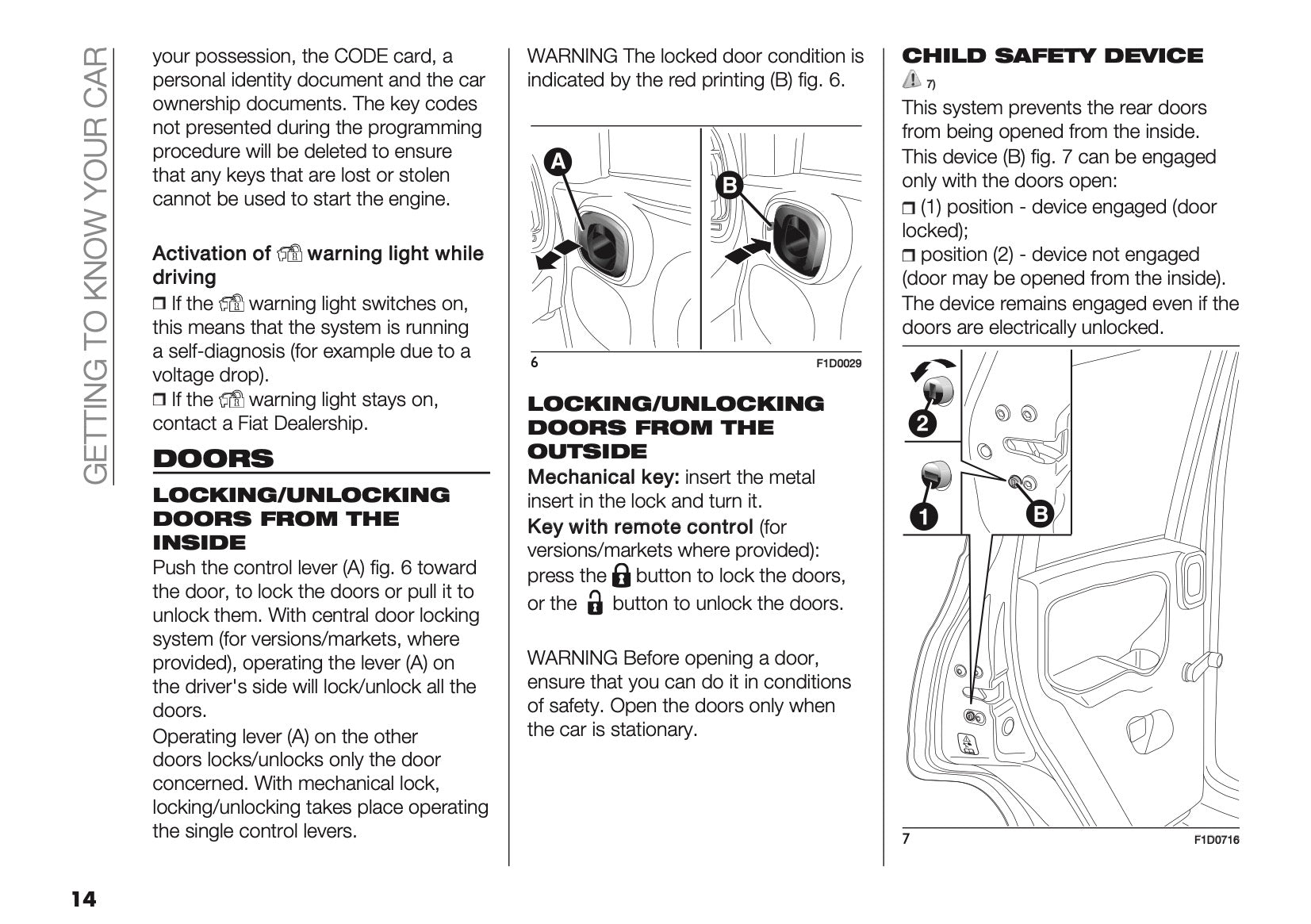 GETTING TO KNOW YOUR CAR

your possession, the CODE card, a personal identity document and the car ownership documents. The key codes not presented during the programming procedure will be deleted to ensure that any keys that are lost or stolen cannot be used to start the engine.

Activation of warning light while driving

❒ If the warning light switches on, this means that the system is running a self-diagnosis (for example due to a voltage drop).

❒ If the warning light stays on, contact a Fiat Dealership.

DOORS

LOCKING/UNLOCKING DOORS FROM THE INSIDE

Push the control lever (A) fig. 6 toward the door, to lock the doors or pull it to unlock them. With central door locking system (for versions/markets, where provided), operating the lever (A) on the driver's side will lock/unlock all the doors.

Operating lever (A) on the other doors locks/unlocks only the door concerned. With mechanical lock, locking/unlocking takes place operating the single control levers.

WARNING The locked door condition is indicated by the red printing (B) fig. 6.

A

B

6

F1D0029

LOCKING/UNLOCKING DOORS FROM THE OUTSIDE

Mechanical key: insert the metal insert in the lock and turn it.

Key with remote control (for versions/markets where provided): press the button to lock the doors, or the button to unlock the doors.

WARNING Before opening a door, ensure that you can do it in conditions of safety. Open the doors only when the car is stationary.

CHILD SAFETY DEVICE

7)

This system prevents the rear doors from being opened from the inside.

This device (B) fig. 7 can be engaged only with the doors open:

❒ (1) position - device engaged (door locked);

❒ position (2) - device not engaged (door may be opened from the inside).

The device remains engaged even if the doors are electrically unlocked.

2

1

B

7

F1D0716

14