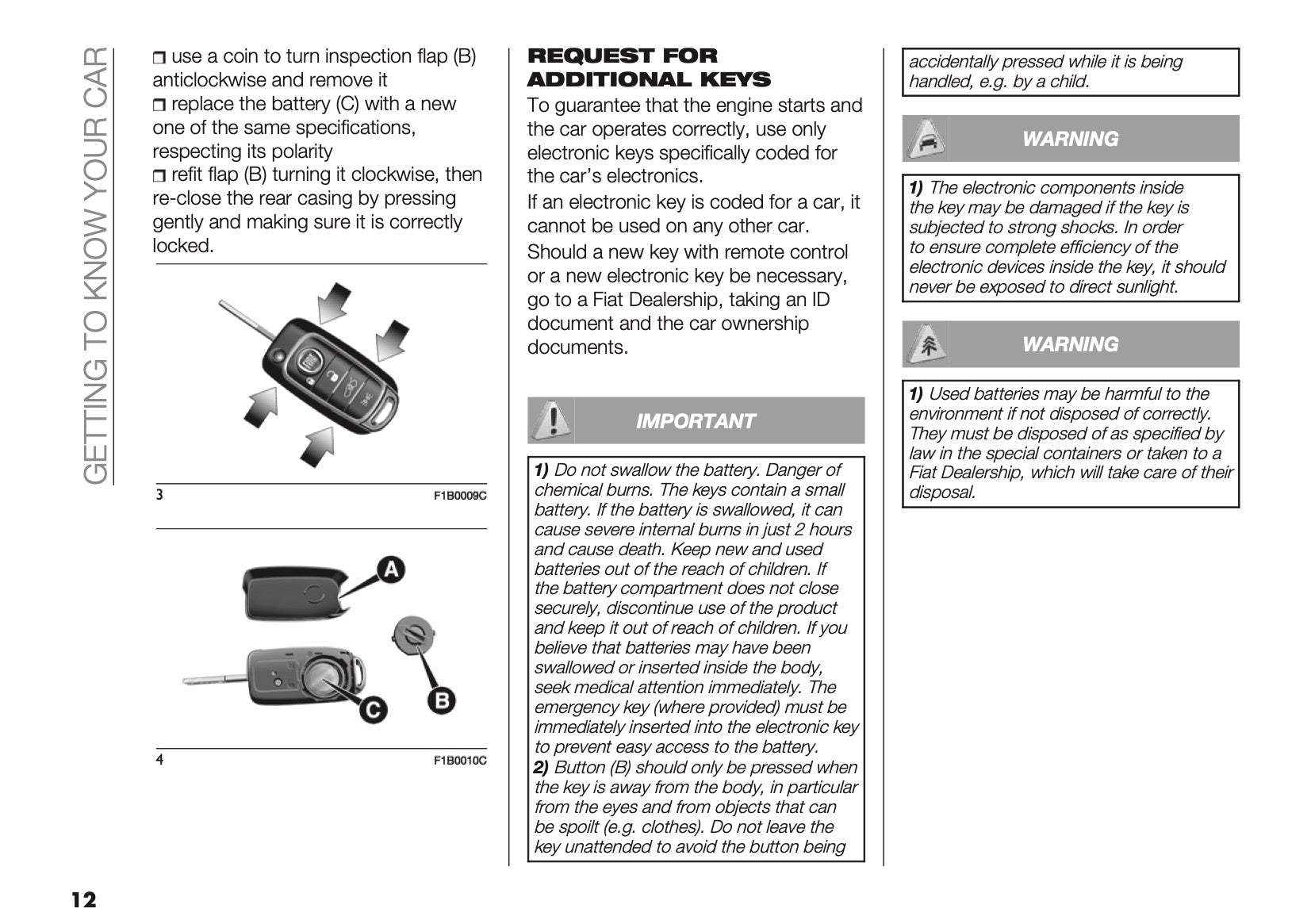 GETTING TO KNOW YOUR CAR

❒ use a coin to turn inspection flap (B) anticlockwise and remove it
❒ replace the battery (C) with a new one of the same specifications, respecting its polarity
❒ refit flap (B) turning it clockwise, then re-close the rear casing by pressing gently and making sure it is correctly locked.

3 F1B0009C

A

B

C

4 F1B0010C

REQUEST FOR ADDITIONAL KEYS

To guarantee that the engine starts and the car operates correctly, use only electronic keys specifically coded for the car's electronics.

If an electronic key is coded for a car, it cannot be used on any other car.

Should a new key with remote control or a new electronic key be necessary, go to a Fiat Dealership, taking an ID document and the car ownership documents.

IMPORTANT

1) Do not swallow the battery. Danger of chemical burns. The keys contain a small battery. If the battery is swallowed, it can cause severe internal burns in just 2 hours and cause death. Keep new and used batteries out of the reach of children. If the battery compartment does not close securely, discontinue use of the product and keep it out of reach of children. If you believe that batteries may have been swallowed or inserted inside the body, seek medical attention immediately. The emergency key (where provided) must be immediately inserted into the electronic key to prevent easy access to the battery.
2) Button (B) should only be pressed when the key is away from the body, in particular from the eyes and from objects that can be spoilt (e.g. clothes). Do not leave the key unattended to avoid the button being accidentally pressed while it is being handled, e.g. by a child.

WARNING

1) The electronic components inside the key may be damaged if the key is subjected to strong shocks. In order to ensure complete efficiency of the electronic devices inside the key, it should never be exposed to direct sunlight.

WARNING

1) Used batteries may be harmful to the environment if not disposed of correctly. They must be disposed of as specified by law in the special containers or taken to a Fiat Dealership, which will take care of their disposal.

12