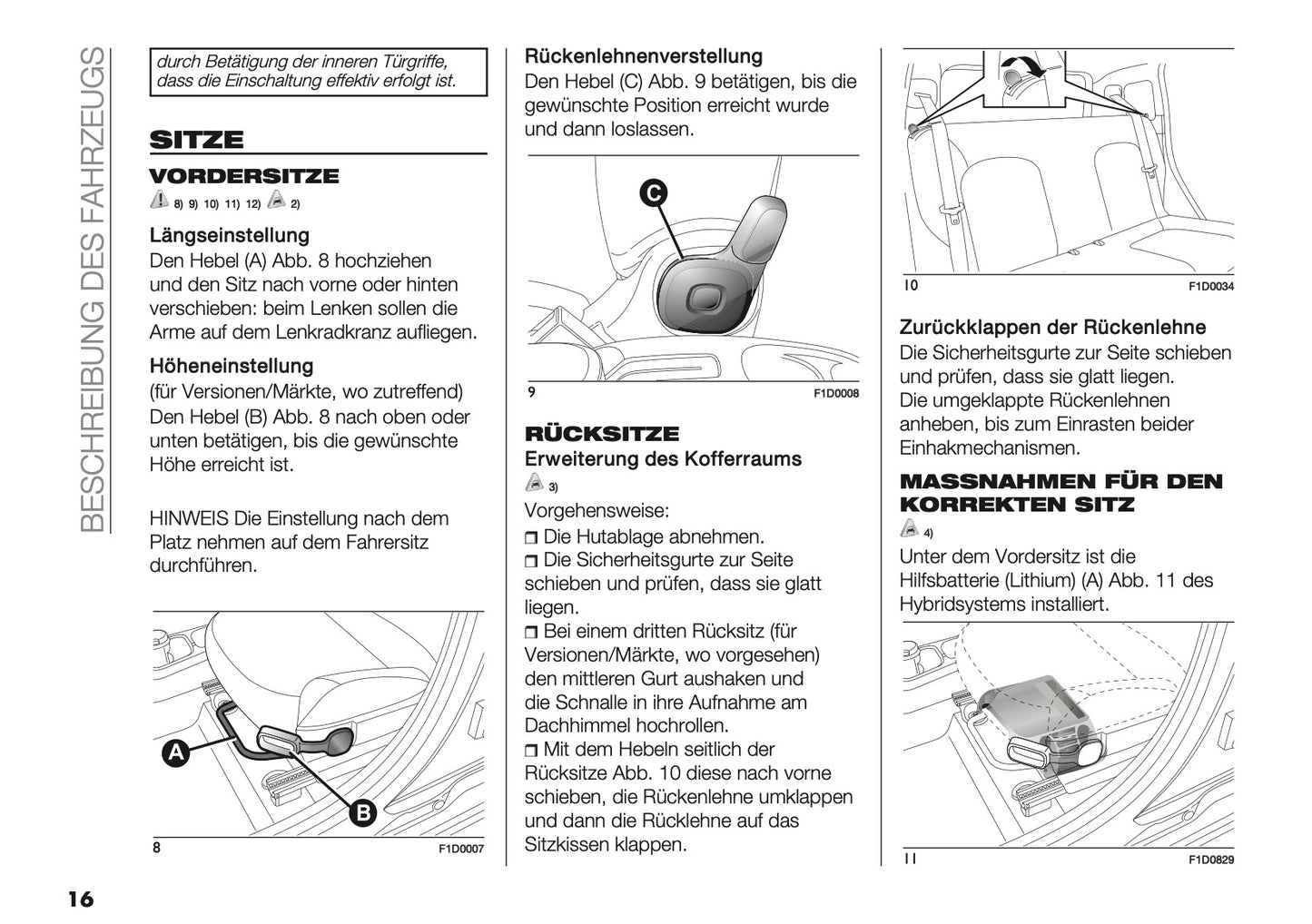 BESCHREIBUNG DES FAHRZEUGS

durch Betätigung der inneren Türgriffe, dass die Einschaltung effektiv erfolgt ist.

SITZE

VORDERSITZE

8) 9) 10) 11) 12) 2)

Längseinstellung
Den Hebel (A) Abb. 8 hochziehen und den Sitz nach vorne oder hinten verschieben: beim Lenken sollen die Arme auf dem Lenkradkranz aufliegen.

Höheneinstellung
(für Versionen/Märkte, wo zutreffend) Den Hebel (B) Abb. 8 nach oben oder unten betätigen, bis die gewünschte Höhe erreicht ist.

HINWEIS Die Einstellung nach dem Platz nehmen auf dem Fahrersitz durchführen.

A

B

8 F1D0007

Rückenlehnenverstellung
Den Hebel (C) Abb. 9 betätigen, bis die gewünschte Position erreicht wurde und dann loslassen.

C

9 F1D0008

RÜCKSITZE
Erweiterung des Kofferraums
3)
Vorgehensweise:
❒ Die Hutablage abnehmen.
❒ Die Sicherheitsgurte zur Seite schieben und prüfen, dass sie glatt liegen.
❒ Bei einem dritten Rücksitz (für Versionen/Märkte, wo vorgesehen) den mittleren Gurt aushaken und die Schnalle in ihre Aufnahme am Dachhimmel hochrollen.
❒ Mit dem Hebeln seitlich der Rücksitze Abb. 10 diese nach vorne schieben, die Rückenlehne umklappen und dann die Rücklehne auf das Sitzkissen klappen.

10 F1D0034

Zurückklappen der Rückenlehne
Die Sicherheitsgurte zur Seite schieben und prüfen, dass sie glatt liegen.
Die umgeklappte Rückenlehnen anheben, bis zum Einrasten beider Einhakmechanismen.

MASSNAHMEN FÜR DEN KORREKTEN SITZ
4)
Unter dem Vordersitz ist die Hilfsbatterie (Lithium) (A) Abb. 11 des Hybridsystems installiert.

11 F1D0829

16