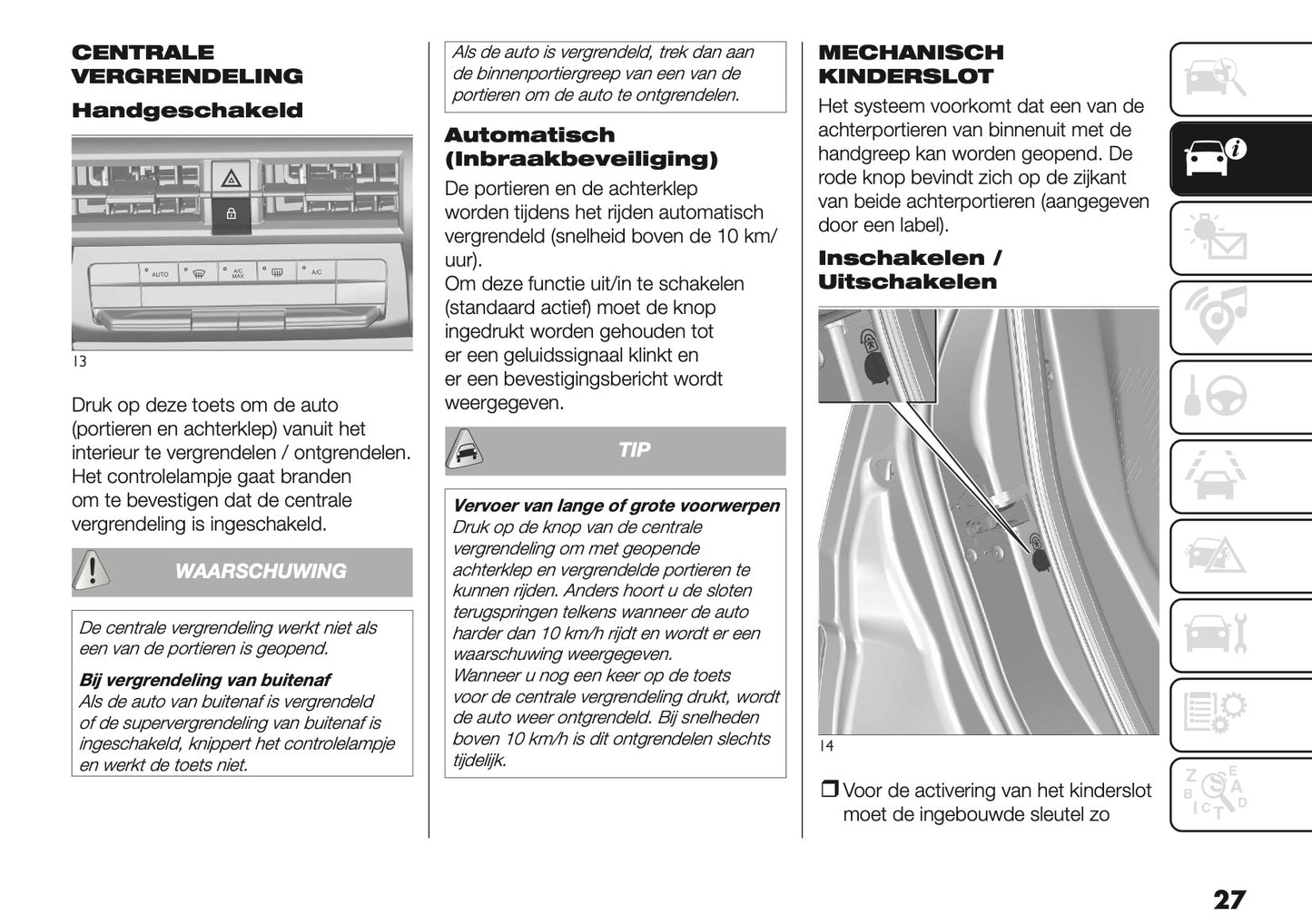 CENTRALE VERGRENDELING

Handgeschakeld

AUTO

A/C MAX

A/C

13

Druk op deze toets om de auto (portieren en achterklep) vanuit het interieur te vergrendelen / ontgrendelen. Het controlelampje gaat branden om te bevestigen dat de centrale vergrendeling is ingeschakeld.

WAARSCHUWING

De centrale vergrendeling werkt niet als een van de portieren is geopend.

Bij vergrendeling van buitenaf

Als de auto van buitenaf is vergrendeld of de supervergrendeling van buitenaf is ingeschakeld, knippert het controlelampje en werkt de toets niet.

Als de auto is vergrendeld, trek dan aan de binnenportiergreep van een van de portieren om de auto te ontgrendelen.

Automatisch (Inbraakbeveiliging)

De portieren en de achterklep worden tijdens het rijden automatisch vergrendeld (snelheid boven de 10 km/uur).

Om deze functie uit/in te schakelen (standaard actief) moet de knop ingedrukt worden gehouden tot er een geluidssignaal klinkt en er een bevestigingsbericht wordt weergegeven.

TIP

Vervoer van lange of grote voorwerpen

Druk op de knop van de centrale vergrendeling om met geopende achterklep en vergrendelde portieren te kunnen rijden. Anders hoort u de sloten terugspringen telkens wanneer de auto harder dan 10 km/h rijdt en wordt er een waarschuwing weergegeven.

Wanneer u nog een keer op de toets voor de centrale vergrendeling drukt, wordt de auto weer ontgrendeld. Bij snelheden boven 10 km/h is dit ontgrendelen slechts tijdelijk.

MECHANISCH KINDERSLOT

Het systeem voorkomt dat een van de achterportieren van binnenuit met de handgreep kan worden geopend. De rode knop bevindt zich op de zijkant van beide achterportieren (aangegeven door een label).

Inschakelen / Uitschakelen

14

❒ Voor de activering van het kinderslot moet de ingebouwde sleutel zo

27