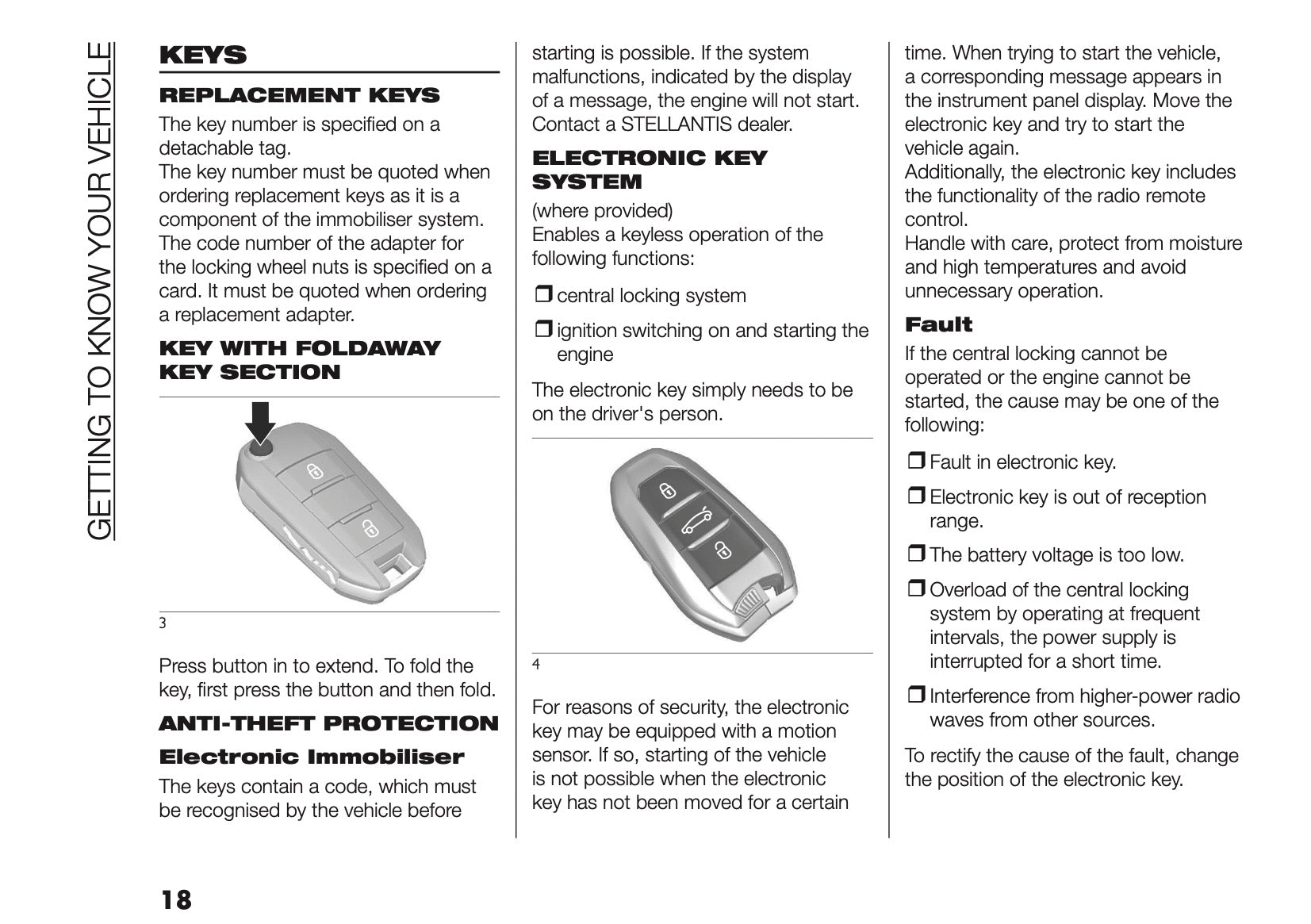 GETTING TO KNOW YOUR VEHICLE

KEYS

REPLACEMENT KEYS

The key number is specified on a detachable tag.
The key number must be quoted when ordering replacement keys as it is a component of the immobiliser system.
The code number of the adapter for the locking wheel nuts is specified on a card. It must be quoted when ordering a replacement adapter.

KEY WITH FOLDAWAY KEY SECTION

3

Press button in to extend. To fold the key, first press the button and then fold.

ANTI-THEFT PROTECTION

Electronic Immobiliser

The keys contain a code, which must be recognised by the vehicle before starting is possible. If the system malfunctions, indicated by the display of a message, the engine will not start. Contact a STELLANTIS dealer.

ELECTRONIC KEY SYSTEM

(where provided)
Enables a keyless operation of the following functions:

❒ central locking system

❒ ignition switching on and starting the engine

The electronic key simply needs to be on the driver's person.

4

For reasons of security, the electronic key may be equipped with a motion sensor. If so, starting of the vehicle is not possible when the electronic key has not been moved for a certain time. When trying to start the vehicle, a corresponding message appears in the instrument panel display. Move the electronic key and try to start the vehicle again.
Additionally, the electronic key includes the functionality of the radio remote control.
Handle with care, protect from moisture and high temperatures and avoid unnecessary operation.

Fault

If the central locking cannot be operated or the engine cannot be started, the cause may be one of the following:

❒ Fault in electronic key.

❒ Electronic key is out of reception range.

❒ The battery voltage is too low.

❒ Overload of the central locking system by operating at frequent intervals, the power supply is interrupted for a short time.

❒ Interference from higher-power radio waves from other sources.

To rectify the cause of the fault, change the position of the electronic key.

18