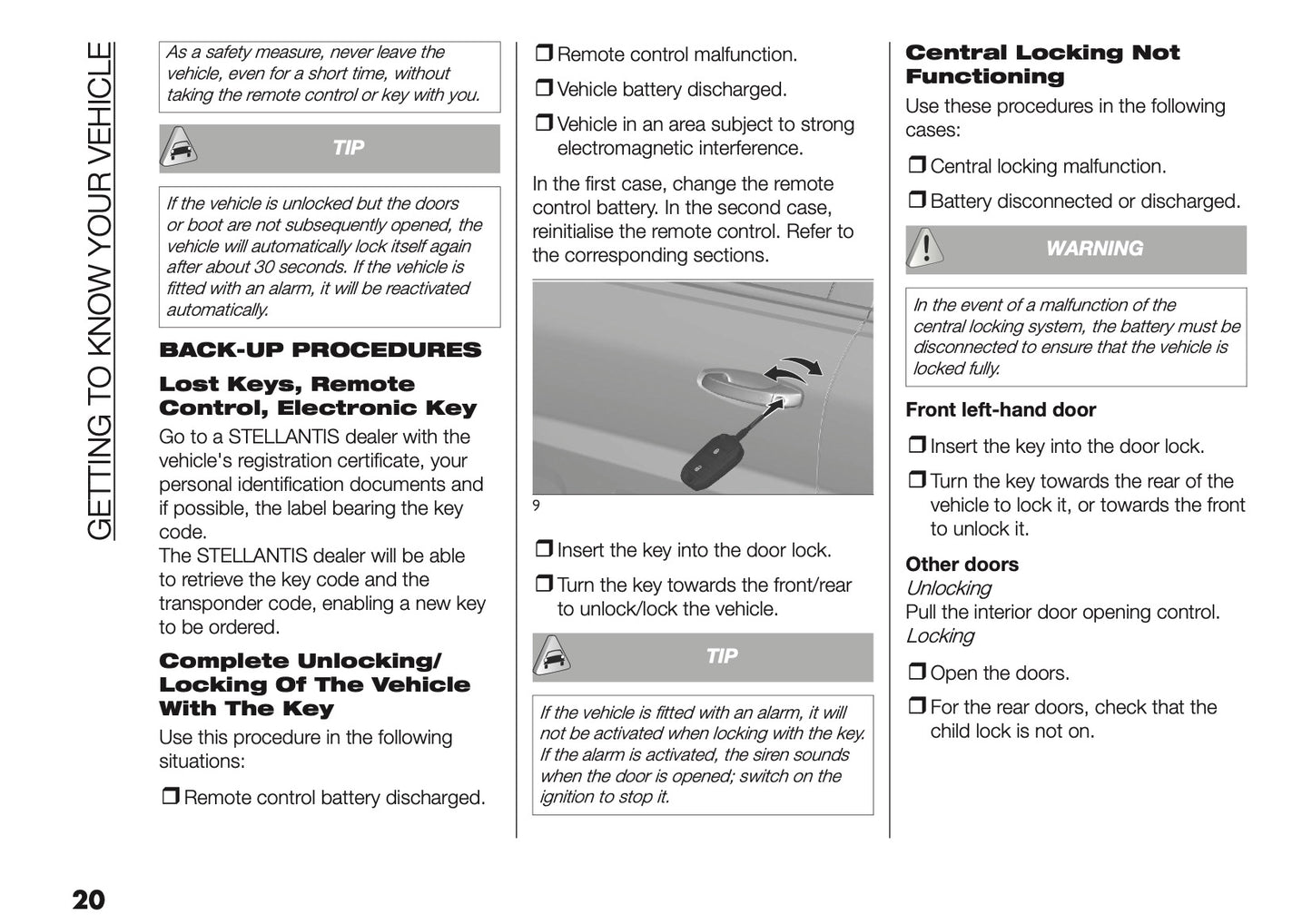 GETTING TO KNOW YOUR VEHICLE

As a safety measure, never leave the vehicle, even for a short time, without taking the remote control or key with you.

TIP

If the vehicle is unlocked but the doors or boot are not subsequently opened, the vehicle will automatically lock itself again after about 30 seconds. If the vehicle is fitted with an alarm, it will be reactivated automatically.

BACK-UP PROCEDURES

Lost Keys, Remote Control, Electronic Key

Go to a STELLANTIS dealer with the vehicle's registration certificate, your personal identification documents and if possible, the label bearing the key code.
The STELLANTIS dealer will be able to retrieve the key code and the transponder code, enabling a new key to be ordered.

Complete Unlocking/ Locking Of The Vehicle With The Key

Use this procedure in the following situations:

❒ Remote control battery discharged.

❒ Remote control malfunction.

❒ Vehicle battery discharged.

❒ Vehicle in an area subject to strong electromagnetic interference.

In the first case, change the remote control battery. In the second case, reinitialise the remote control. Refer to the corresponding sections.

9

❒ Insert the key into the door lock.

❒ Turn the key towards the front/rear to unlock/lock the vehicle.

TIP

If the vehicle is fitted with an alarm, it will not be activated when locking with the key. If the alarm is activated, the siren sounds when the door is opened; switch on the ignition to stop it.

Central Locking Not Functioning

Use these procedures in the following cases:

❒ Central locking malfunction.

❒ Battery disconnected or discharged.

WARNING

In the event of a malfunction of the central locking system, the battery must be disconnected to ensure that the vehicle is locked fully.

Front left-hand door

❒ Insert the key into the door lock.

❒ Turn the key towards the rear of the vehicle to lock it, or towards the front to unlock it.

Other doors
Unlocking
Pull the interior door opening control.
Locking

❒ Open the doors.

❒ For the rear doors, check that the child lock is not on.

20