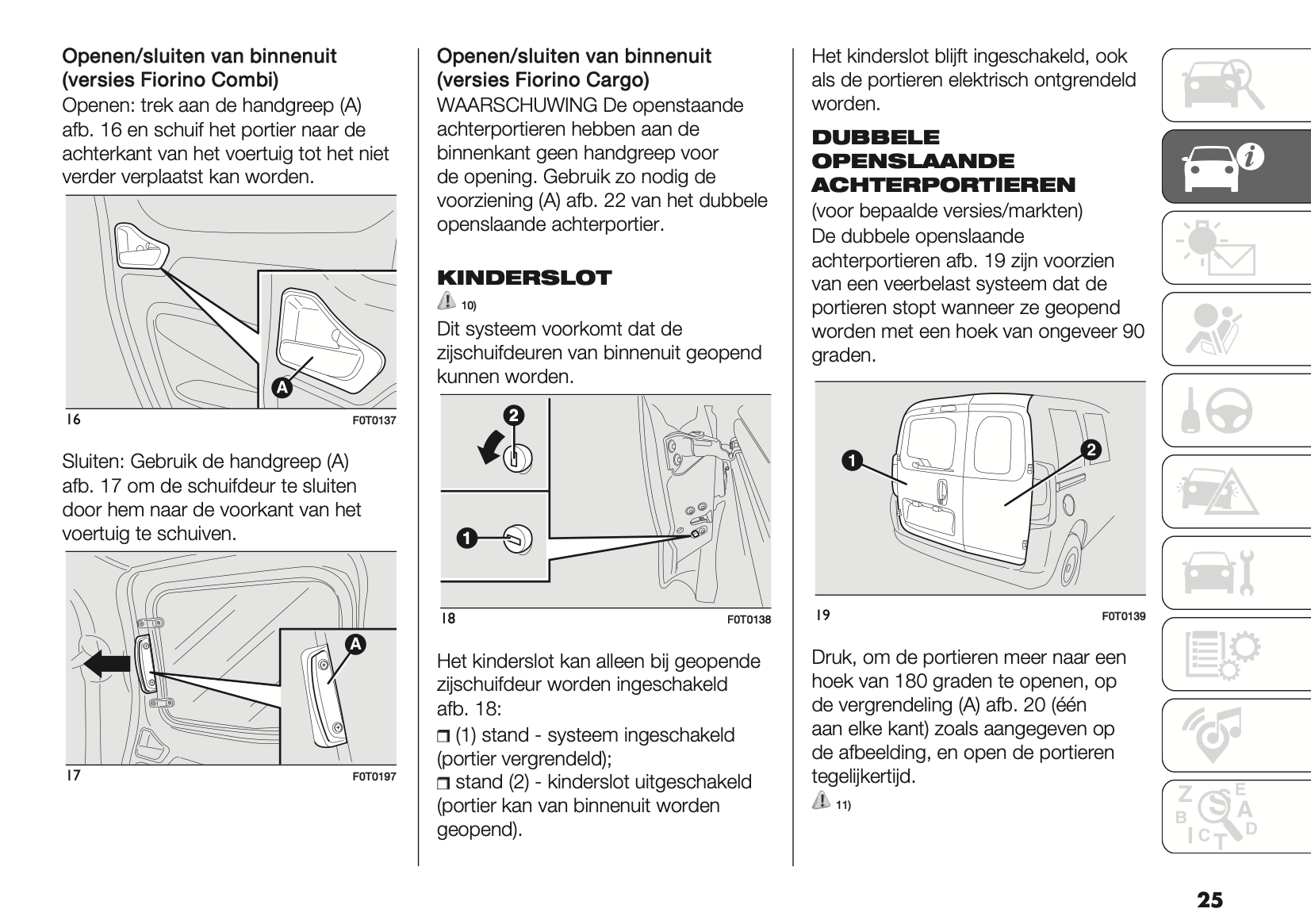 Openen/sluiten van binnenuit (versies Fiorino Combi)
Openen: trek aan de handgreep (A) afb. 16 en schuif het portier naar de achterkant van het voertuig tot het niet verder verplaatst kan worden.

A

16 F0T0137

Sluiten: Gebruik de handgreep (A) afb. 17 om de schuifdeur te sluiten door hem naar de voorkant van het voertuig te schuiven.

A

17 F0T0197

Openen/sluiten van binnenuit (versies Fiorino Cargo)
WAARSCHUWING De openstaande achterportieren hebben aan de binnenkant geen handgreep voor de opening. Gebruik zo nodig de voorziening (A) afb. 22 van het dubbele openslaande achterportier.

KINDERSLOT

10)

Dit systeem voorkomt dat de zijschuifdeuren van binnenuit geopend kunnen worden.

2

1

18 F0T0138

Het kinderslot kan alleen bij geopende zijschuifdeur worden ingeschakeld afb. 18:
❒ (1) stand - systeem ingeschakeld (portier vergrendeld);
❒ stand (2) - kinderslot uitgeschakeld (portier kan van binnenuit worden geopend).

Het kinderslot blijft ingeschakeld, ook als de portieren elektrisch ontgrendeld worden.

DUBBELE OPENSLAANDE ACHTERPORTIEREN
(voor bepaalde versies/markten)
De dubbele openslaande achterportieren afb. 19 zijn voorzien van een veerbelast systeem dat de portieren stopt wanneer ze geopend worden met een hoek van ongeveer 90 graden.

1 2

19 F0T0139

Druk, om de portieren meer naar een hoek van 180 graden te openen, op de vergrendeling (A) afb. 20 (één aan elke kant) zoals aangegeven op de afbeelding, en open de portieren tegelijkertijd.

11)

25