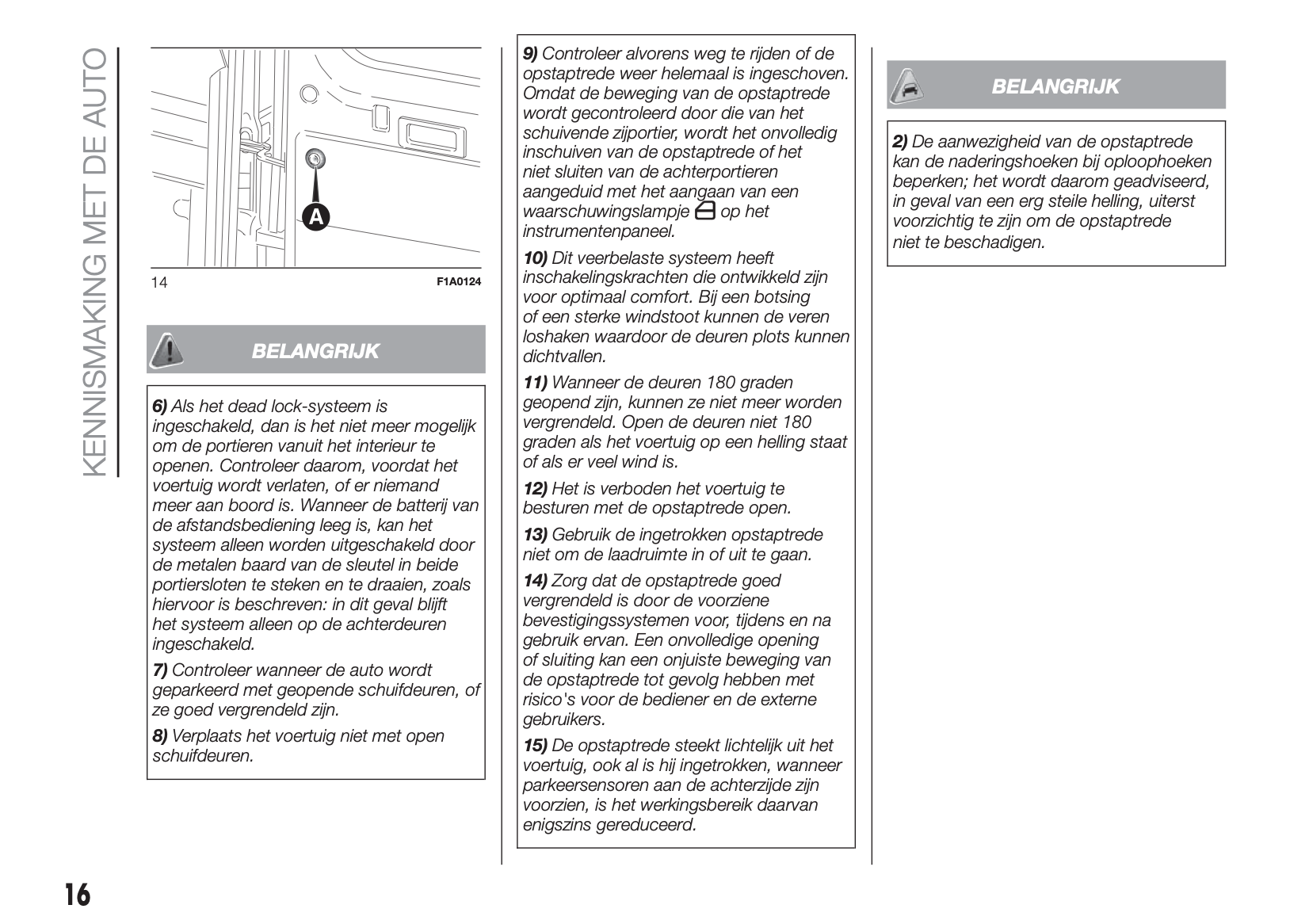 KENNISMAKING MET DE AUTO

A

14 F1A0124

BELANGRIJK

6) Als het dead lock-systeem is ingeschakeld, dan is het niet meer mogelijk om de portieren vanuit het interieur te openen. Controleer daarom, voordat het voertuig wordt verlaten, of er niemand meer aan boord is. Wanneer de batterij van de afstandsbediening leeg is, kan het systeem alleen worden uitgeschakeld door de metalen baard van de sleutel in beide portiersloten te steken en te draaien, zoals hiervoor is beschreven: in dit geval blijft het systeem alleen op de achterdeuren ingeschakeld.

7) Controleer wanneer de auto wordt geparkeerd met geopende schuifdeuren, of ze goed vergrendeld zijn.

8) Verplaats het voertuig niet met open schuifdeuren.

9) Controleer alvorens weg te rijden of de opstaptrede weer helemaal is ingeschoven. Omdat de beweging van de opstaptrede wordt gecontroleerd door die van het schuivende zijportier, wordt het onvolledig inschuiven van de opstaptrede of het niet sluiten van de achterportieren aangeduid met het aangaan van een waarschuwingslampje op het instrumentenpaneel.

10) Dit veerbelaste systeem heeft inschakelingskrachten die ontwikkeld zijn voor optimaal comfort. Bij een botsing of een sterke windstoot kunnen de veren loshaken waardoor de deuren plots kunnen dichtvallen.

11) Wanneer de deuren 180 graden geopend zijn, kunnen ze niet meer worden vergrendeld. Open de deuren niet 180 graden als het voertuig op een helling staat of als er veel wind is.

12) Het is verboden het voertuig te besturen met de opstaptrede open.

13) Gebruik de ingetrokken opstaptrede niet om de laadruimte in of uit te gaan.

14) Zorg dat de opstaptrede goed vergrendeld is door de voorziene bevestigingssystemen voor, tijdens en na gebruik ervan. Een onvolledige opening of sluiting kan een onjuiste beweging van de opstaptrede tot gevolg hebben met risico's voor de bediener en de externe gebruikers.

15) De opstaptrede steekt lichtelijk uit het voertuig, ook al is hij ingetrokken, wanneer parkeersensoren aan de achterzijde zijn voorzien, is het werkingsbereik daarvan enigszins gereduceerd.

BELANGRIJK

2) De aanwezigheid van de opstaptrede kan de naderingshoeken bij oploophoeken beperken; het wordt daarom geadviseerd, in geval van een erg steile helling, uiterst voorzichtig te zijn om de opstaptrede niet te beschadigen.

16