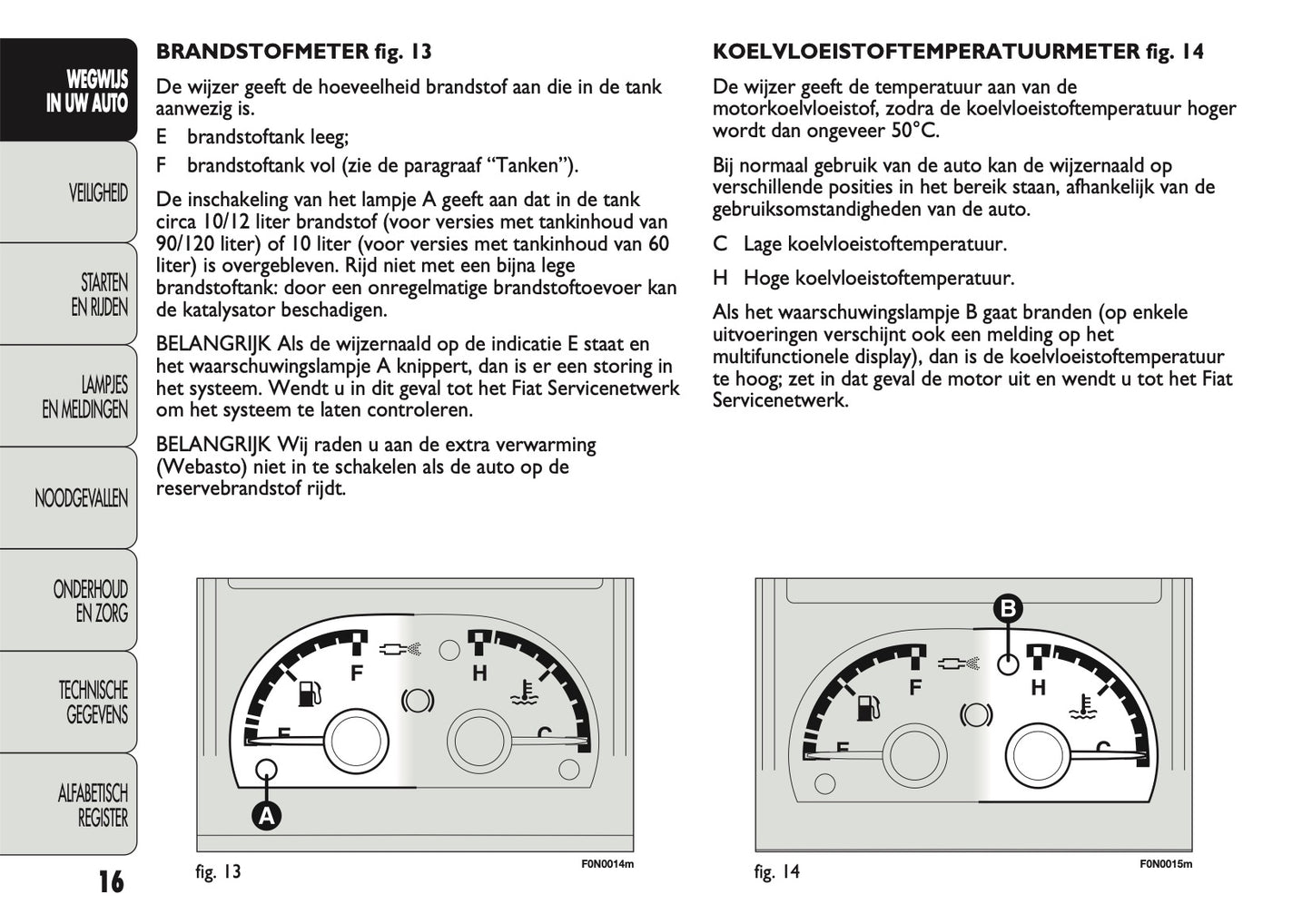 WEGWIJS IN UW AUTO

VEILIGHEID

STARTEN EN RIJDEN

LAMPJES EN MELDINGEN

NOODGEVALLEN

ONDERHOUD EN ZORG

TECHNISCHE GEGEVENS

ALFABETISCH REGISTER

16

BRANDSTOFMETER fig. 13

De wijzer geeft de hoeveelheid brandstof aan die in de tank aanwezig is.

E brandstoftank leeg;

F brandstoftank vol (zie de paragraaf “Tanken”).

De inschakeling van het lampje A geeft aan dat in de tank circa 10/12 liter brandstof (voor versies met tankinhoud van 90/120 liter) of 10 liter (voor versies met tankinhoud van 60 liter) is overgebleven. Rijd niet met een bijna lege brandstoftank: door een onregelmatige brandstoftoevoer kan de katalysator beschadigen.

BELANGRIJK Als de wijzernaald op de indicatie E staat en het waarschuwingslampje A knippert, dan is er een storing in het systeem. Wendt u in dit geval tot het Fiat Servicenetwerk om het systeem te laten controleren.

BELANGRIJK Wij raden u aan de extra verwarming (Webasto) niet in te schakelen als de auto op de reservebrandstof rijdt.

F

H

E

C

A

fig. 13

F0N0014m

KOELVLOEISTOFTEMPERATUURMETER fig. 14

De wijzer geeft de temperatuur aan van de motorkoelvloeistof, zodra de koelvloeistoftemperatuur hoger wordt dan ongeveer 50°C.

Bij normaal gebruik van de auto kan de wijzernaald op verschillende posities in het bereik staan, afhankelijk van de gebruiksomstandigheden van de auto.

C Lage koelvloeistoftemperatuur.

H Hoge koelvloeistoftemperatuur.

Als het waarschuwingslampje B gaat branden (op enkele uitvoeringen verschijnt ook een melding op het multifunctionele display), dan is de koelvloeistoftemperatuur te hoog; zet in dat geval de motor uit en wendt u tot het Fiat Servicenetwerk.

B

F

H

E

C

fig. 14

F0N0015m