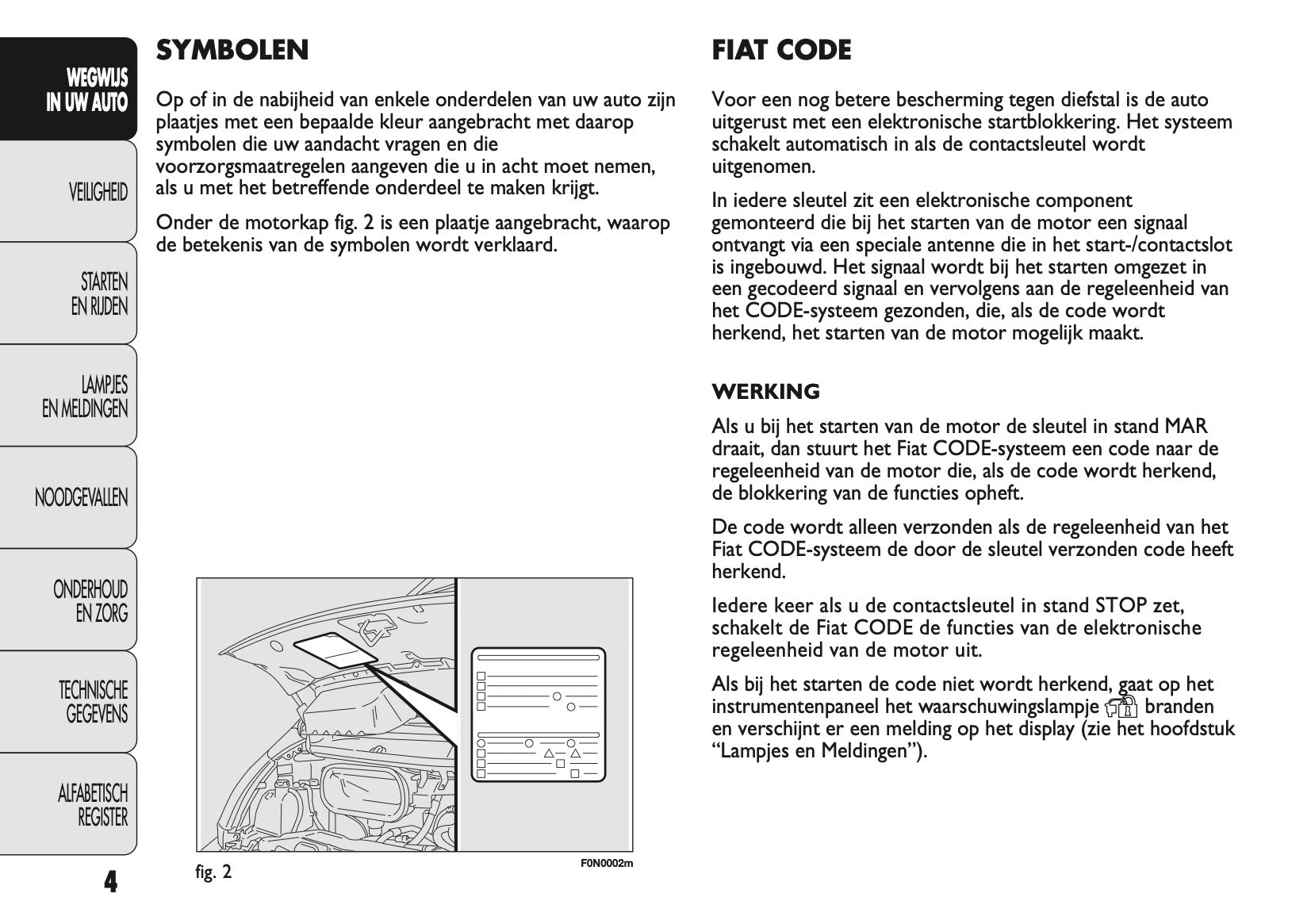 WEGWIJS IN UW AUTO

VEILIGHEID

STARTEN EN RIJDEN

LAMPJES EN MELDINGEN

NOODGEVALLEN

ONDERHOUD EN ZORG

TECHNISCHE GEGEVENS

ALFABETISCH REGISTER

4

SYMBOLEN

Op of in de nabijheid van enkele onderdelen van uw auto zijn plaatjes met een bepaalde kleur aangebracht met daarop symbolen die uw aandacht vragen en die voorzorgsmaatregelen aangeven die u in acht moet nemen, als u met het betreffende onderdeel te maken krijgt.

Onder de motorkap fig. 2 is een plaatje aangebracht, waarop de betekenis van de symbolen wordt verklaard.

fig. 2

F0N0002m

FIAT CODE

Voor een nog betere bescherming tegen diefstal is de auto uitgerust met een elektronische startblokkering. Het systeem schakelt automatisch in als de contactsleutel wordt uitgenomen.

In iedere sleutel zit een elektronische component gemonteerd die bij het starten van de motor een signaal ontvangt via een speciale antenne die in het start-/contactslot is ingebouwd. Het signaal wordt bij het starten omgezet in een gecodeerd signaal en vervolgens aan de regeleenheid van het CODE-systeem gezonden, die, als de code wordt herkend, het starten van de motor mogelijk maakt.

WERKING

Als u bij het starten van de motor de sleutel in stand MAR draait, dan stuurt het Fiat CODE-systeem een code naar de regeleenheid van de motor die, als de code wordt herkend, de blokkering van de functies opheft.

De code wordt alleen verzonden als de regeleenheid van het Fiat CODE-systeem de door de sleutel verzonden code heeft herkend.

Iedere keer als u de contactsleutel in stand STOP zet, schakelt de Fiat CODE de functies van de elektronische regeleenheid van de motor uit.

Als bij het starten de code niet wordt herkend, gaat op het instrumentenpaneel het waarschuwingslampje branden en verschijnt er een melding op het display (zie het hoofdstuk “Lampjes en Meldingen”).