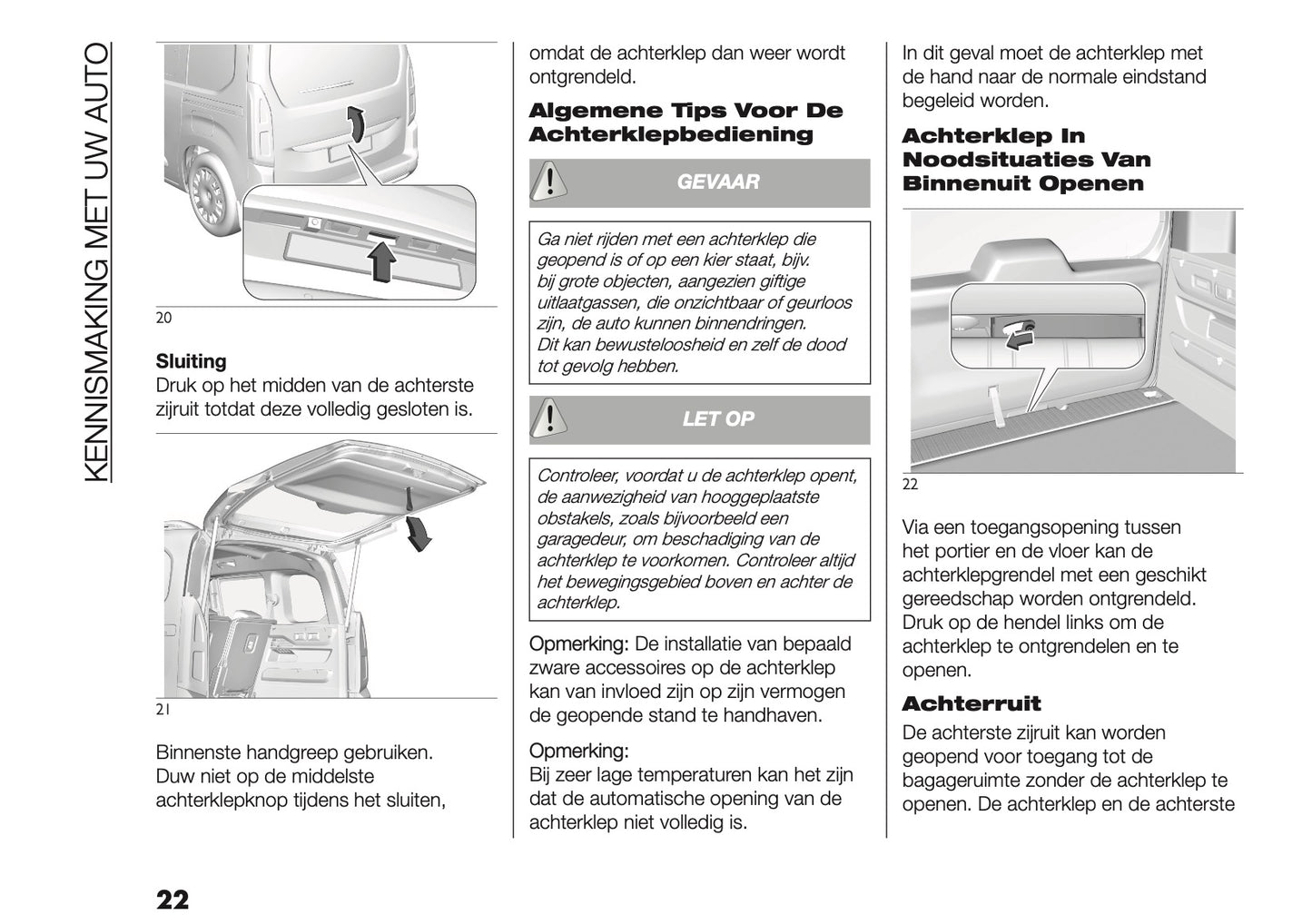 KENNISMAKING MET UW AUTO

20

**Sluiting**
Druk op het midden van de achterste zijruit totdat deze volledig gesloten is.

21

Binnenste handgreep gebruiken. Duw niet op de middelste achterklepknop tijdens het sluiten, omdat de achterklep dan weer wordt ontgrendeld.

**Algemene Tips Voor De Achterklepbediening**

GEVAAR

Ga niet rijden met een achterklep die geopend is of op een kier staat, bijv. bij grote objecten, aangezien giftige uitlaatgassen, die onzichtbaar of geurloos zijn, de auto kunnen binnendringen. Dit kan bewusteloosheid en zelf de dood tot gevolg hebben.

LET OP

Controleer, voordat u de achterklep opent, de aanwezigheid van hooggeplaatste obstakels, zoals bijvoorbeeld een garagedeur, om beschadiging van de achterklep te voorkomen. Controleer altijd het bewegingsgebied boven en achter de achterklep.

Opmerking: De installatie van bepaald zware accessoires op de achterklep kan van invloed zijn op zijn vermogen de geopende stand te handhaven.

Opmerking:
Bij zeer lage temperaturen kan het zijn dat de automatische opening van de achterklep niet volledig is.

In dit geval moet de achterklep met de hand naar de normale eindstand begeleid worden.

**Achterklep In Noodsituaties Van Binnenuit Openen**

22

Via een toegangsopening tussen het portier en de vloer kan de achterklepgrendel met een geschikt gereedschap worden ontgrendeld. Druk op de hendel links om de achterklep te ontgrendelen en te openen.

**Achterruit**
De achterste zijruit kan worden geopend voor toegang tot de bagageruimte zonder de achterklep te openen. De achterklep en de achterste

22