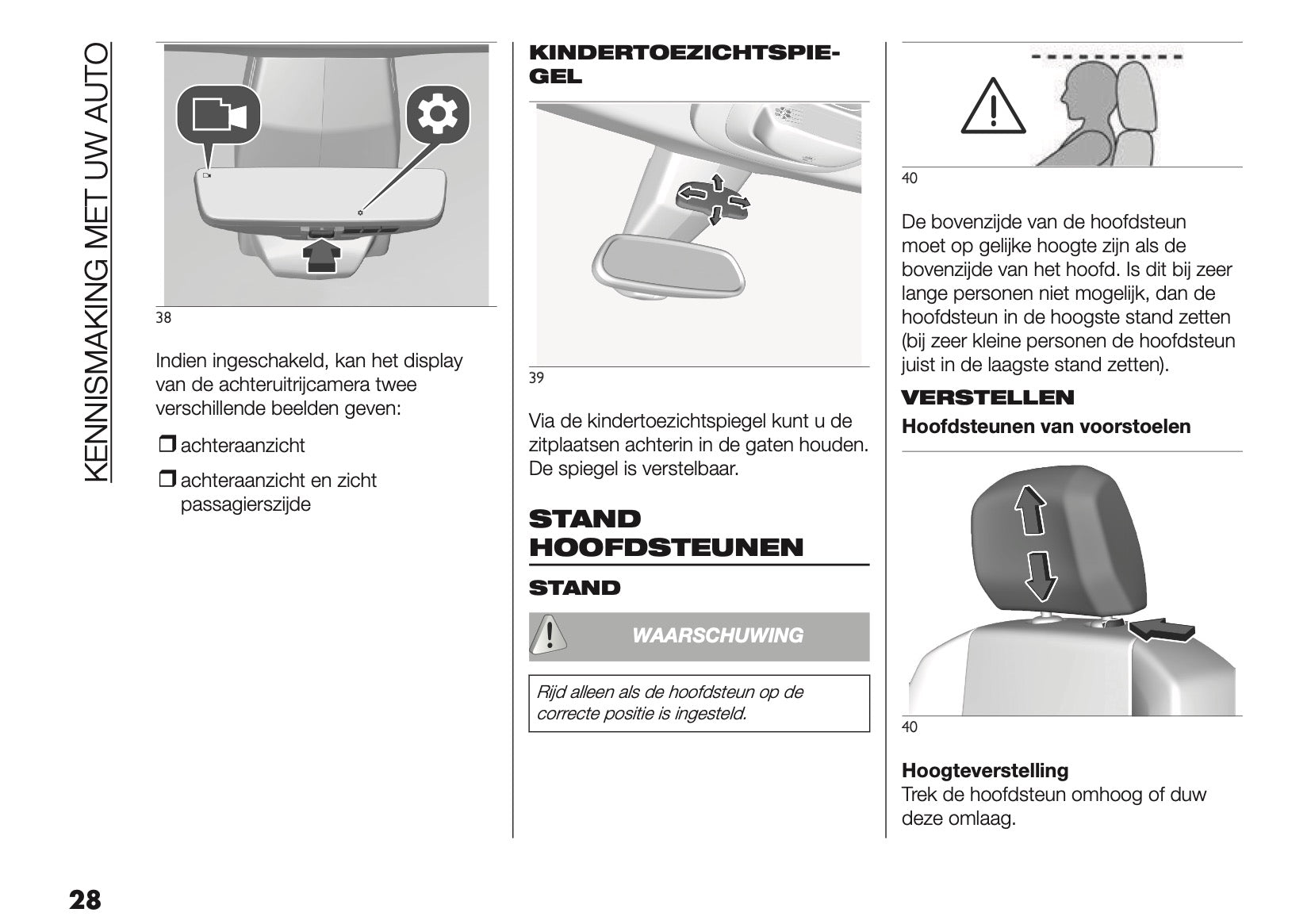 KENNISMAKING MET UW AUTO

38

Indien ingeschakeld, kan het display van de achteruitrijcamera twee verschillende beelden geven:

❒ achteraanzicht

❒ achteraanzicht en zicht passagierszijde

KINDERTOEZICHTSPIEGEL

39

Via de kindertoezichtspiegel kunt u de zitplaatsen achterin in de gaten houden. De spiegel is verstelbaar.

STAND HOOFDSTEUNEN

STAND

WAARSCHUWING

Rijd alleen als de hoofdsteun op de correcte positie is ingesteld.

40

De bovenzijde van de hoofdsteun moet op gelijke hoogte zijn als de bovenzijde van het hoofd. Is dit bij zeer lange personen niet mogelijk, dan de hoofdsteun in de hoogste stand zetten (bij zeer kleine personen de hoofdsteun juist in de laagste stand zetten).

VERSTELLEN

Hoofdsteunen van voorstoelen

40

Hoogteverstelling
Trek de hoofdsteun omhoog of duw deze omlaag.

28