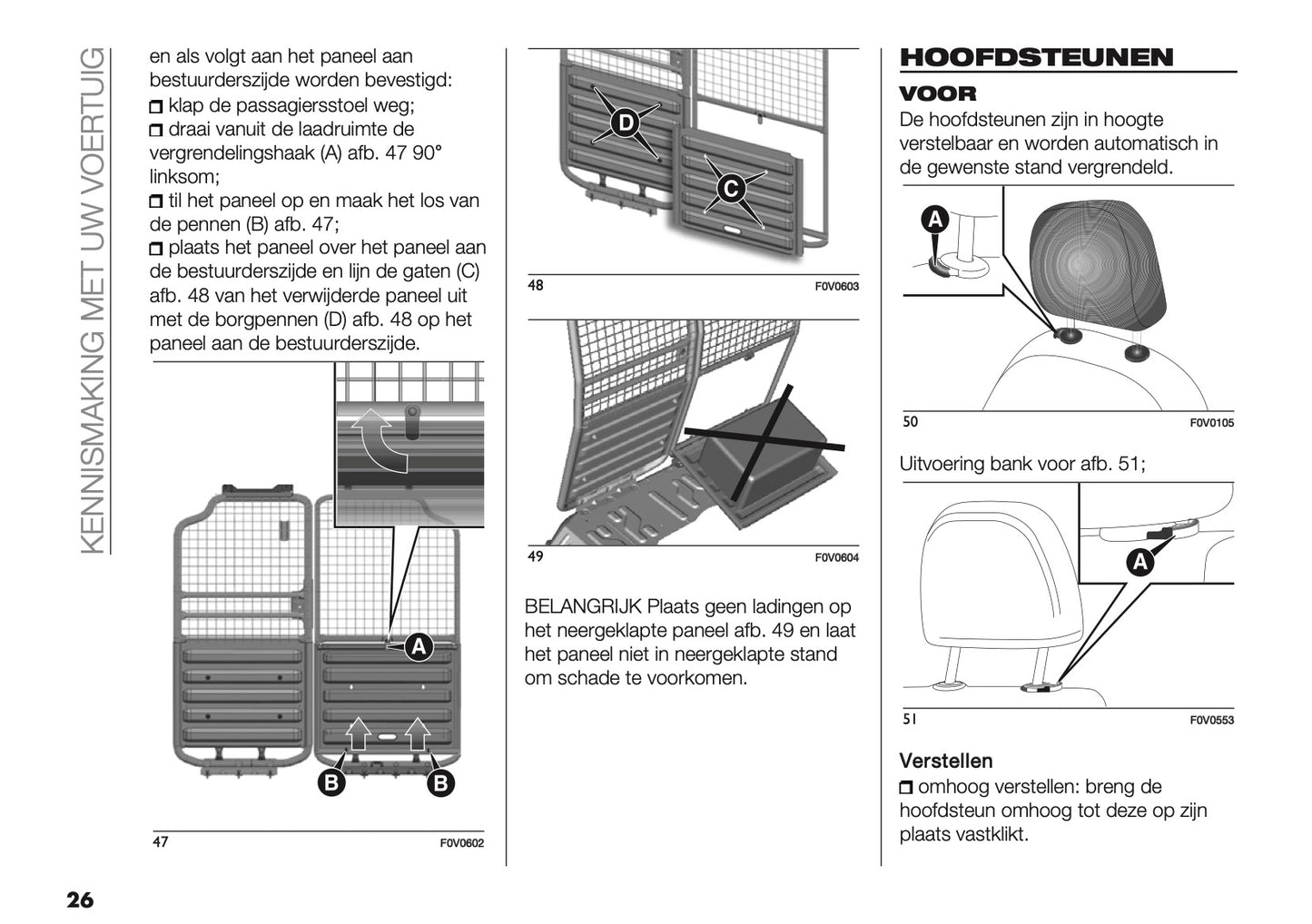 KENNISMAKING MET UW VOERTUIG

en als volgt aan het paneel aan bestuurderszijde worden bevestigd:
❒ klap de passagiersstoel weg;
❒ draai vanuit de laadruimte de vergrendelingshaak (A) afb. 47 90° linksom;
❒ til het paneel op en maak het los van de pennen (B) afb. 47;
❒ plaats het paneel over het paneel aan de bestuurderszijde en lijn de gaten (C) afb. 48 van het verwijderde paneel uit met de borgpennen (D) afb. 48 op het paneel aan de bestuurderszijde.

A
B
B

47 F0V0602

D
C

48 F0V0603

49 F0V0604

BELANGRIJK Plaats geen ladingen op het neergeklapte paneel afb. 49 en laat het paneel niet in neergeklapte stand om schade te voorkomen.

HOOFDSTEUNEN

VOOR
De hoofdsteunen zijn in hoogte verstelbaar en worden automatisch in de gewenste stand vergrendeld.

A

50 F0V0105

Uitvoering bank voor afb. 51;

A

51 F0V0553

Verstellen
❒ omhoog verstellen: breng de hoofdsteun omhoog tot deze op zijn plaats vastklikt.

26