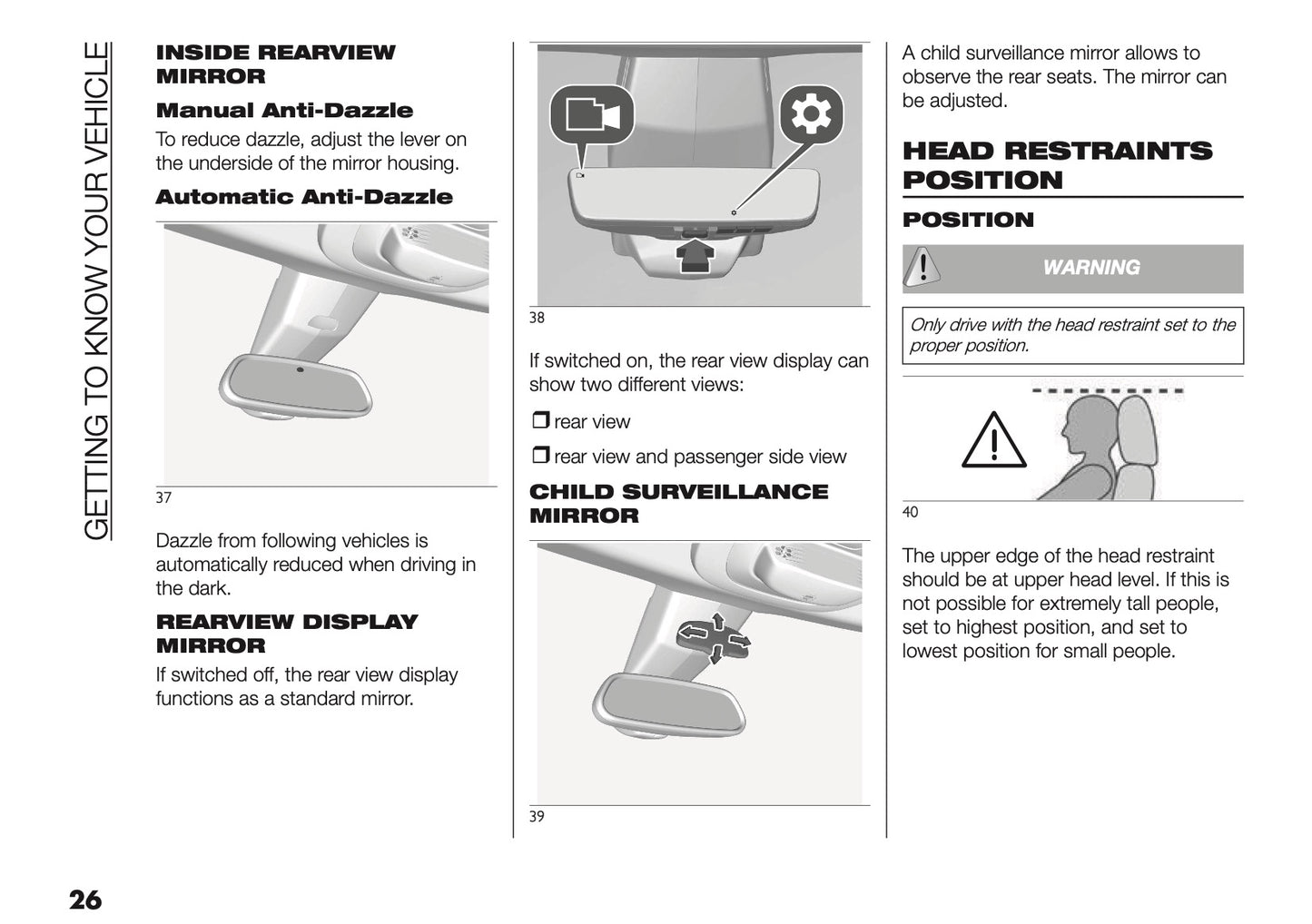 GETTING TO KNOW YOUR VEHICLE

INSIDE REARVIEW MIRROR

Manual Anti-Dazzle

To reduce dazzle, adjust the lever on the underside of the mirror housing.

Automatic Anti-Dazzle

37

Dazzle from following vehicles is automatically reduced when driving in the dark.

REARVIEW DISPLAY MIRROR

If switched off, the rear view display functions as a standard mirror.

38

If switched on, the rear view display can show two different views:

❒ rear view

❒ rear view and passenger side view

CHILD SURVEILLANCE MIRROR

39

A child surveillance mirror allows to observe the rear seats. The mirror can be adjusted.

HEAD RESTRAINTS POSITION

POSITION

WARNING

Only drive with the head restraint set to the proper position.

40

The upper edge of the head restraint should be at upper head level. If this is not possible for extremely tall people, set to highest position, and set to lowest position for small people.

26