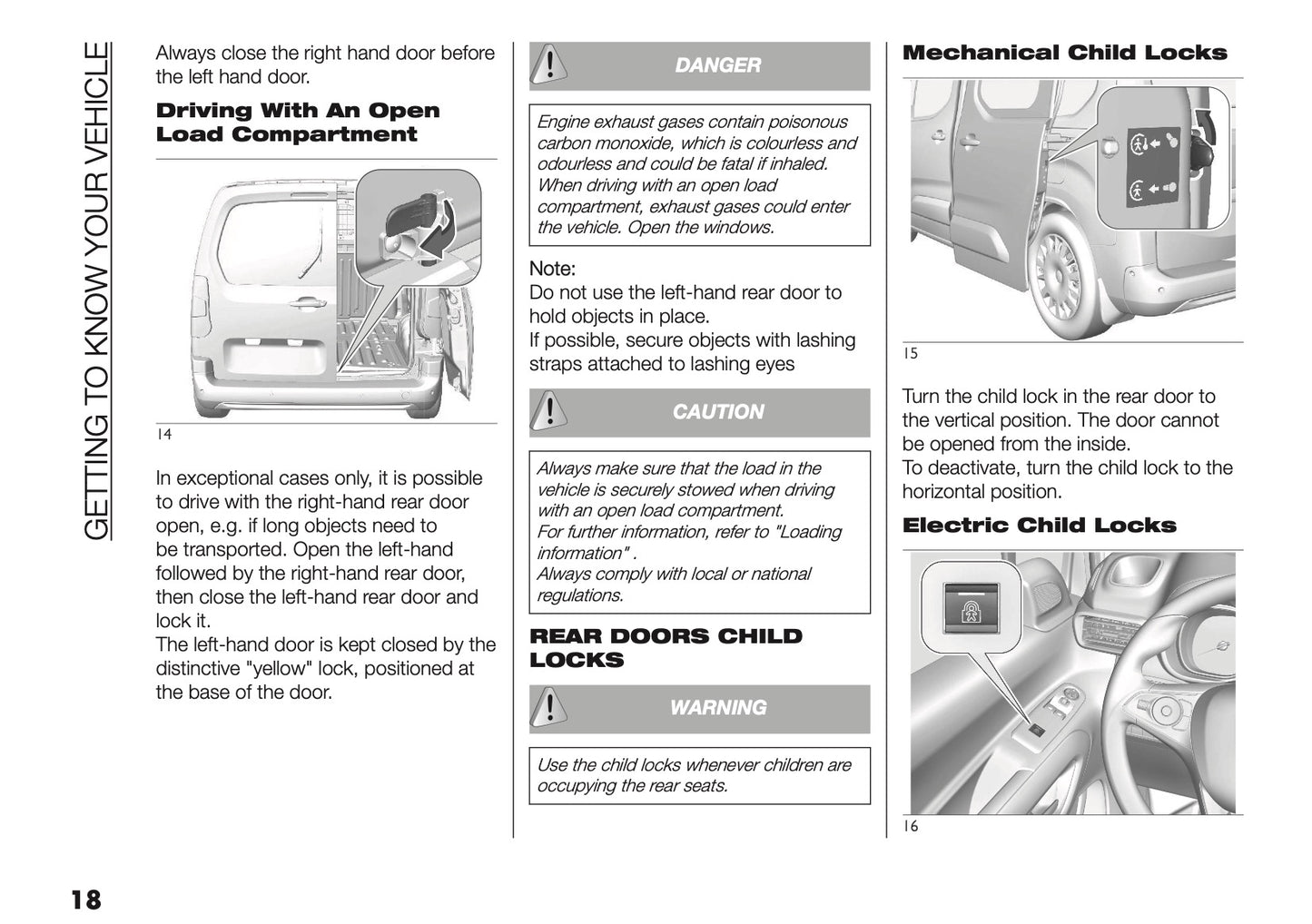 GETTING TO KNOW YOUR VEHICLE

Always close the right hand door before the left hand door.

Driving With An Open Load Compartment

14

In exceptional cases only, it is possible to drive with the right-hand rear door open, e.g. if long objects need to be transported. Open the left-hand followed by the right-hand rear door, then close the left-hand rear door and lock it.
The left-hand door is kept closed by the distinctive "yellow" lock, positioned at the base of the door.

DANGER

Engine exhaust gases contain poisonous carbon monoxide, which is colourless and odourless and could be fatal if inhaled. When driving with an open load compartment, exhaust gases could enter the vehicle. Open the windows.

Note:
Do not use the left-hand rear door to hold objects in place.
If possible, secure objects with lashing straps attached to lashing eyes

CAUTION

Always make sure that the load in the vehicle is securely stowed when driving with an open load compartment.
For further information, refer to "Loading information" .
Always comply with local or national regulations.

REAR DOORS CHILD LOCKS

WARNING

Use the child locks whenever children are occupying the rear seats.

Mechanical Child Locks

15

Turn the child lock in the rear door to the vertical position. The door cannot be opened from the inside.
To deactivate, turn the child lock to the horizontal position.

Electric Child Locks

16

18