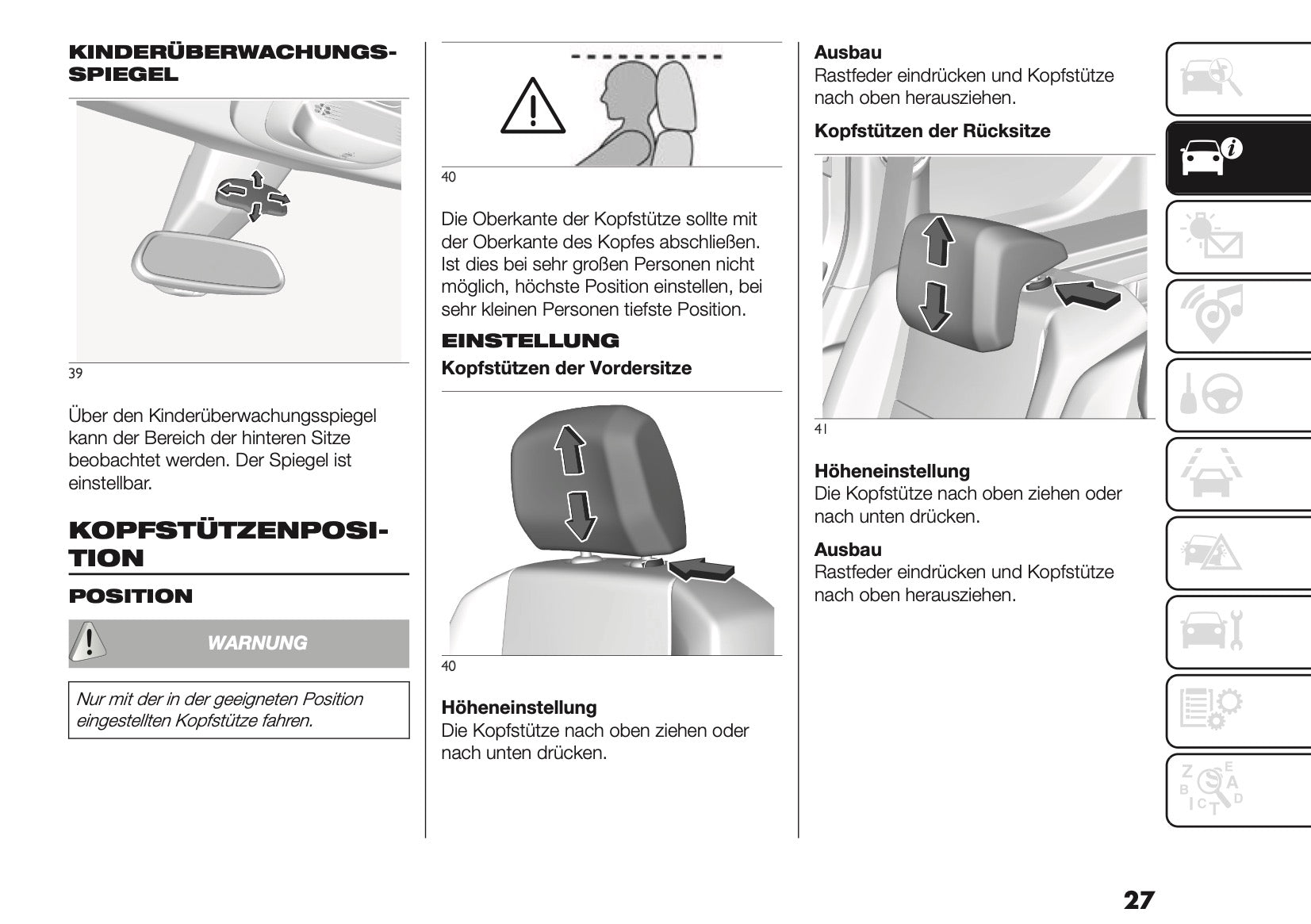 KINDERÜBERWACHUNGSSPIEGEL

39

Über den Kinderüberwachungsspiegel kann der Bereich der hinteren Sitze beobachtet werden. Der Spiegel ist einstellbar.

KOPFSTÜTZENPOSITION

POSITION

WARNUNG

Nur mit der in der geeigneten Position eingestellten Kopfstütze fahren.

40

Die Oberkante der Kopfstütze sollte mit der Oberkante des Kopfes abschließen. Ist dies bei sehr großen Personen nicht möglich, höchste Position einstellen, bei sehr kleinen Personen tiefste Position.

EINSTELLUNG

Kopfstützen der Vordersitze

40

Höheneinstellung
Die Kopfstütze nach oben ziehen oder nach unten drücken.

Ausbau
Rastfeder eindrücken und Kopfstütze nach oben herausziehen.

Kopfstützen der Rücksitze

41

Höheneinstellung
Die Kopfstütze nach oben ziehen oder nach unten drücken.

Ausbau
Rastfeder eindrücken und Kopfstütze nach oben herausziehen.

Z E B A C T D

27