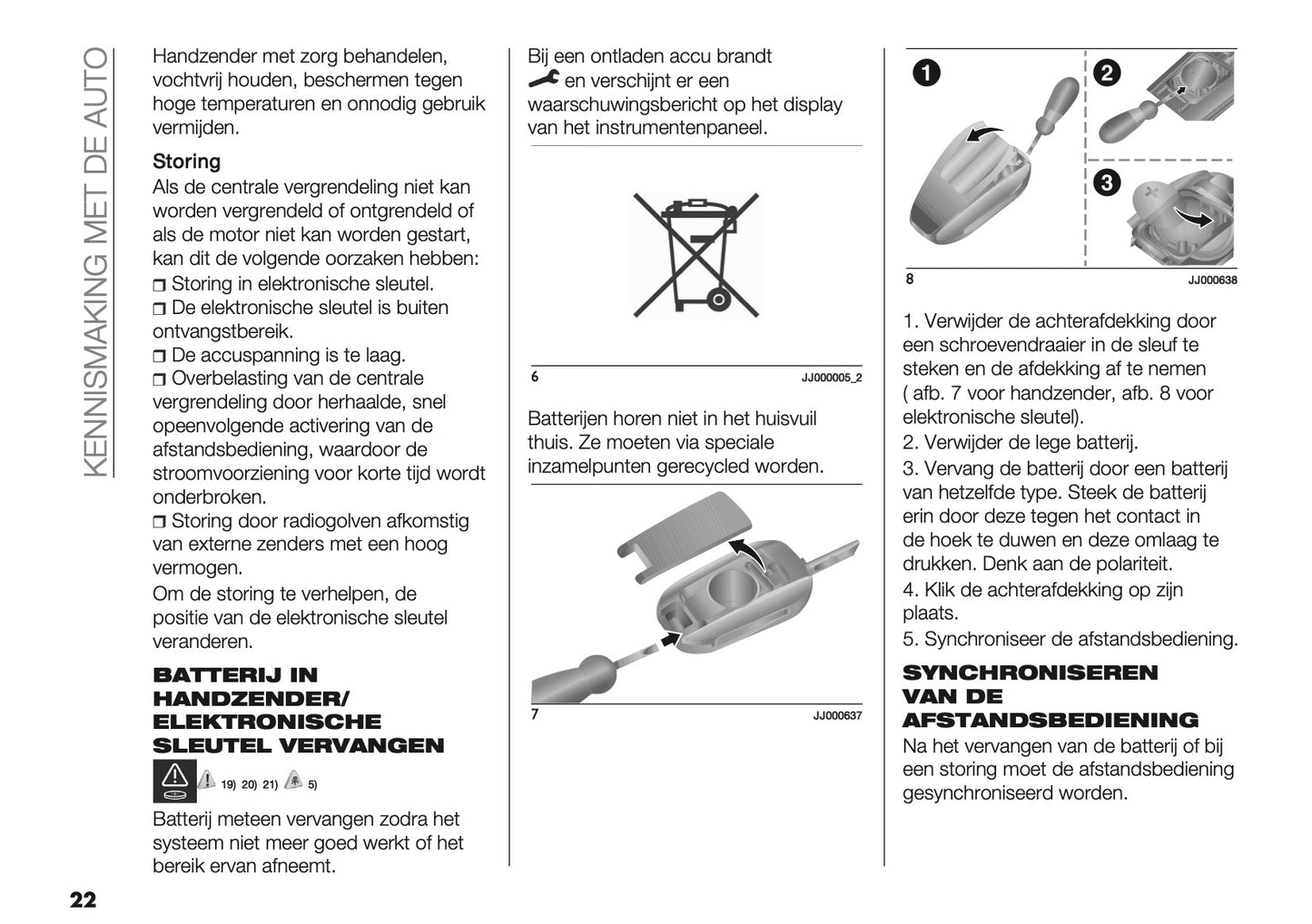 KENNISMAKING MET DE AUTO

Handzender met zorg behandelen, vochtvrij houden, beschermen tegen hoge temperaturen en onnodig gebruik vermijden.

Storing
Als de centrale vergrendeling niet kan worden vergrendeld of ontgrendeld of als de motor niet kan worden gestart, kan dit de volgende oorzaken hebben:
❒ Storing in elektronische sleutel.
❒ De elektronische sleutel is buiten ontvangstbereik.
❒ De accuspanning is te laag.
❒ Overbelasting van de centrale vergrendeling door herhaalde, snel opeenvolgende activering van de afstandsbediening, waardoor de stroomvoorziening voor korte tijd wordt onderbroken.
❒ Storing door radiogolven afkomstig van externe zenders met een hoog vermogen.
Om de storing te verhelpen, de positie van de elektronische sleutel veranderen.

BATTERIJ IN HANDZENDER/ ELEKTRONISCHE SLEUTEL VERVANGEN

19) 20) 21) 5)

Batterij meteen vervangen zodra het systeem niet meer goed werkt of het bereik ervan afneemt.

Bij een ontladen accu brandt en verschijnt er een waarschuwingsbericht op het display van het instrumentenpaneel.

6 JJ000005_2

Batterijen horen niet in het huisvuil thuis. Ze moeten via speciale inzamelpunten gerecycled worden.

7 JJ000637

1 2 3

8 JJ000638

1. Verwijder de achterafdekking door een schroevendraaier in de sleuf te steken en de afdekking af te nemen ( afb. 7 voor handzender, afb. 8 voor elektronische sleutel).
2. Verwijder de lege batterij.
3. Vervang de batterij door een batterij van hetzelfde type. Steek de batterij erin door deze tegen het contact in de hoek te duwen en deze omlaag te drukken. Denk aan de polariteit.
4. Klik de achterafdekking op zijn plaats.
5. Synchroniseer de afstandsbediening.

SYNCHRONISEREN VAN DE AFSTANDSBEDIENING
Na het vervangen van de batterij of bij een storing moet de afstandsbediening gesynchroniseerd worden.

22