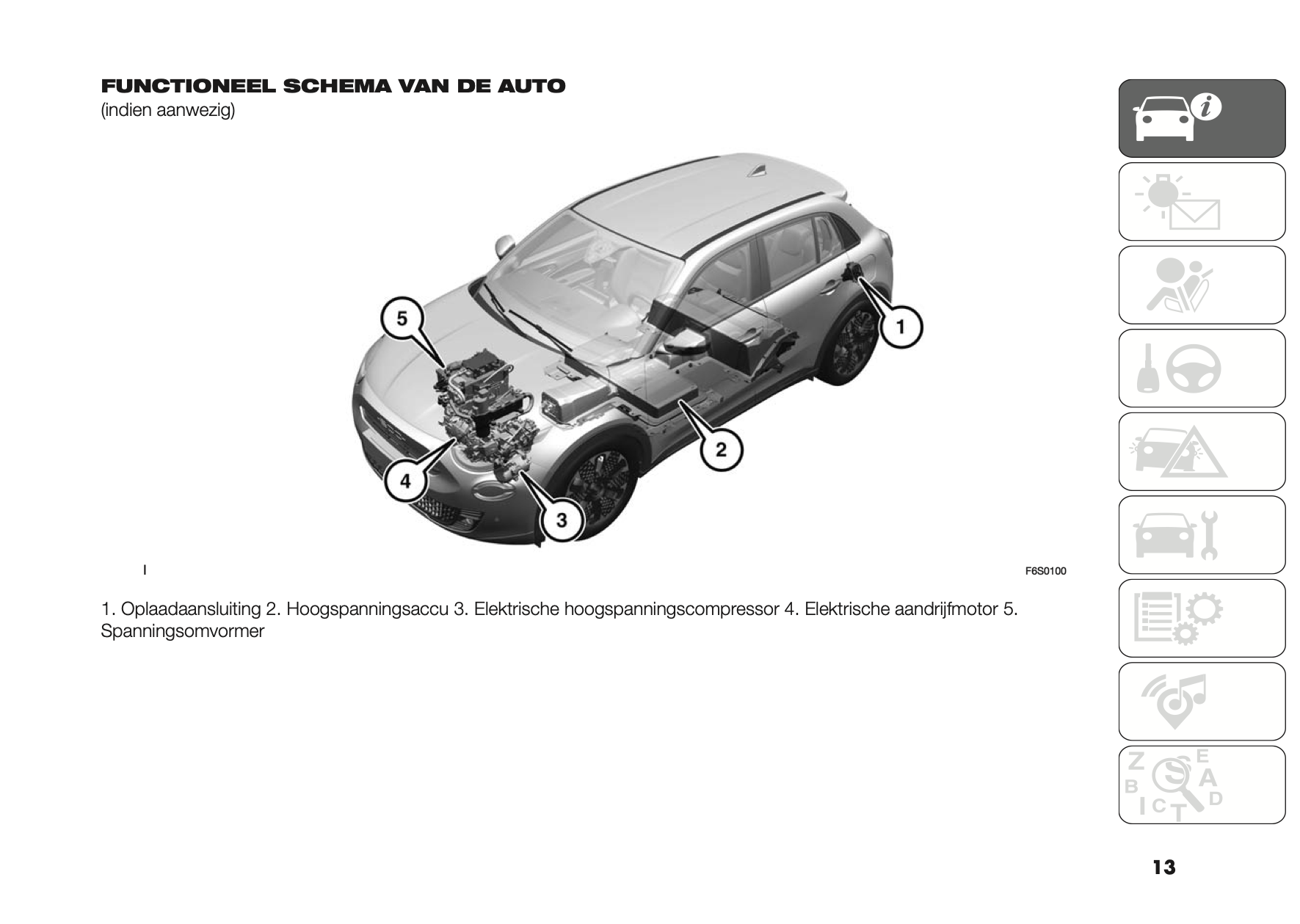 FUNCTIONEEL SCHEMA VAN DE AUTO
(indien aanwezig)

5

1

2

4

3

I

F6S0100

1. Oplaadaansluiting 2. Hoogspanningsaccu 3. Elektrische hoogspanningscompressor 4. Elektrische aandrijfmotor 5. Spanningsomvormer

Z E B A I C T D

13