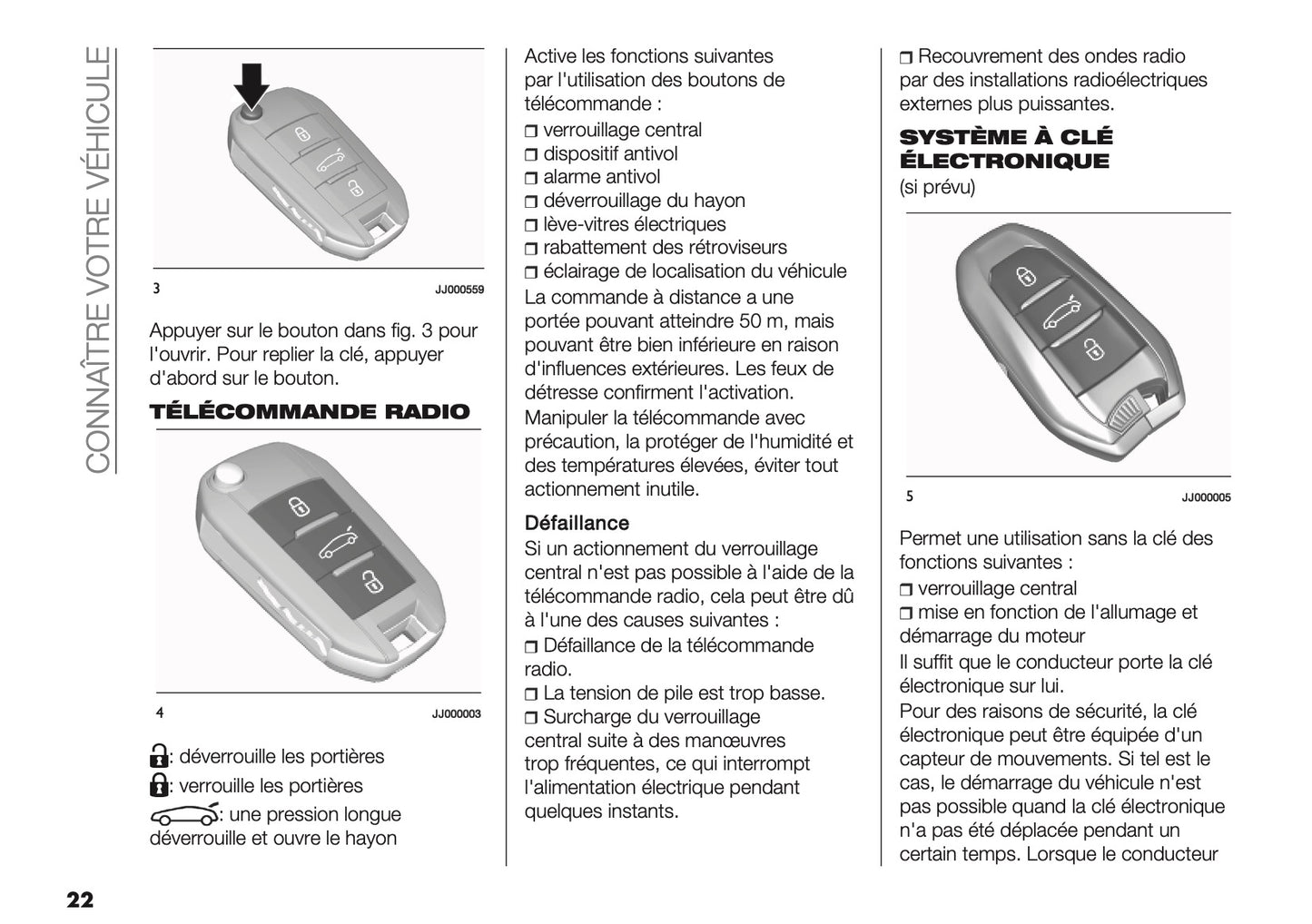 CONNAÎTRE VOTRE VÉHICULE

3 JJ000559

Appuyer sur le bouton dans fig. 3 pour l'ouvrir. Pour replier la clé, appuyer d'abord sur le bouton.

TÉLÉCOMMANDE RADIO

4 JJ000003

: déverrouille les portières
: verrouille les portières
: une pression longue déverrouille et ouvre le hayon

Active les fonctions suivantes par l'utilisation des boutons de télécommande :
❒ verrouillage central
❒ dispositif antivol
❒ alarme antivol
❒ déverrouillage du hayon
❒ lève-vitres électriques
❒ rabattement des rétroviseurs
❒ éclairage de localisation du véhicule
La commande à distance a une portée pouvant atteindre 50 m, mais pouvant être bien inférieure en raison d'influences extérieures. Les feux de détresse confirment l'activation.
Manipuler la télécommande avec précaution, la protéger de l'humidité et des températures élevées, éviter tout actionnement inutile.

Défaillance
Si un actionnement du verrouillage central n'est pas possible à l'aide de la télécommande radio, cela peut être dû à l'une des causes suivantes :
❒ Défaillance de la télécommande radio.
❒ La tension de pile est trop basse.
❒ Surcharge du verrouillage central suite à des manœuvres trop fréquentes, ce qui interrompt l'alimentation électrique pendant quelques instants.

❒ Recouvrement des ondes radio par des installations radioélectriques externes plus puissantes.

SYSTÈME À CLÉ ÉLECTRONIQUE
(si prévu)

5 JJ000005

Permet une utilisation sans la clé des fonctions suivantes :
❒ verrouillage central
❒ mise en fonction de l'allumage et démarrage du moteur
Il suffit que le conducteur porte la clé électronique sur lui.
Pour des raisons de sécurité, la clé électronique peut être équipée d'un capteur de mouvements. Si tel est le cas, le démarrage du véhicule n'est pas possible quand la clé électronique n'a pas été déplacée pendant un certain temps. Lorsque le conducteur

22