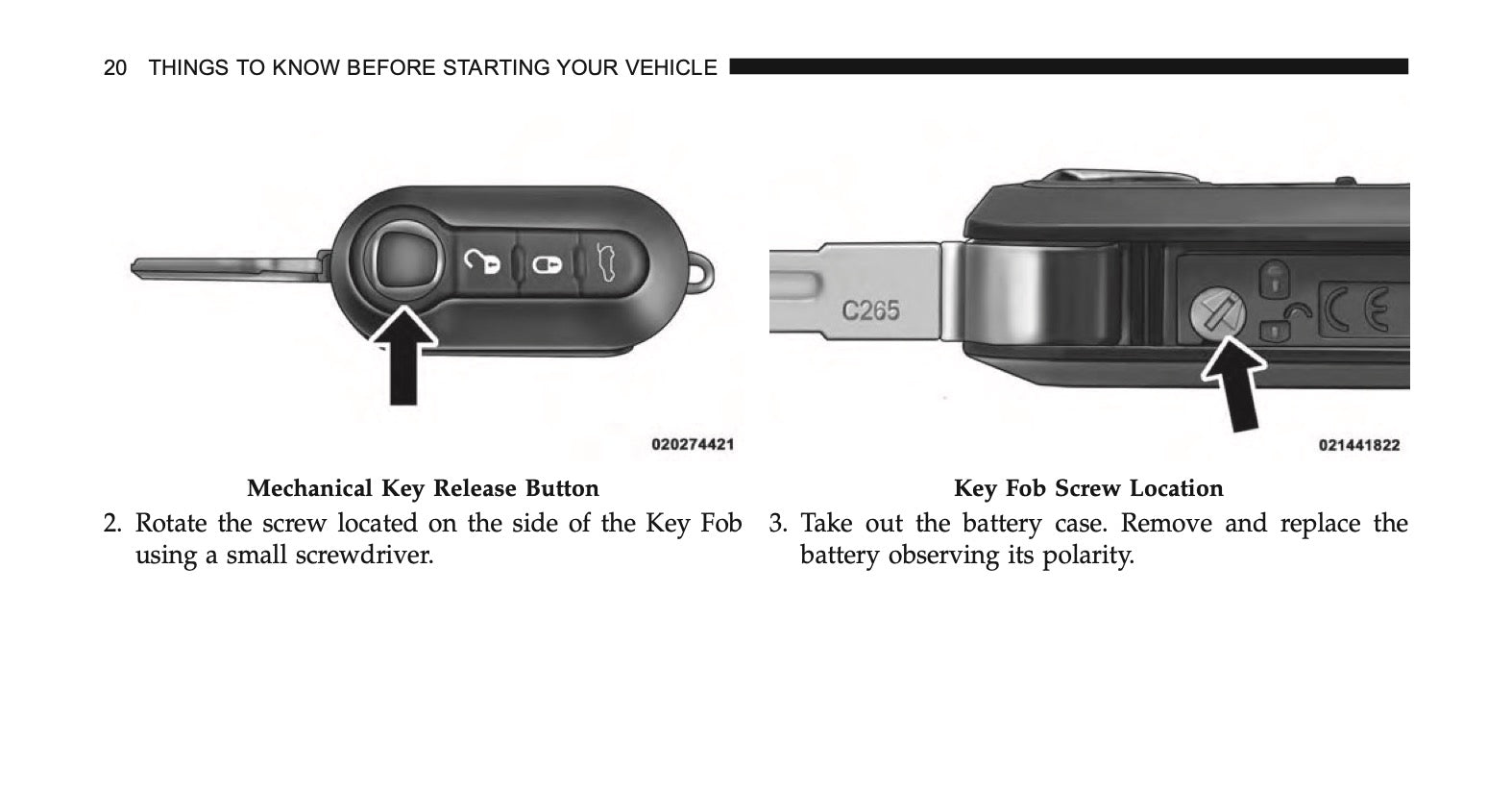 20 THINGS TO KNOW BEFORE STARTING YOUR VEHICLE

020274421

Mechanical Key Release Button

2. Rotate the screw located on the side of the Key Fob using a small screwdriver.

C265

CE

021441822

Key Fob Screw Location

3. Take out the battery case. Remove and replace the battery observing its polarity.