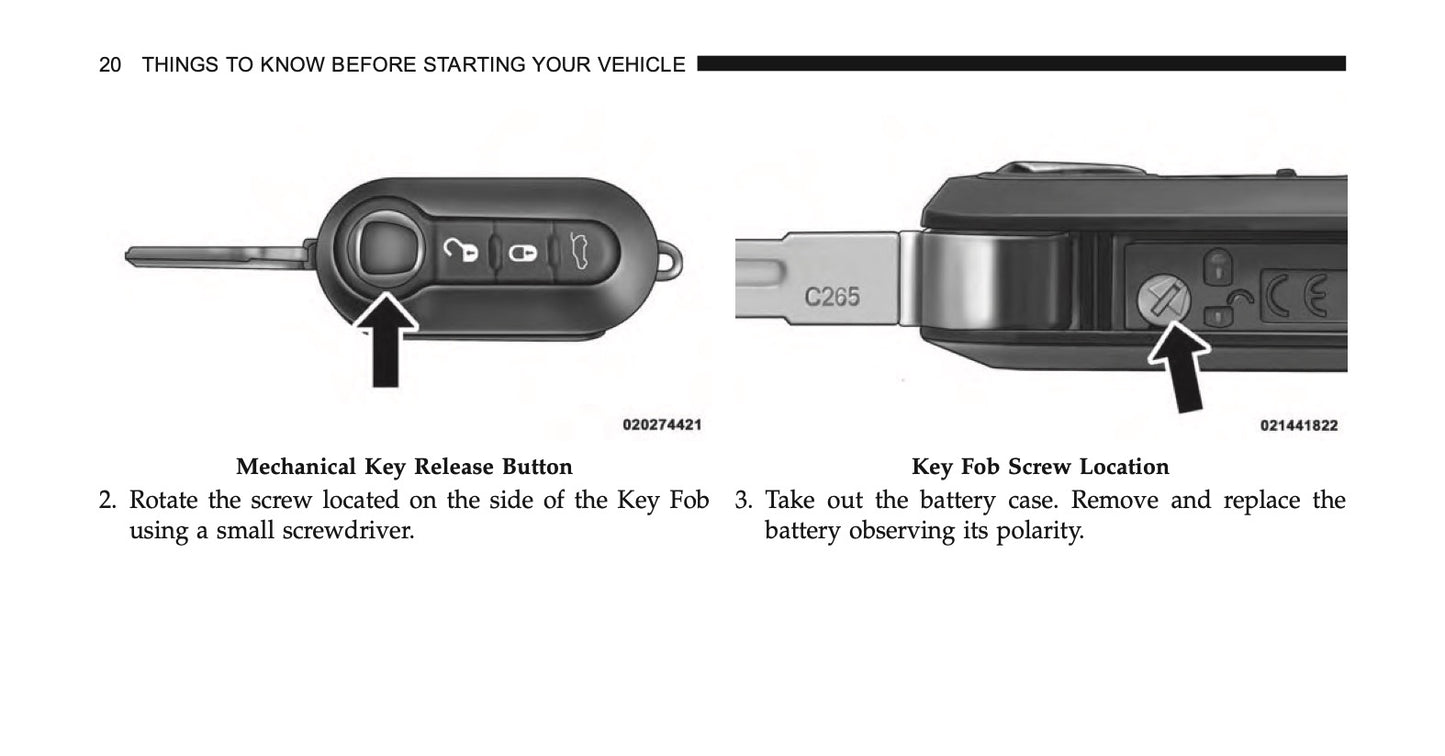 20 THINGS TO KNOW BEFORE STARTING YOUR VEHICLE

020274421

Mechanical Key Release Button

2. Rotate the screw located on the side of the Key Fob using a small screwdriver.

C265

CE

021441822

Key Fob Screw Location

3. Take out the battery case. Remove and replace the battery observing its polarity.