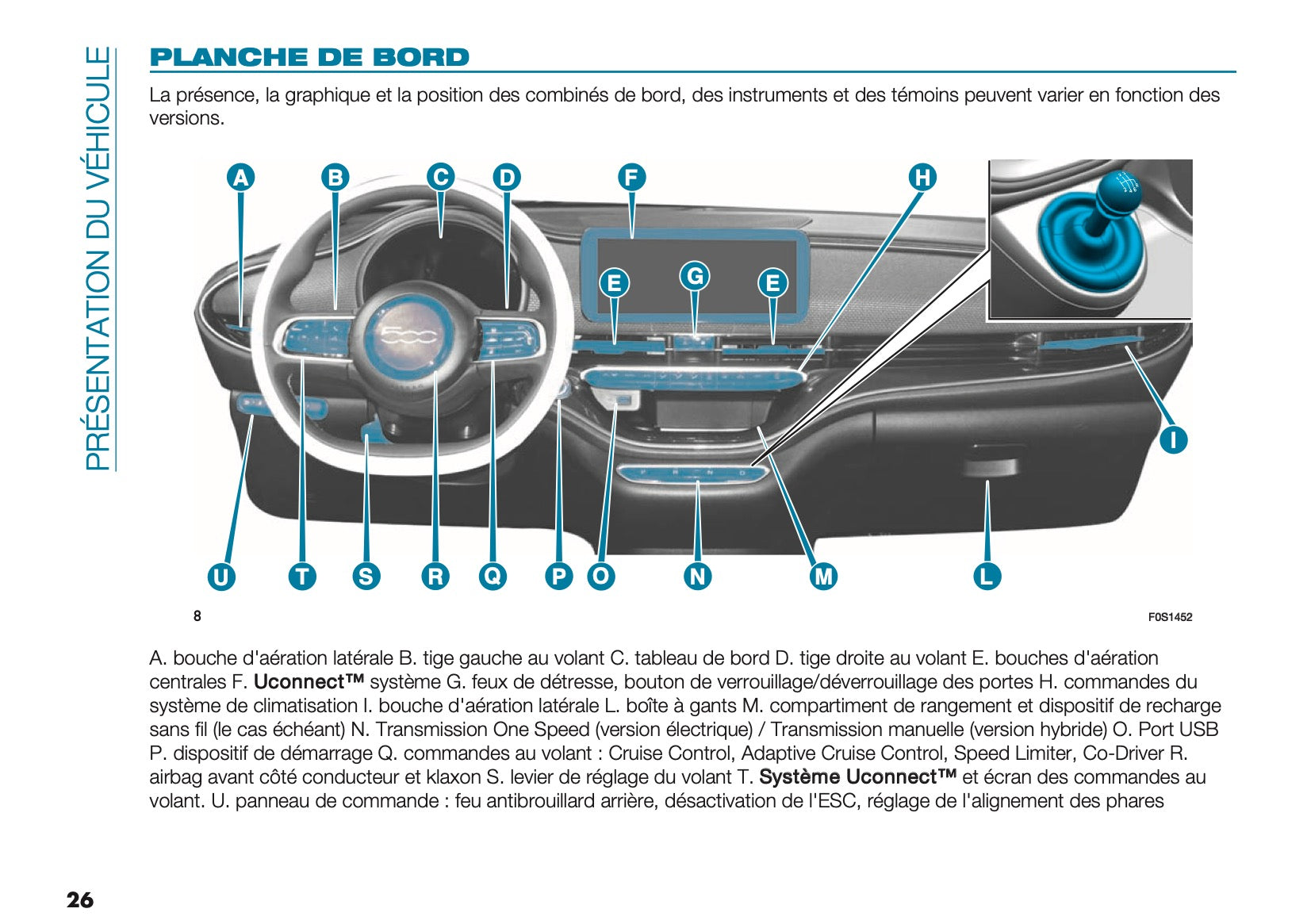 PRÉSENTATION DU VÉHICULE

PLANCHE DE BORD

La présence, la graphique et la position des combinés de bord, des instruments et des témoins peuvent varier en fonction des versions.

A B C D F H E G E I U T S R Q P O N M L

8

F0S1452

A. bouche d'aération latérale B. tige gauche au volant C. tableau de bord D. tige droite au volant E. bouches d'aération centrales F. Uconnect™ système G. feux de détresse, bouton de verrouillage/déverrouillage des portes H. commandes du système de climatisation I. bouche d'aération latérale L. boîte à gants M. compartiment de rangement et dispositif de recharge sans fil (le cas échéant) N. Transmission One Speed (version électrique) / Transmission manuelle (version hybride) O. Port USB P. dispositif de démarrage Q. commandes au volant : Cruise Control, Adaptive Cruise Control, Speed Limiter, Co-Driver R. airbag avant côté conducteur et klaxon S. levier de réglage du volant T. Système Uconnect™ et écran des commandes au volant. U. panneau de commande : feu antibrouillard arrière, désactivation de l'ESC, réglage de l'alignement des phares

26