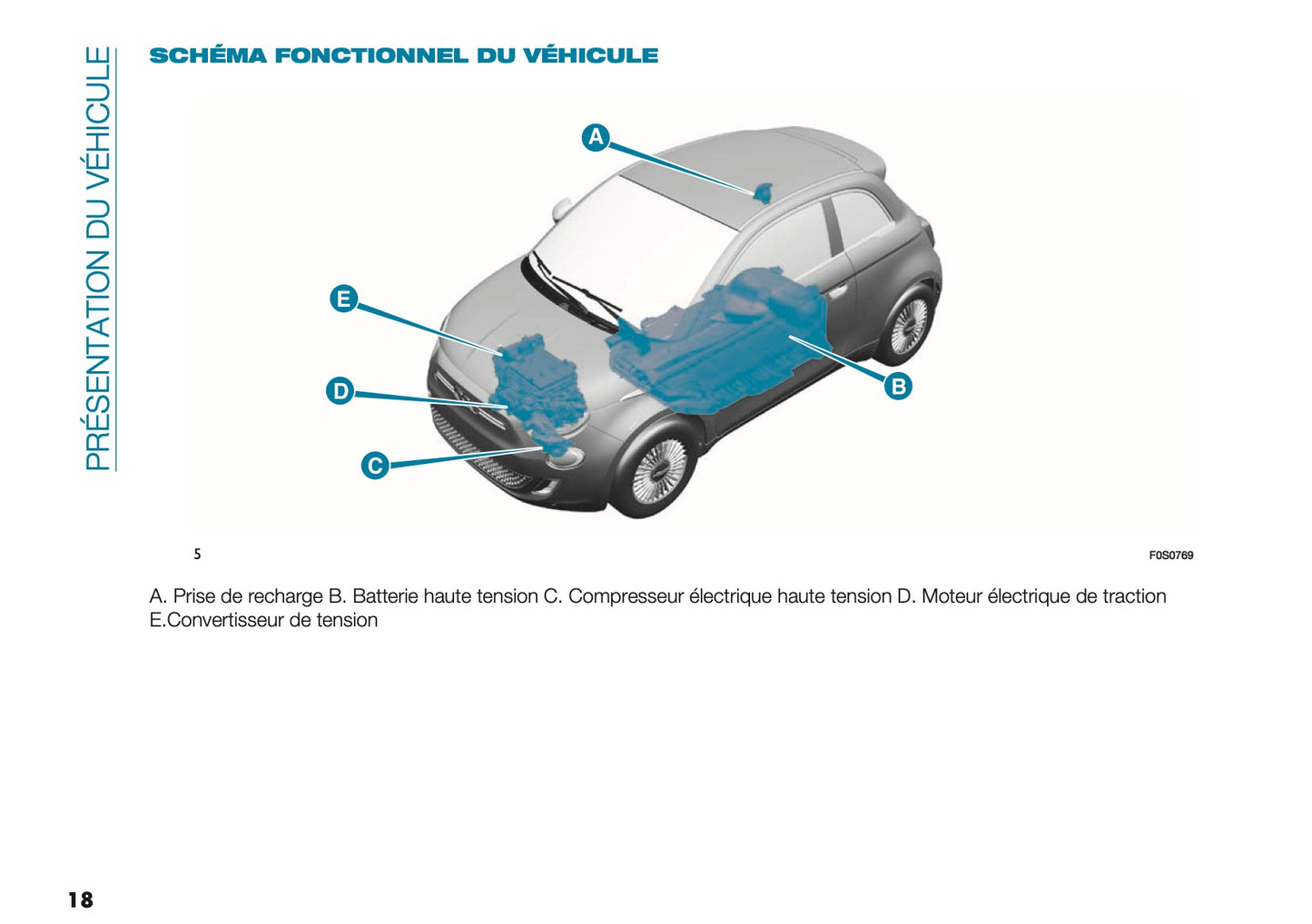 PRÉSENTATION DU VÉHICULE

SCHÉMA FONCTIONNEL DU VÉHICULE

A

E

D

C

B

5

F0S0769

A. Prise de recharge B. Batterie haute tension C. Compresseur électrique haute tension D. Moteur électrique de traction E.Convertisseur de tension

18