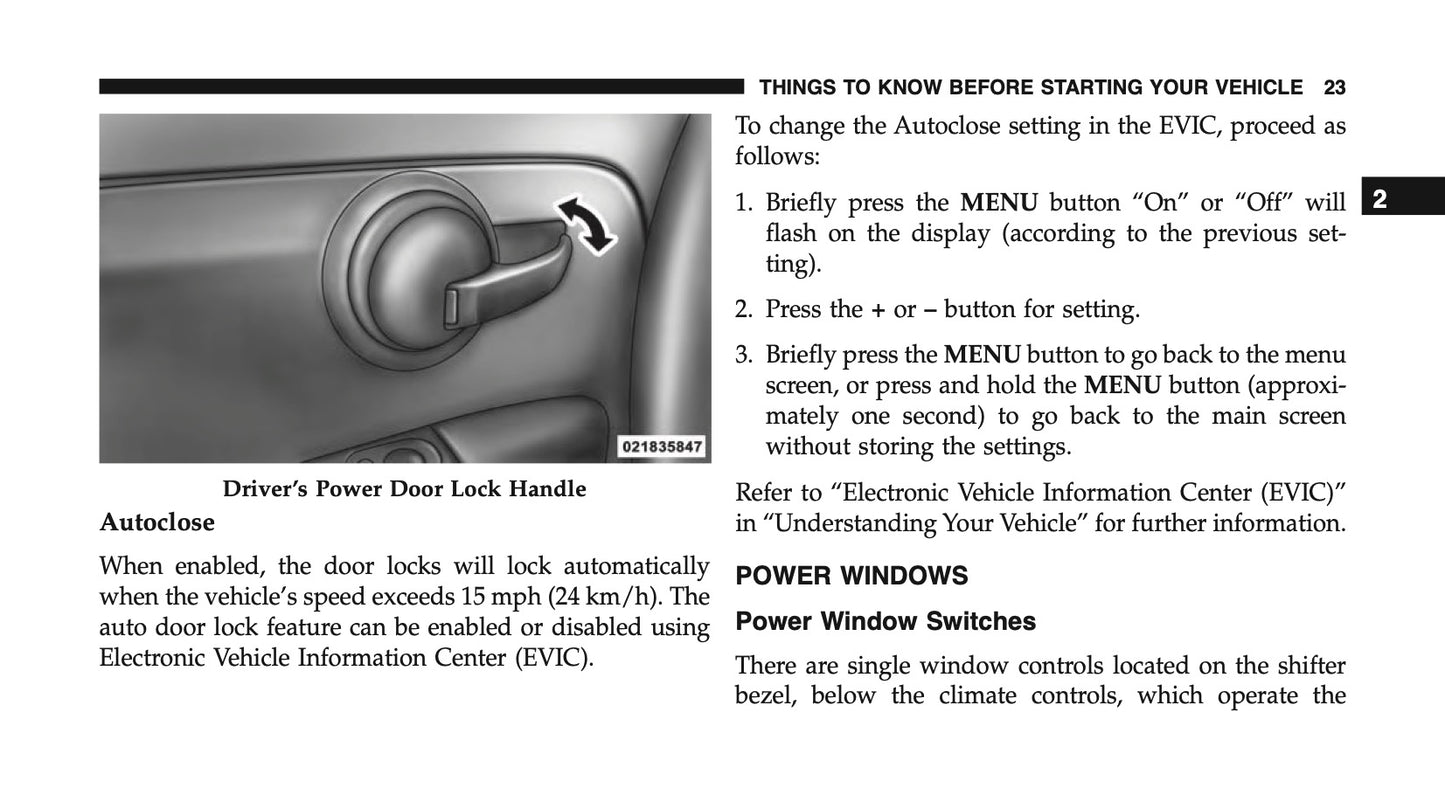 THINGS TO KNOW BEFORE STARTING YOUR VEHICLE 23

021835847

Driver's Power Door Lock Handle

Autoclose

When enabled, the door locks will lock automatically when the vehicle's speed exceeds 15 mph (24 km/h). The auto door lock feature can be enabled or disabled using Electronic Vehicle Information Center (EVIC).

To change the Autoclose setting in the EVIC, proceed as follows:

1. Briefly press the MENU button "On" or "Off" will flash on the display (according to the previous setting).

2. Press the + or – button for setting.

3. Briefly press the MENU button to go back to the menu screen, or press and hold the MENU button (approximately one second) to go back to the main screen without storing the settings.

Refer to "Electronic Vehicle Information Center (EVIC)" in "Understanding Your Vehicle" for further information.

POWER WINDOWS

Power Window Switches

There are single window controls located on the shifter bezel, below the climate controls, which operate the

2