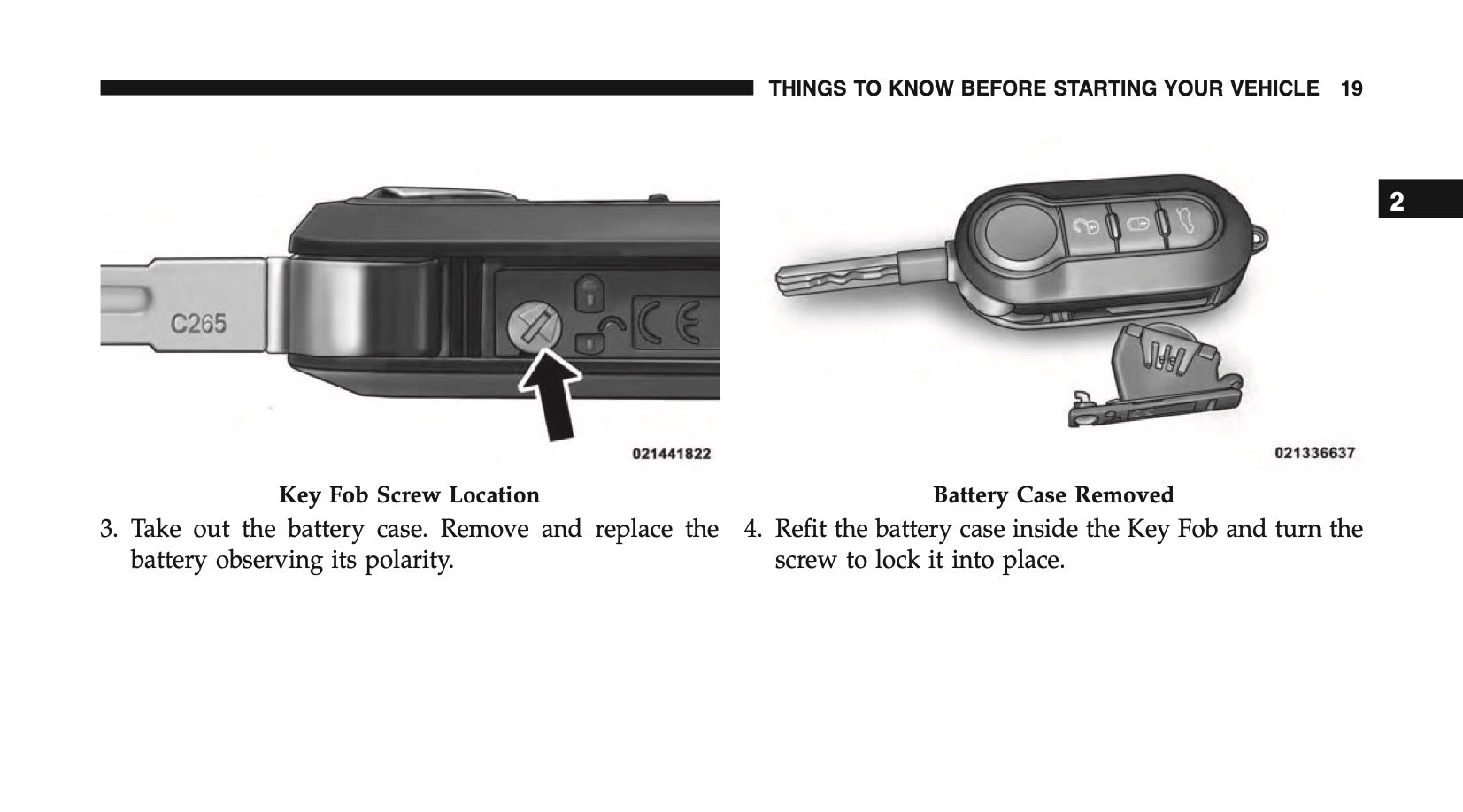 THINGS TO KNOW BEFORE STARTING YOUR VEHICLE 19

2

C265

CE

021441822

Key Fob Screw Location

3. Take out the battery case. Remove and replace the battery observing its polarity.

021336637

Battery Case Removed

4. Refit the battery case inside the Key Fob and turn the screw to lock it into place.