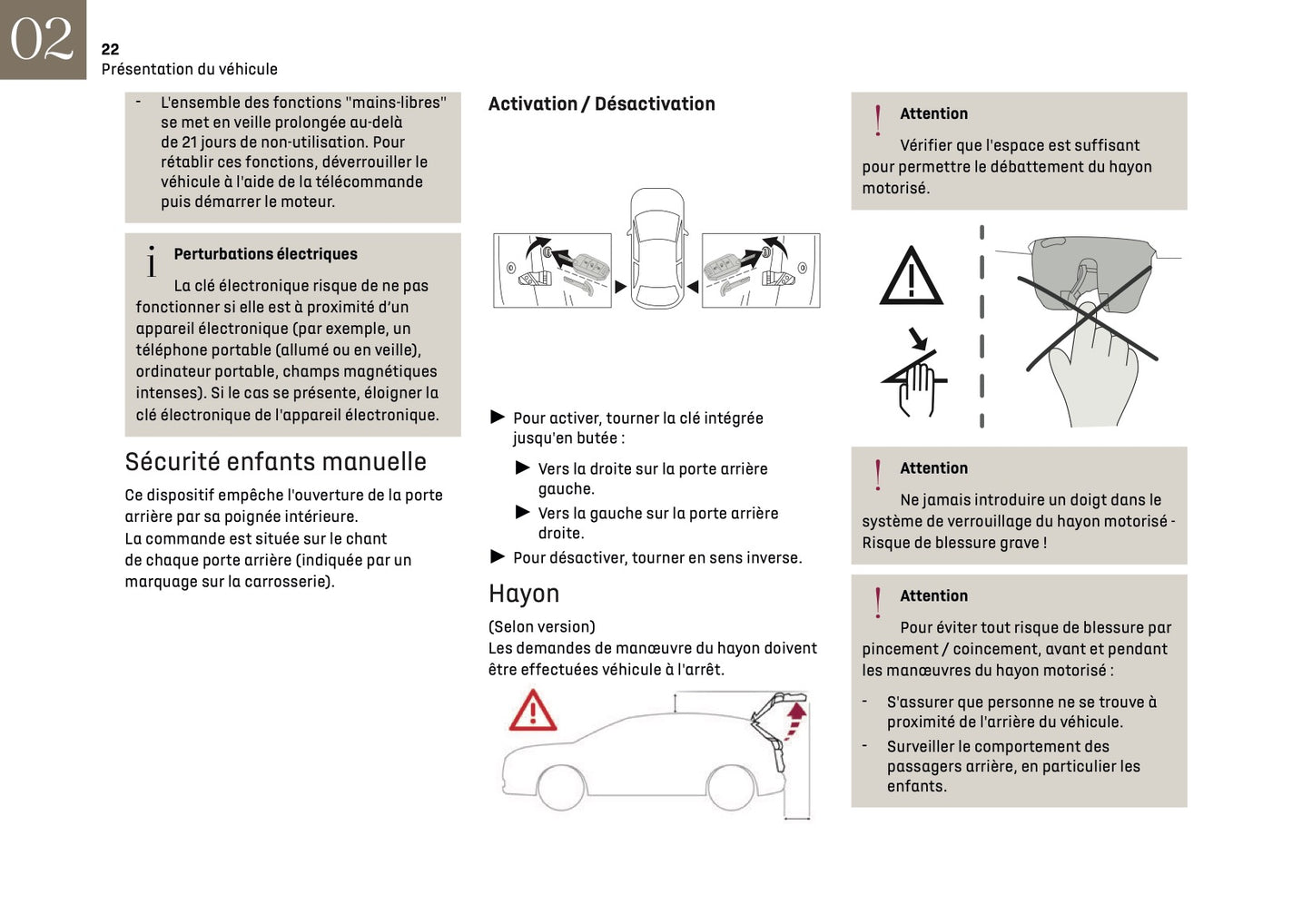 02

22
Présentation du véhicule

- L'ensemble des fonctions "mains-libres" se met en veille prolongée au-delà de 21 jours de non-utilisation. Pour rétablir ces fonctions, déverrouiller le véhicule à l'aide de la télécommande puis démarrer le moteur.

i Perturbations électriques

La clé électronique risque de ne pas fonctionner si elle est à proximité d'un appareil électronique (par exemple, un téléphone portable (allumé ou en veille), ordinateur portable, champs magnétiques intenses). Si le cas se présente, éloigner la clé électronique de l'appareil électronique.

Sécurité enfants manuelle

Ce dispositif empêche l'ouverture de la porte arrière par sa poignée intérieure.
La commande est située sur le chant de chaque porte arrière (indiquée par un marquage sur la carrosserie).

Activation / Désactivation

► Pour activer, tourner la clé intégrée jusqu'en butée :
► Vers la droite sur la porte arrière gauche.
► Vers la gauche sur la porte arrière droite.
► Pour désactiver, tourner en sens inverse.

Hayon

(Selon version)
Les demandes de manœuvre du hayon doivent être effectuées véhicule à l'arrêt.

! Attention

Vérifier que l'espace est suffisant pour permettre le débattement du hayon motorisé.

! Attention

Ne jamais introduire un doigt dans le système de verrouillage du hayon motorisé - Risque de blessure grave !

! Attention

Pour éviter tout risque de blessure par pincement / coincement, avant et pendant les manœuvres du hayon motorisé :

- S'assurer que personne ne se trouve à proximité de l'arrière du véhicule.
- Surveiller le comportement des passagers arrière, en particulier les enfants.