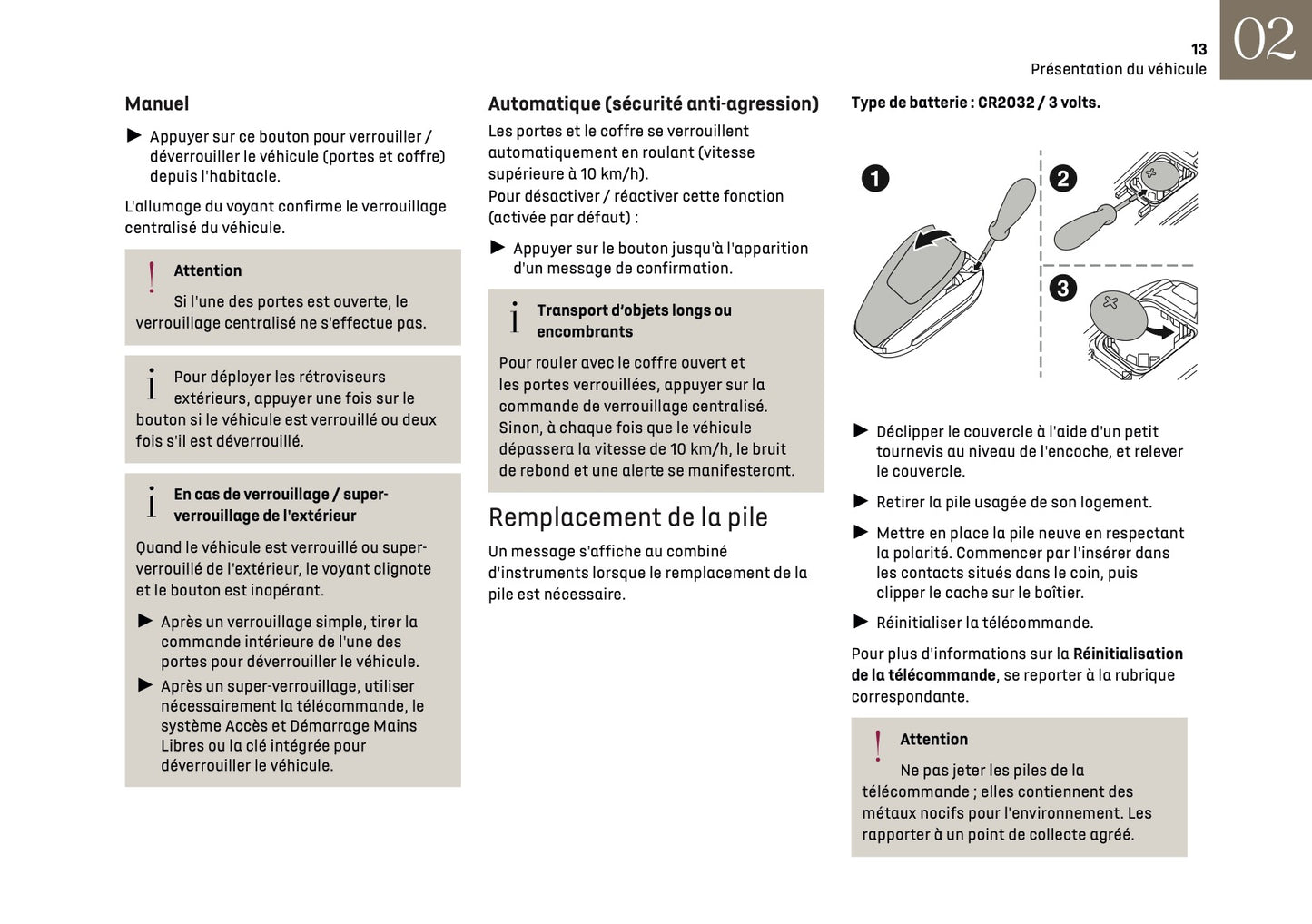 13
Présentation du véhicule
02

Manuel

► Appuyer sur ce bouton pour verrouiller / déverrouiller le véhicule (portes et coffre) depuis l'habitacle.

L'allumage du voyant confirme le verrouillage centralisé du véhicule.

! Attention
Si l'une des portes est ouverte, le verrouillage centralisé ne s'effectue pas.

i Pour déployer les rétroviseurs extérieurs, appuyer une fois sur le bouton si le véhicule est verrouillé ou deux fois s'il est déverrouillé.

i En cas de verrouillage / super-verrouillage de l'extérieur

Quand le véhicule est verrouillé ou super-verrouillé de l'extérieur, le voyant clignote et le bouton est inopérant.

► Après un verrouillage simple, tirer la commande intérieure de l'une des portes pour déverrouiller le véhicule.
► Après un super-verrouillage, utiliser nécessairement la télécommande, le système Accès et Démarrage Mains Libres ou la clé intégrée pour déverrouiller le véhicule.

Automatique (sécurité anti-agression)

Les portes et le coffre se verrouillent automatiquement en roulant (vitesse supérieure à 10 km/h).
Pour désactiver / réactiver cette fonction (activée par défaut) :

► Appuyer sur le bouton jusqu'à l'apparition d'un message de confirmation.

i Transport d'objets longs ou encombrants

Pour rouler avec le coffre ouvert et les portes verrouillées, appuyer sur la commande de verrouillage centralisé.
Sinon, à chaque fois que le véhicule dépassera la vitesse de 10 km/h, le bruit de rebond et une alerte se manifesteront.

Remplacement de la pile

Un message s'affiche au combiné d'instruments lorsque le remplacement de la pile est nécessaire.

Type de batterie : CR2032 / 3 volts.

1
2
3

► Déclipper le couvercle à l'aide d'un petit tournevis au niveau de l'encoche, et relever le couvercle.

► Retirer la pile usagée de son logement.

► Mettre en place la pile neuve en respectant la polarité. Commencer par l'insérer dans les contacts situés dans le coin, puis clipper le cache sur le boîtier.

► Réinitialiser la télécommande.

Pour plus d'informations sur la Réinitialisation de la télécommande, se reporter à la rubrique correspondante.

! Attention
Ne pas jeter les piles de la télécommande ; elles contiennent des métaux nocifs pour l'environnement. Les rapporter à un point de collecte agréé.