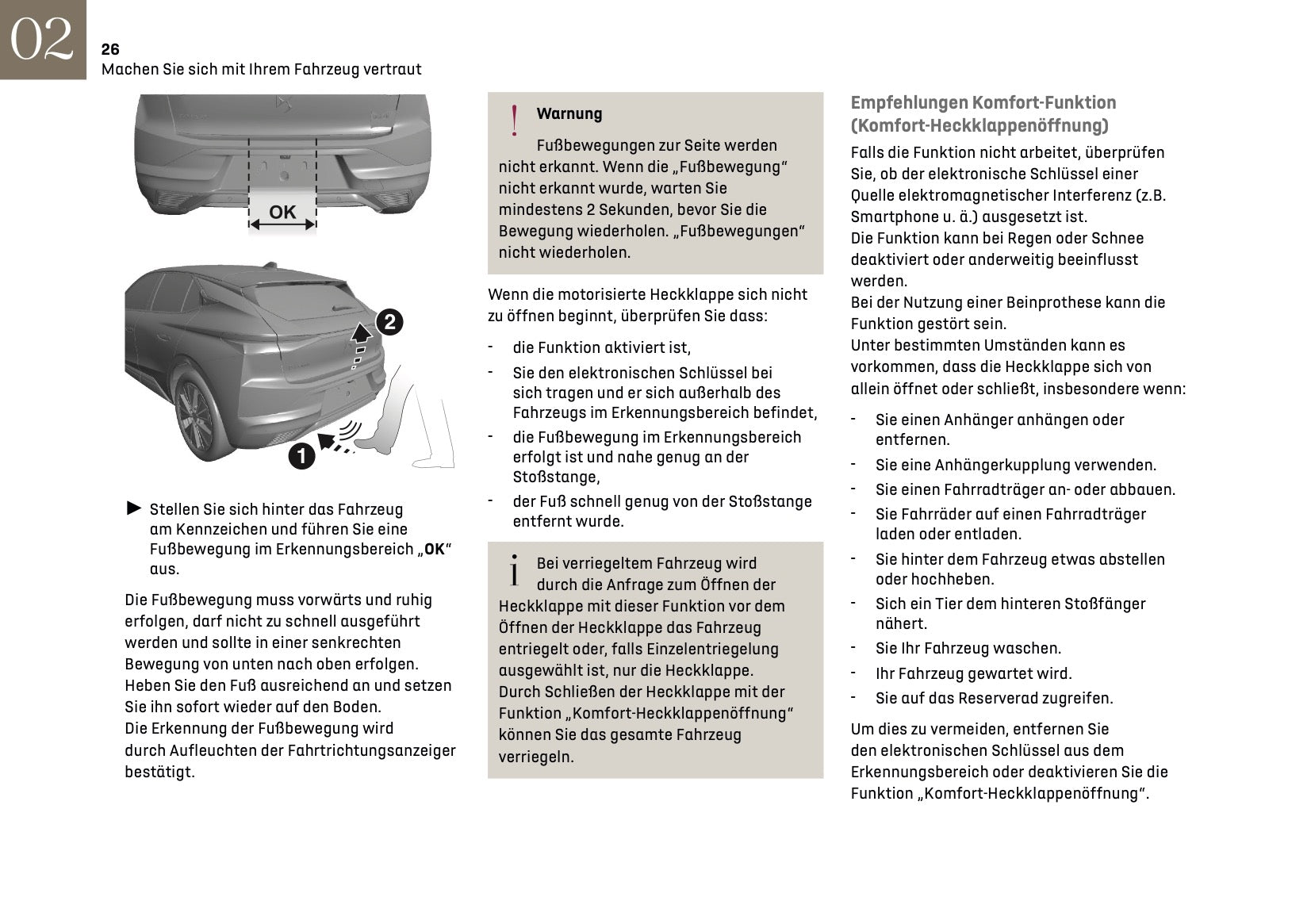 02

26
Machen Sie sich mit Ihrem Fahrzeug vertraut

OK

2

1

► Stellen Sie sich hinter das Fahrzeug am Kennzeichen und führen Sie eine Fußbewegung im Erkennungsbereich „OK“ aus.

Die Fußbewegung muss vorwärts und ruhig erfolgen, darf nicht zu schnell ausgeführt werden und sollte in einer senkrechten Bewegung von unten nach oben erfolgen.
Heben Sie den Fuß ausreichend an und setzen Sie ihn sofort wieder auf den Boden.
Die Erkennung der Fußbewegung wird durch Aufleuchten der Fahrtrichtungsanzeiger bestätigt.

! Warnung
Fußbewegungen zur Seite werden nicht erkannt. Wenn die „Fußbewegung“ nicht erkannt wurde, warten Sie mindestens 2 Sekunden, bevor Sie die Bewegung wiederholen. „Fußbewegungen“ nicht wiederholen.

Wenn die motorisierte Heckklappe sich nicht zu öffnen beginnt, überprüfen Sie dass:

- die Funktion aktiviert ist,
- Sie den elektronischen Schlüssel bei sich tragen und er sich außerhalb des Fahrzeugs im Erkennungsbereich befindet,
- die Fußbewegung im Erkennungsbereich erfolgt ist und nahe genug an der Stoßstange,
- der Fuß schnell genug von der Stoßstange entfernt wurde.

i Bei verriegeltem Fahrzeug wird durch die Anfrage zum Öffnen der Heckklappe mit dieser Funktion vor dem Öffnen der Heckklappe das Fahrzeug entriegelt oder, falls Einzelentriegelung ausgewählt ist, nur die Heckklappe.
Durch Schließen der Heckklappe mit der Funktion „Komfort-Heckklappenöffnung“ können Sie das gesamte Fahrzeug verriegeln.

Empfehlungen Komfort-Funktion (Komfort-Heckklappenöffnung)
Falls die Funktion nicht arbeitet, überprüfen Sie, ob der elektronische Schlüssel einer Quelle elektromagnetischer Interferenz (z.B. Smartphone u. ä.) ausgesetzt ist.
Die Funktion kann bei Regen oder Schnee deaktiviert oder anderweitig beeinflusst werden.
Bei der Nutzung einer Beinprothese kann die Funktion gestört sein.
Unter bestimmten Umständen kann es vorkommen, dass die Heckklappe sich von allein öffnet oder schließt, insbesondere wenn:

- Sie einen Anhänger anhängen oder entfernen.
- Sie eine Anhängerkupplung verwenden.
- Sie einen Fahrradträger an- oder abbauen.
- Sie Fahrräder auf einen Fahrradträger laden oder entladen.
- Sie hinter dem Fahrzeug etwas abstellen oder hochheben.
- Sich ein Tier dem hinteren Stoßfänger nähert.
- Sie Ihr Fahrzeug waschen.
- Ihr Fahrzeug gewartet wird.
- Sie auf das Reserverad zugreifen.

Um dies zu vermeiden, entfernen Sie den elektronischen Schlüssel aus dem Erkennungsbereich oder deaktivieren Sie die Funktion „Komfort-Heckklappenöffnung“.