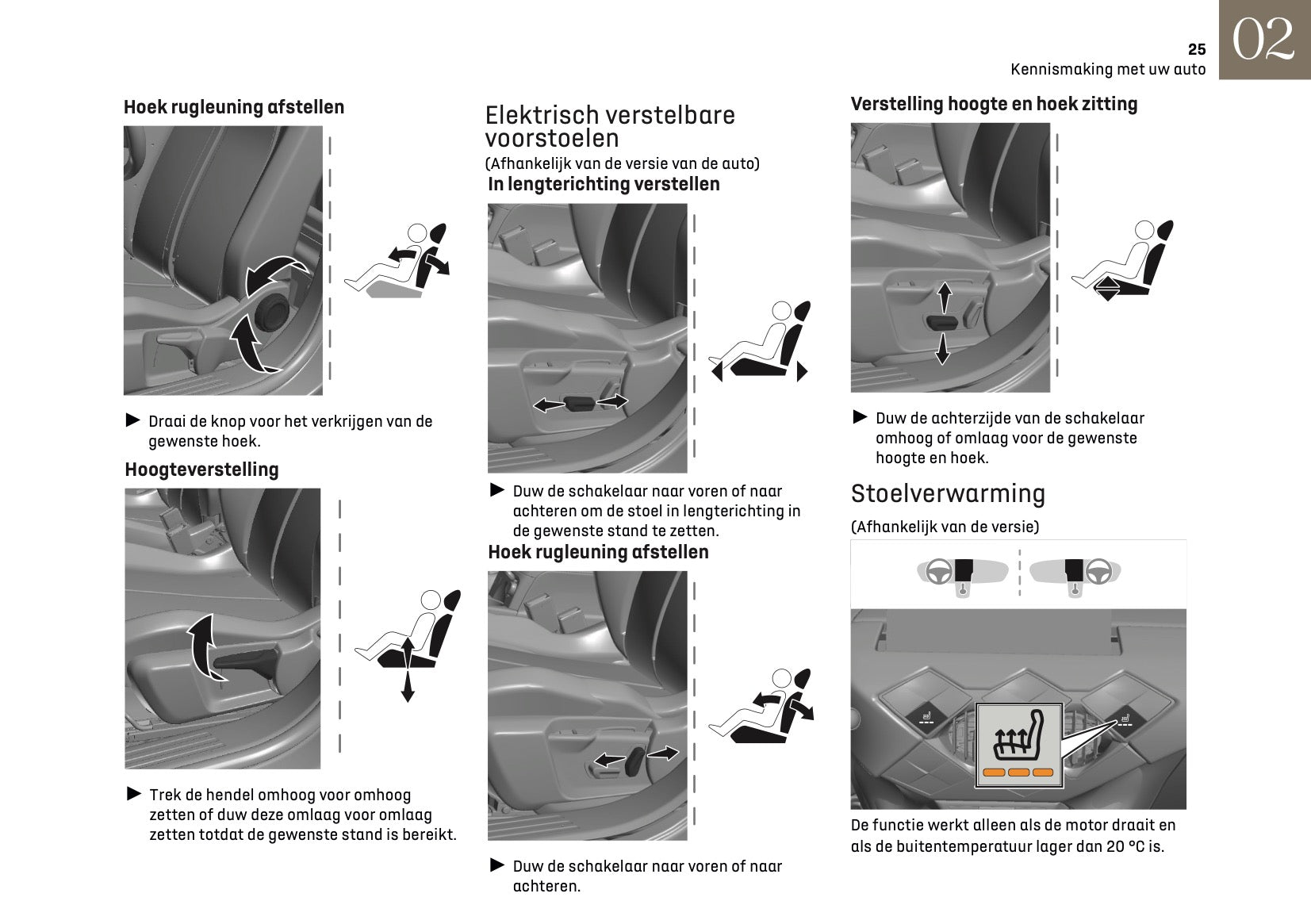 25
Kennismaking met uw auto

02

Hoek rugleuning afstellen

► Draai de knop voor het verkrijgen van de gewenste hoek.

Hoogteverstelling

► Trek de hendel omhoog voor omhoog zetten of duw deze omlaag voor omlaag zetten totdat de gewenste stand is bereikt.

Elektrisch verstelbare voorstoelen

(Afhankelijk van de versie van de auto)

In lengterichting verstellen

► Duw de schakelaar naar voren of naar achteren om de stoel in lengterichting in de gewenste stand te zetten.

Hoek rugleuning afstellen

► Duw de schakelaar naar voren of naar achteren.

Verstelling hoogte en hoek zitting

► Duw de achterzijde van de schakelaar omhoog of omlaag voor de gewenste hoogte en hoek.

Stoelverwarming

(Afhankelijk van de versie)

De functie werkt alleen als de motor draait en als de buitentemperatuur lager dan 20 °C is.