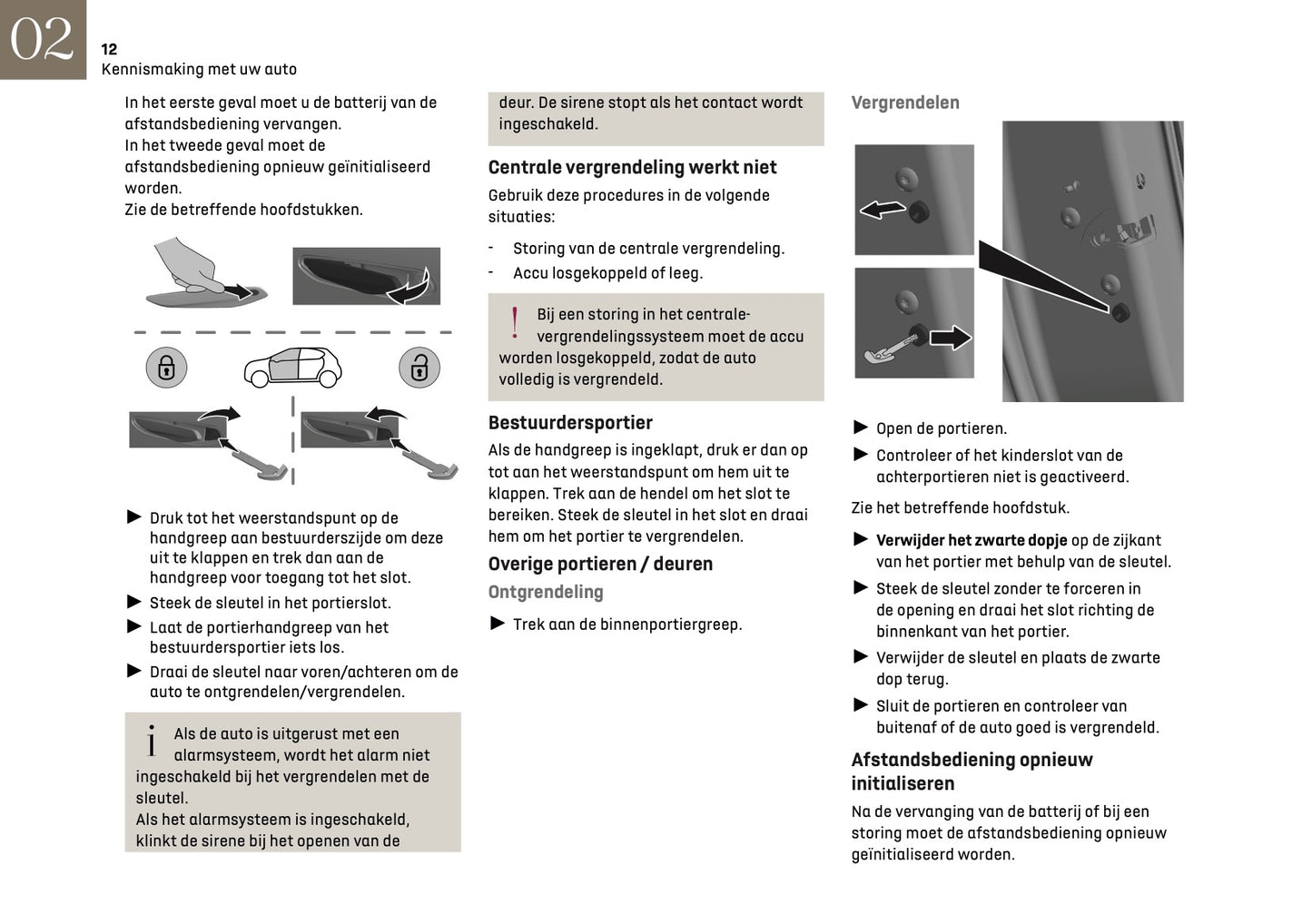 02

12
Kennismaking met uw auto

In het eerste geval moet u de batterij van de afstandsbediening vervangen.
In het tweede geval moet de afstandsbediening opnieuw geïnitialiseerd worden.
Zie de betreffende hoofdstukken.

► Druk tot het weerstandspunt op de handgreep aan bestuurderszijde om deze uit te klappen en trek dan aan de handgreep voor toegang tot het slot.
► Steek de sleutel in het portierslot.
► Laat de portierhandgreep van het bestuurdersportier iets los.
► Draai de sleutel naar voren/achteren om de auto te ontgrendelen/vergrendelen.

i Als de auto is uitgerust met een alarmsysteem, wordt het alarm niet ingeschakeld bij het vergrendelen met de sleutel.
Als het alarmsysteem is ingeschakeld, klinkt de sirene bij het openen van de deur. De sirene stopt als het contact wordt ingeschakeld.

Centrale vergrendeling werkt niet
Gebruik deze procedures in de volgende situaties:
- Storing van de centrale vergrendeling.
- Accu losgekoppeld of leeg.

! Bij een storing in het centrale-vergrendelingssysteem moet de accu worden losgekoppeld, zodat de auto volledig is vergrendeld.

Bestuurdersportier
Als de handgreep is ingeklapt, druk er dan op tot aan het weerstandspunt om hem uit te klappen. Trek aan de hendel om het slot te bereiken. Steek de sleutel in het slot en draai hem om het portier te vergrendelen.

Overige portieren / deuren
Ontgrendeling
► Trek aan de binnenportiergreep.

Vergrendelen

► Open de portieren.
► Controleer of het kinderslot van de achterportieren niet is geactiveerd.
Zie het betreffende hoofdstuk.
► Verwijder het zwarte dopje op de zijkant van het portier met behulp van de sleutel.
► Steek de sleutel zonder te forceren in de opening en draai het slot richting de binnenkant van het portier.
► Verwijder de sleutel en plaats de zwarte dop terug.
► Sluit de portieren en controleer van buitenaf of de auto goed is vergrendeld.

Afstandsbediening opnieuw initialiseren
Na de vervanging van de batterij of bij een storing moet de afstandsbediening opnieuw geïnitialiseerd worden.