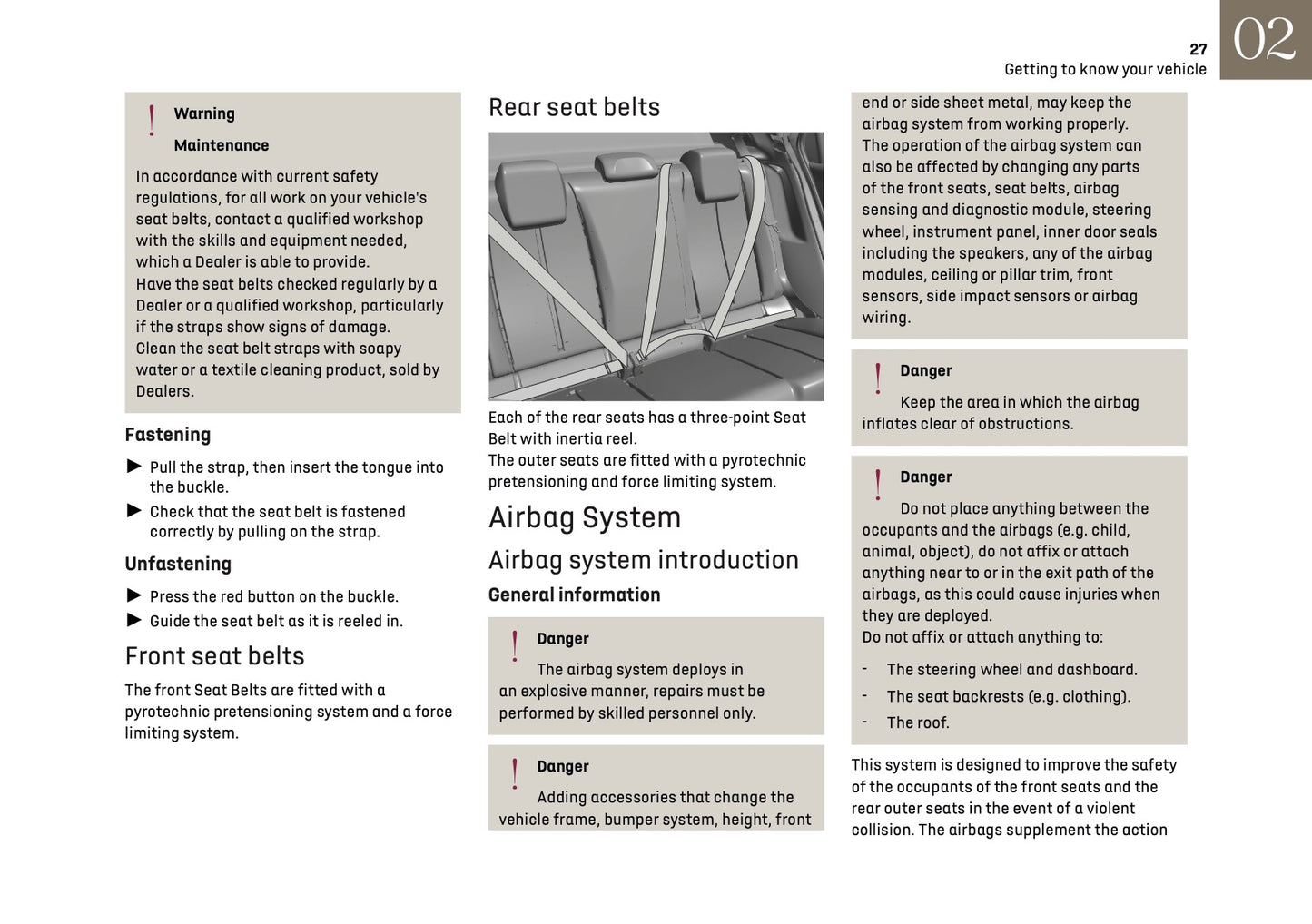 27
Getting to know your vehicle
02

Warning

Maintenance

In accordance with current safety regulations, for all work on your vehicle's seat belts, contact a qualified workshop with the skills and equipment needed, which a Dealer is able to provide.
Have the seat belts checked regularly by a Dealer or a qualified workshop, particularly if the straps show signs of damage.
Clean the seat belt straps with soapy water or a textile cleaning product, sold by Dealers.

Fastening

► Pull the strap, then insert the tongue into the buckle.
► Check that the seat belt is fastened correctly by pulling on the strap.

Unfastening

► Press the red button on the buckle.
► Guide the seat belt as it is reeled in.

Front seat belts

The front Seat Belts are fitted with a pyrotechnic pretensioning system and a force limiting system.

Rear seat belts

Each of the rear seats has a three-point Seat Belt with inertia reel.
The outer seats are fitted with a pyrotechnic pretensioning and force limiting system.

Airbag System

Airbag system introduction

General information

Danger

The airbag system deploys in an explosive manner, repairs must be performed by skilled personnel only.

Danger

Adding accessories that change the vehicle frame, bumper system, height, front end or side sheet metal, may keep the airbag system from working properly.
The operation of the airbag system can also be affected by changing any parts of the front seats, seat belts, airbag sensing and diagnostic module, steering wheel, instrument panel, inner door seals including the speakers, any of the airbag modules, ceiling or pillar trim, front sensors, side impact sensors or airbag wiring.

Danger

Keep the area in which the airbag inflates clear of obstructions.

Danger

Do not place anything between the occupants and the airbags (e.g. child, animal, object), do not affix or attach anything near to or in the exit path of the airbags, as this could cause injuries when they are deployed.
Do not affix or attach anything to:

- The steering wheel and dashboard.
- The seat backrests (e.g. clothing).
- The roof.

This system is designed to improve the safety of the occupants of the front seats and the rear outer seats in the event of a violent collision. The airbags supplement the action