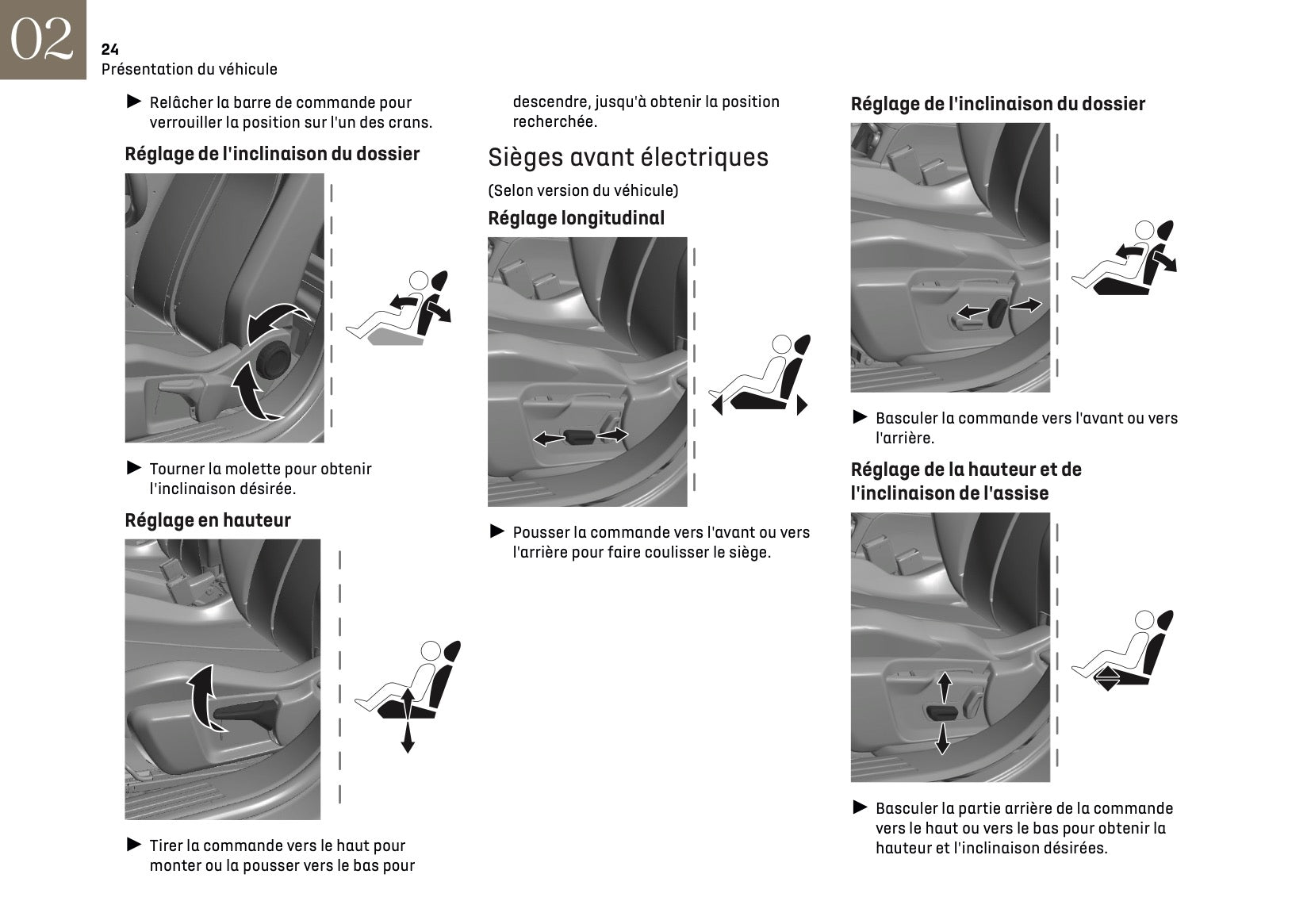 02

24
Présentation du véhicule

► Relâcher la barre de commande pour verrouiller la position sur l'un des crans.

Réglage de l'inclinaison du dossier

► Tourner la molette pour obtenir l'inclinaison désirée.

Réglage en hauteur

► Tirer la commande vers le haut pour monter ou la pousser vers le bas pour descendre, jusqu'à obtenir la position recherchée.

Sièges avant électriques

(Selon version du véhicule)

Réglage longitudinal

► Pousser la commande vers l'avant ou vers l'arrière pour faire coulisser le siège.

Réglage de l'inclinaison du dossier

► Basculer la commande vers l'avant ou vers l'arrière.

Réglage de la hauteur et de l'inclinaison de l'assise

► Basculer la partie arrière de la commande vers le haut ou vers le bas pour obtenir la hauteur et l'inclinaison désirées.